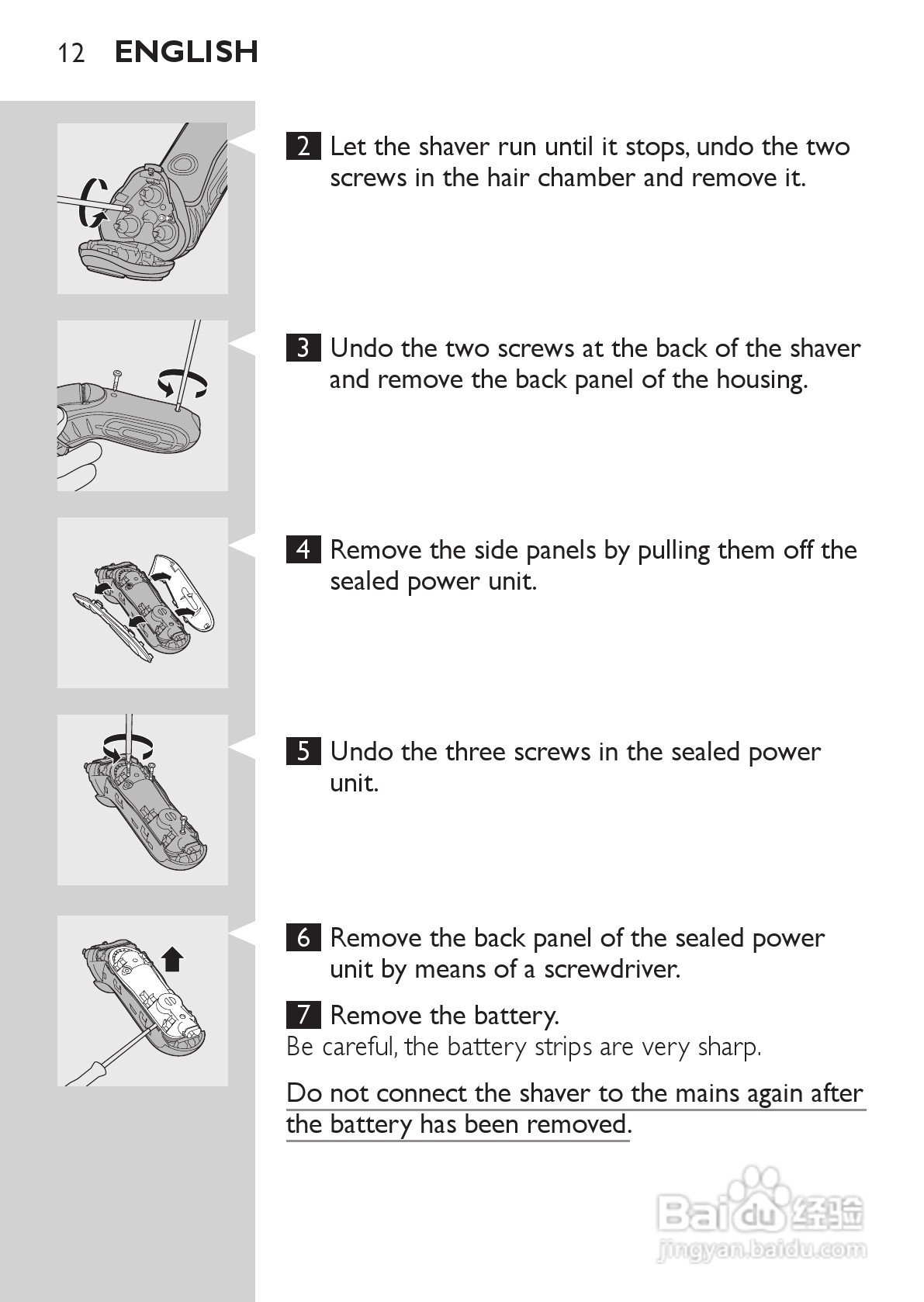 12 ENGLISH

2 Let the shaver run until it stops, undo the two screws in the hair chamber and remove it.

3 Undo the two screws at the back of the shaver and remove the back panel of the housing.

4 Remove the side panels by pulling them off the sealed power unit.

5 Undo the three screws in the sealed power unit.

6 Remove the back panel of the sealed power unit by means of a screwdriver.

7 Remove the battery.
Be careful, the battery strips are very sharp.

Do not connect the shaver to the mains again after the battery has been removed.

Baidu 经验
jingyan.baidu.com