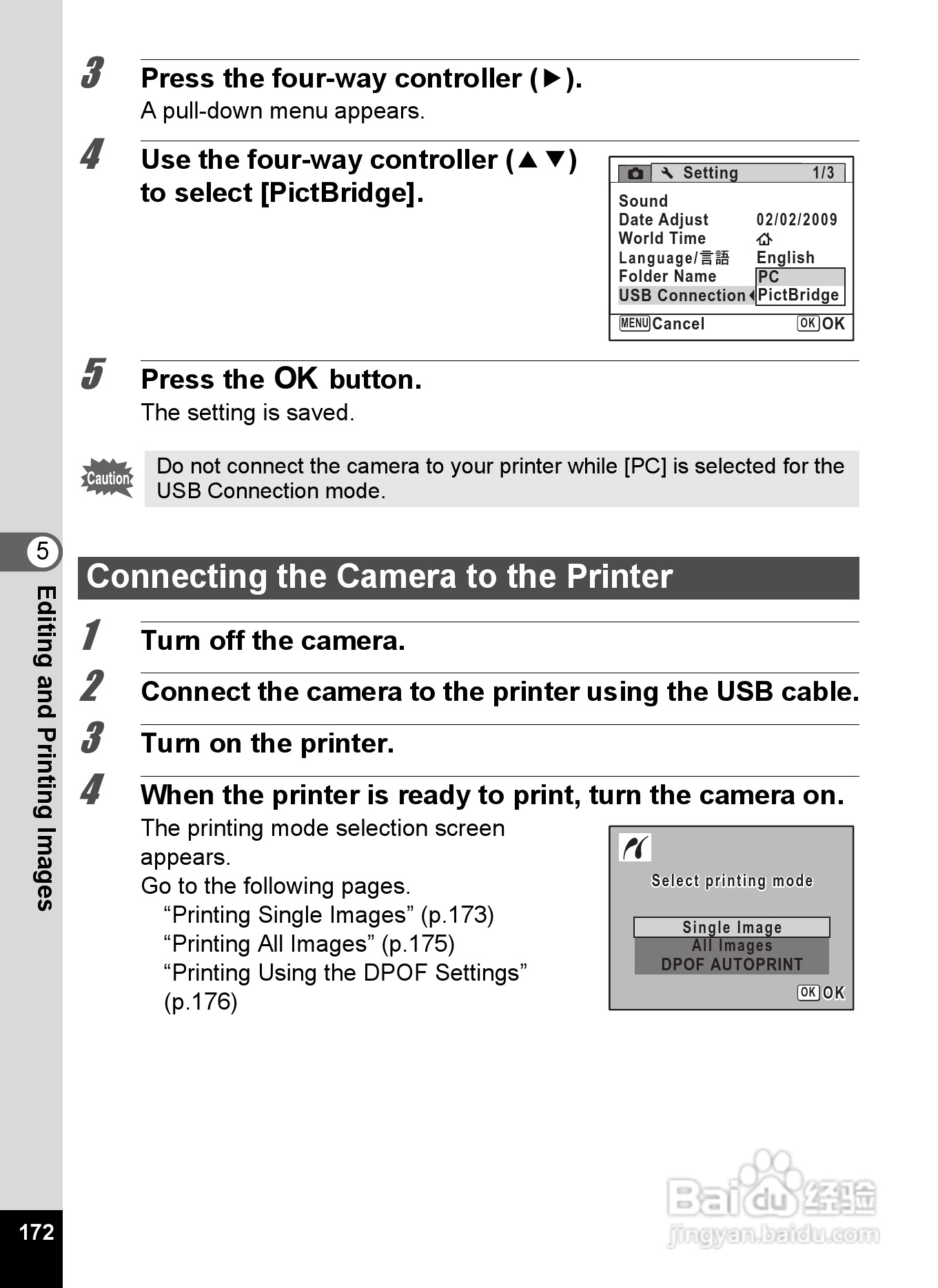 3 Press the four-way controller (▶).
A pull-down menu appears.

4 Use the four-way controller (▲▼) to select [PictBridge].

Setting 1/3
Sound
Date Adjust 02/02/2009
World Time
Language/言語 English
Folder Name PC
USB Connection PictBridge
MENU Cancel OK OK

5 Press the OK button.
The setting is saved.

Caution
Do not connect the camera to your printer while [PC] is selected for the USB Connection mode.

5
Editing and Printing Images

Connecting the Camera to the Printer

1 Turn off the camera.

2 Connect the camera to the printer using the USB cable.

3 Turn on the printer.

4 When the printer is ready to print, turn the camera on.
The printing mode selection screen appears.
Go to the following pages.
“Printing Single Images” (p.173)
“Printing All Images” (p.175)
“Printing Using the DPOF Settings” (p.176)

Select printing mode
Single Image
All Images
DPOF AUTOPRINT
OK OK

172

Baidu 经验
jingyan.baidu.com