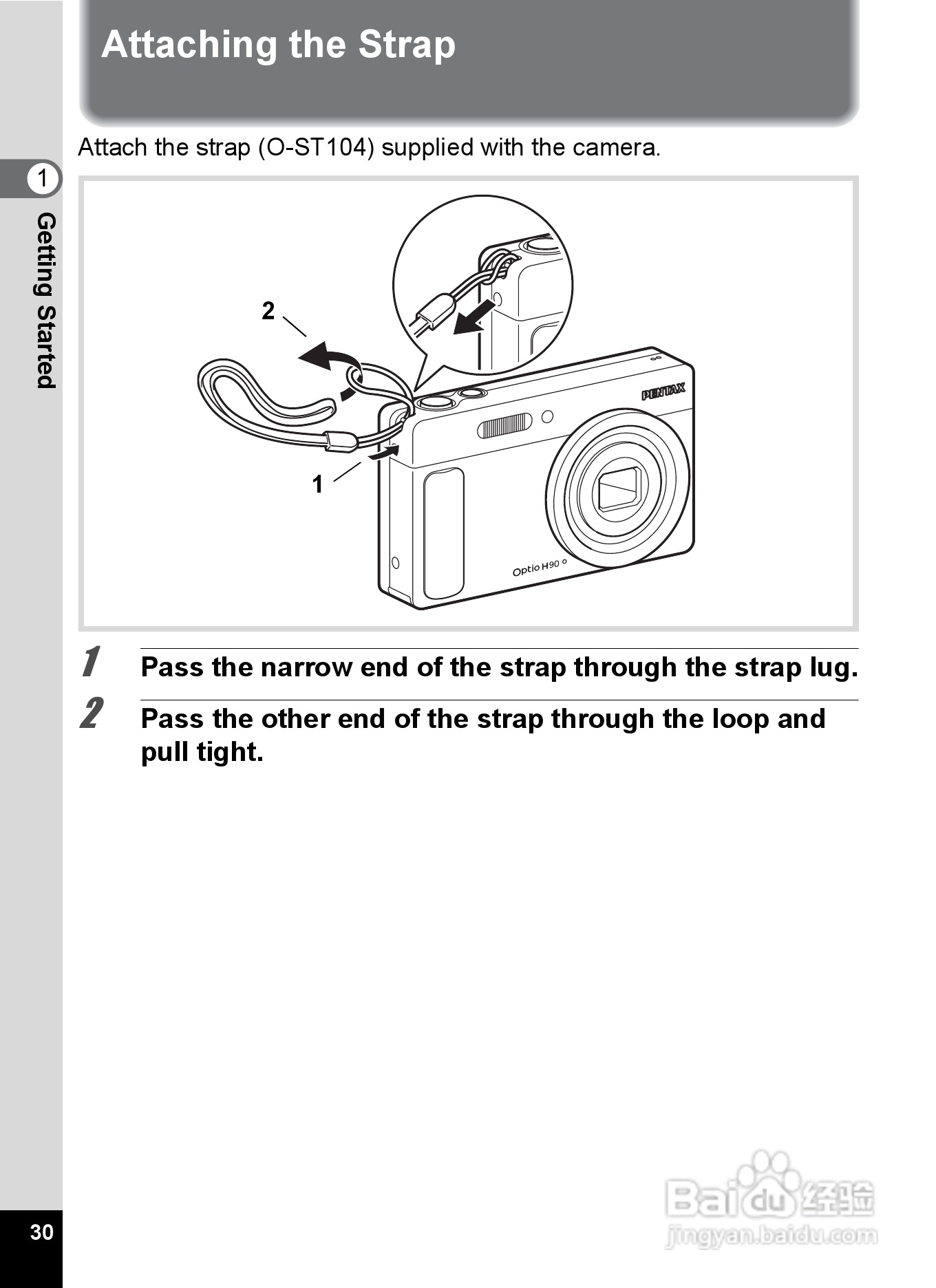 Attaching the Strap

Attach the strap (O-ST104) supplied with the camera.

1

Getting Started

2

1

PENTAX

Optio H90

1 Pass the narrow end of the strap through the strap lug.

2 Pass the other end of the strap through the loop and pull tight.

30

Baidu 经验
jingyan.baidu.com