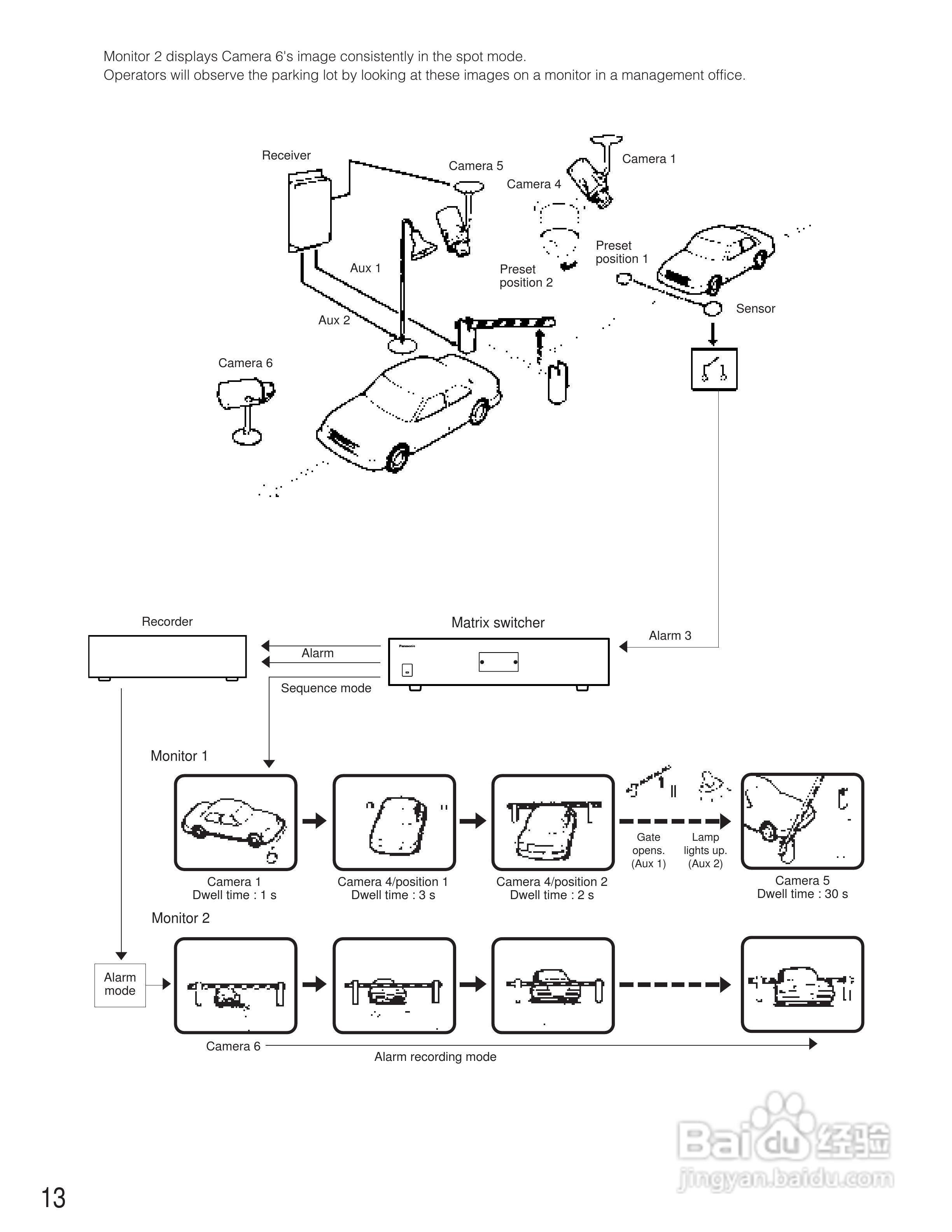 Monitor 2 displays Camera 6's image consistently in the spot mode.
Operators will observe the parking lot by looking at these images on a monitor in a management office.

Receiver
Camera 5
Camera 1
Camera 4
Preset position 1
Preset position 2
Aux 1
Aux 2
Sensor
Camera 6

Recorder
Matrix switcher
Panasonic
Alarm 3
Alarm
Sequence mode

Monitor 1
Camera 1
Dwell time : 1 s
Camera 4/position 1
Dwell time : 3 s
Camera 4/position 2
Dwell time : 2 s
Gate opens. (Aux 1)
Lamp lights up. (Aux 2)
Camera 5
Dwell time : 30 s

Monitor 2
Alarm mode
Camera 6
Alarm recording mode

Baidu 经验
jingyan.baidu.com

13