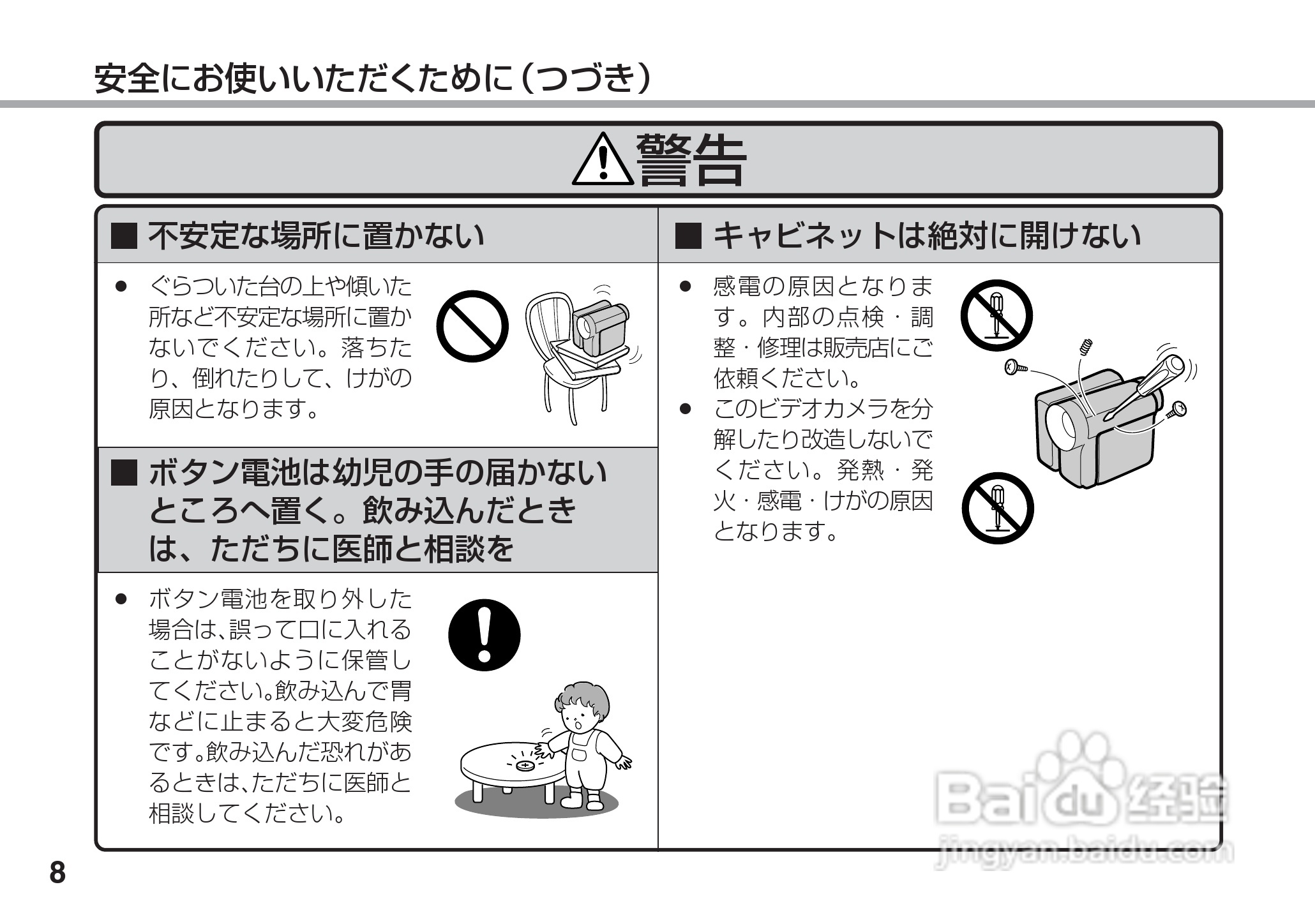 安全にお使いいただくために（つづき）

警告

■ 不安定な場所に置かない

● ぐらついた台の上や傾いた所など不安定な場所に置かないでください。落ちたり、倒れたりして、けがの原因となります。

■ ボタン電池は幼児の手の届かないところへ置く。飲み込んだときは、ただちに医師と相談を

● ボタン電池を取り外した場合は、誤って口に入れることがないように保管してください。飲み込んで胃などに止まると大変危険です。飲み込んだ恐れがあるときは、ただちに医師と相談してください。

■ キャビネットは絶対に開けない

● 感電の原因となります。内部の点検・調整・修理は販売店にご依頼ください。

● このビデオカメラを分解したり改造しないでください。発熱・発火・感電・けがの原因となります。

Baidu 经验
jingyan.baidu.com

8