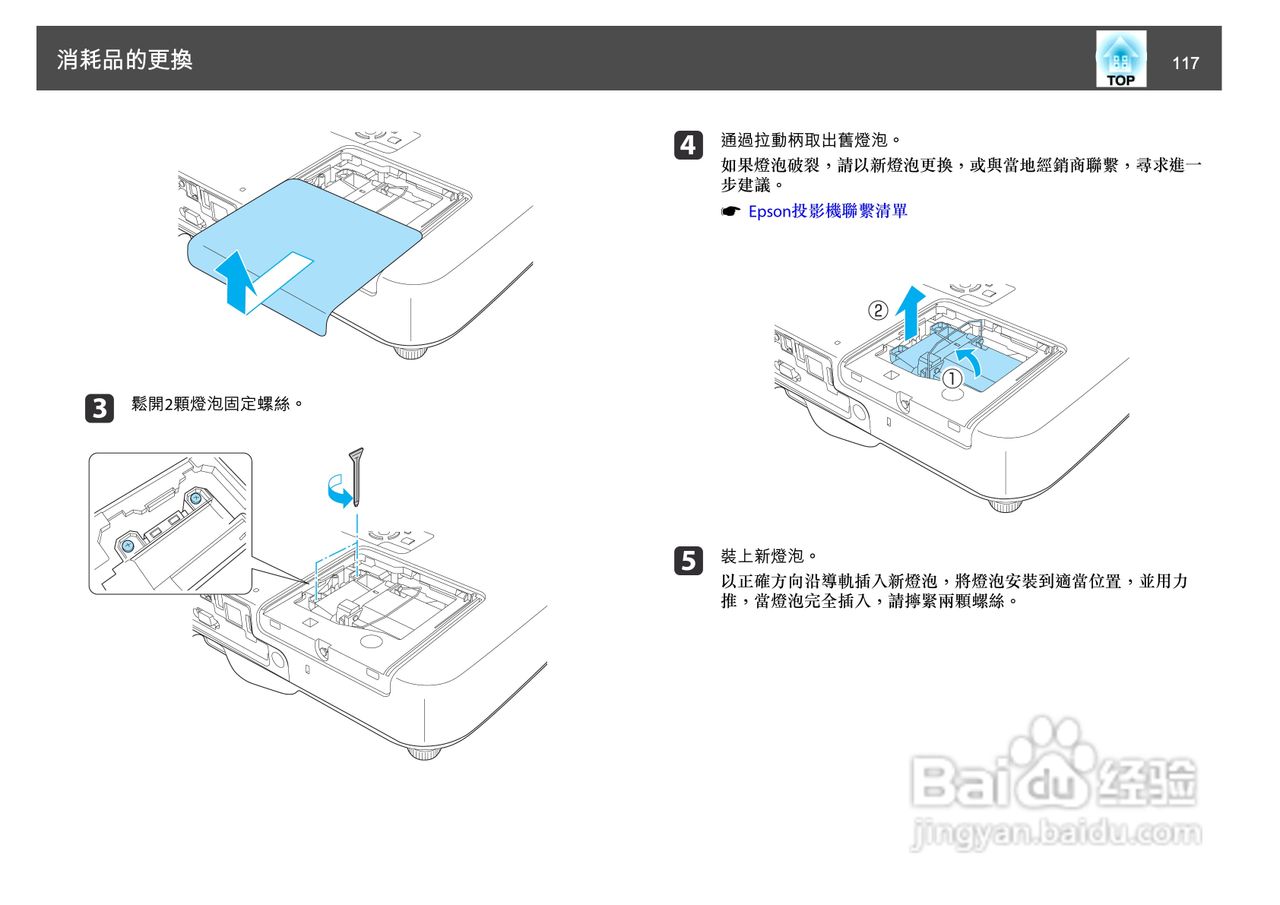 消耗品的更換

TOP

117

3 鬆開2顆燈泡固定螺絲。

4 通過拉動柄取出舊燈泡。

如果燈泡破裂，請以新燈泡更換，或與當地經銷商聯繫，尋求進一步建議。

☛ Epson投影機聯繫清單

②

①

5 裝上新燈泡。

以正確方向沿導軌插入新燈泡，將燈泡安裝到適當位置，並用力推，當燈泡完全插入，請擰緊兩顆螺絲。

Baidu 经验
jingyan.baidu.com