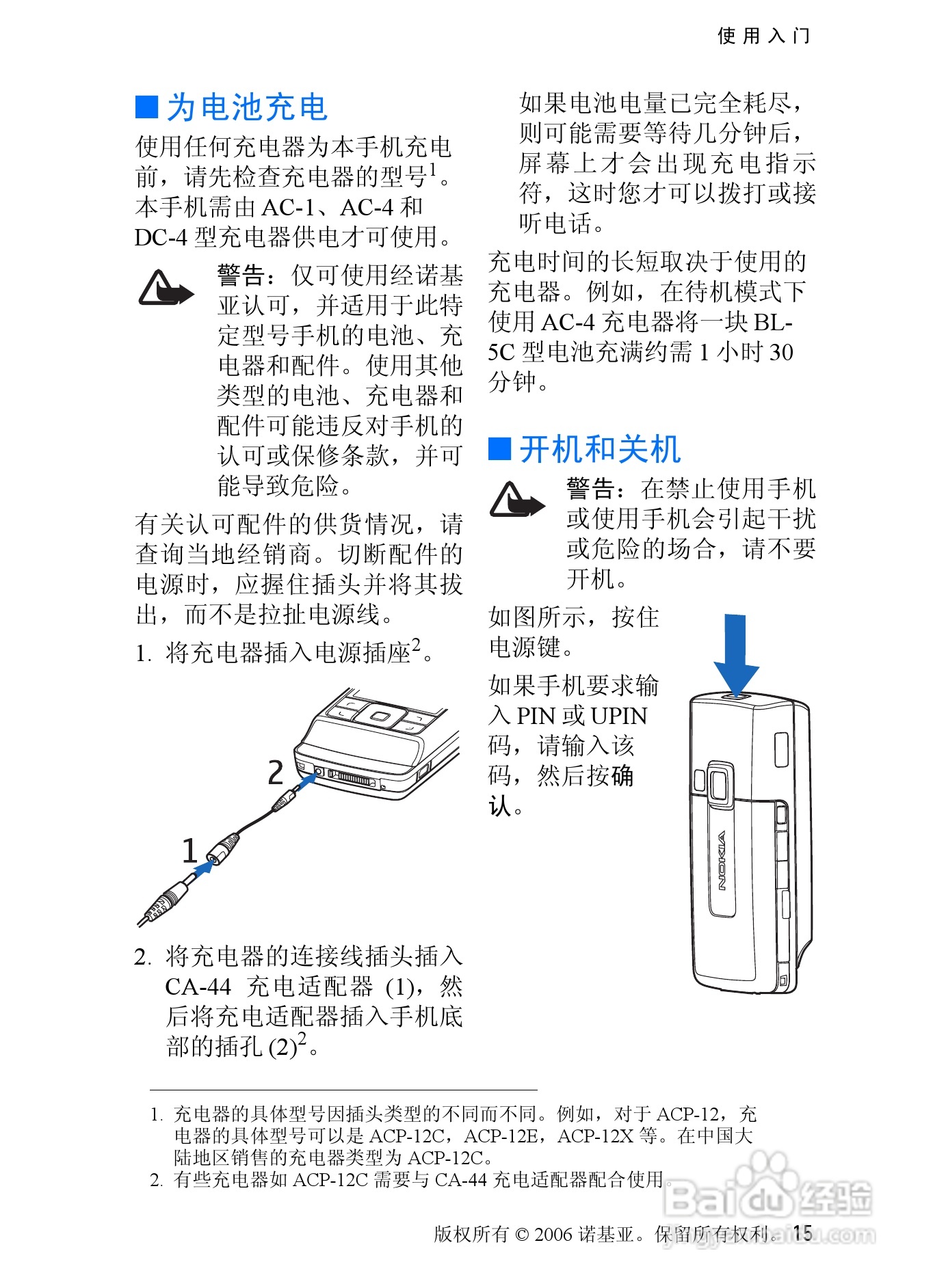 使用入门

■ 为电池充电

使用任何充电器为本手机充电前，请先检查充电器的型号$^1$。本手机需由 AC-1、AC-4 和 DC-4 型充电器供电才可使用。

警告：仅可使用经诺基亚认可，并适用于此特定型号手机的电池、充电器和配件。使用其他类型的电池、充电器和配件可能违反对手机的认可或保修条款，并可能导致危险。

有关认可配件的供货情况，请查询当地经销商。切断配件的电源时，应握住插头并将其拔出，而不是拉扯电源线。

1. 将充电器插入电源插座$^2$。

2

1

2. 将充电器的连接线插头插入 CA-44 充电适配器 (1)，然后将充电适配器插入手机底部的插孔 (2)$^2$。

如果电池电量已完全耗尽，则可能需要等待几分钟后，屏幕上才会出现充电指示符，这时您才可以拨打或接听电话。

充电时间的长短取决于使用的充电器。例如，在待机模式下使用 AC-4 充电器将一块 BL-5C 型电池充满约需 1 小时 30 分钟。

■ 开机和关机

警告：在禁止使用手机或使用手机会引起干扰或危险的场合，请不要开机。

如图所示，按住电源键。

如果手机要求输入 PIN 或 UPIN 码，请输入该码，然后按确认。

NOKIA

1. 充电器的具体型号因插头类型的不同而不同。例如，对于 ACP-12，充电器的具体型号可以是 ACP-12C，ACP-12E，ACP-12X 等。在中国大陆地区销售的充电器类型为 ACP-12C。
2. 有些充电器如 ACP-12C 需要与 CA-44 充电适配器配合使用。

版权所有 © 2006 诺基亚。保留所有权利。 15

Baidu 经验
jingyan.baidu.com