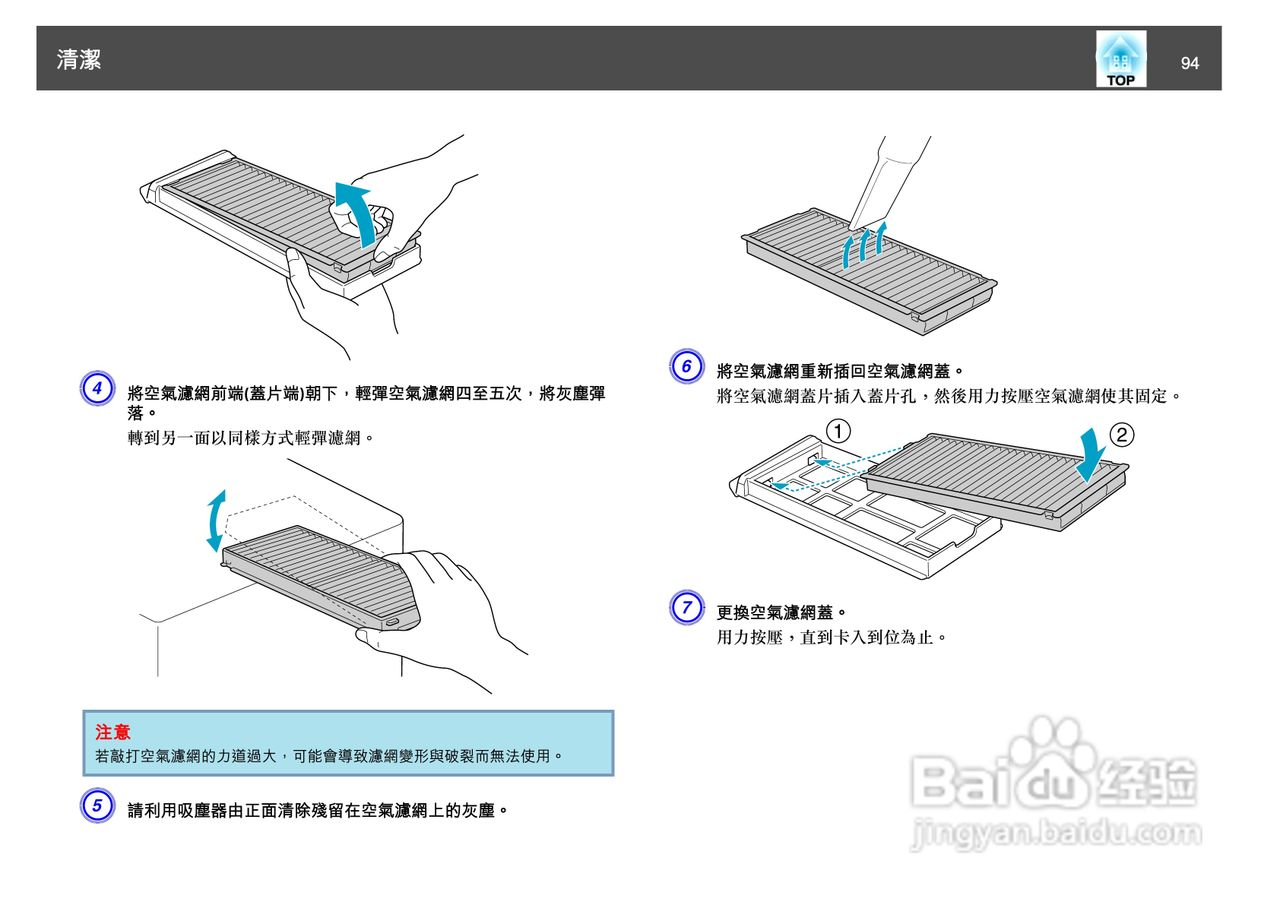 清潔

TOP

94

4 將空氣濾網前端(蓋片端)朝下，輕彈空氣濾網四至五次，將灰塵彈落。

轉到另一面以同樣方式輕彈濾網。

注意

若敲打空氣濾網的力道過大，可能會導致濾網變形與破裂而無法使用。

5 請利用吸塵器由正面清除殘留在空氣濾網上的灰塵。

6 將空氣濾網重新插回空氣濾網蓋。

將空氣濾網蓋片插入蓋片孔，然後用力按壓空氣濾網使其固定。

①

②

7 更換空氣濾網蓋。

用力按壓，直到卡入到位為止。

Baidu 经验

jingyan.baidu.com