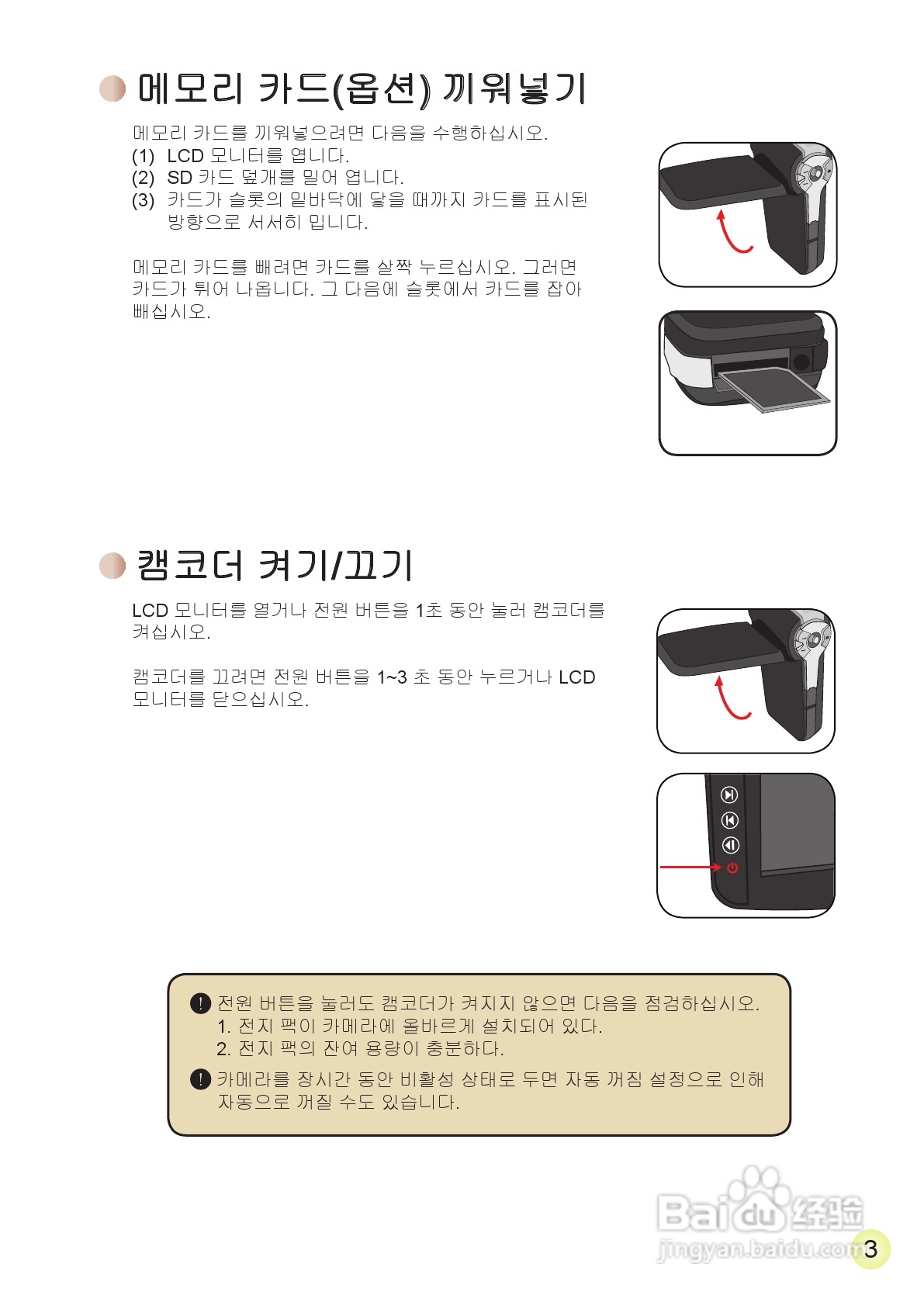 메모리 카드(옵션) 끼워넣기

메모리 카드를 끼워넣으려면 다음을 수행하십시오.
(1) LCD 모니터를 엽니다.
(2) SD 카드 덮개를 밀어 엽니다.
(3) 카드가 슬롯의 밑바닥에 닿을 때까지 카드를 표시된 방향으로 서서히 밉니다.

메모리 카드를 빼려면 카드를 살짝 누르십시오. 그러면 카드가 튀어 나옵니다. 그 다음에 슬롯에서 카드를 잡아 빼십시오.

캠코더 켜기/끄기

LCD 모니터를 열거나 전원 버튼을 1초 동안 눌러 캠코더를 켜십시오.

캠코더를 끄려면 전원 버튼을 1~3 초 동안 누르거나 LCD 모니터를 닫으십시오.

전원 버튼을 눌러도 캠코더가 켜지지 않으면 다음을 점검하십시오.
1. 전지 팩이 카메라에 올바르게 설치되어 있다.
2. 전지 팩의 잔여 용량이 충분하다.

카메라를 장시간 동안 비활성 상태로 두면 자동 꺼짐 설정으로 인해 자동으로 꺼질 수도 있습니다.

Baidu 经验
jingyan.baidu.com
3