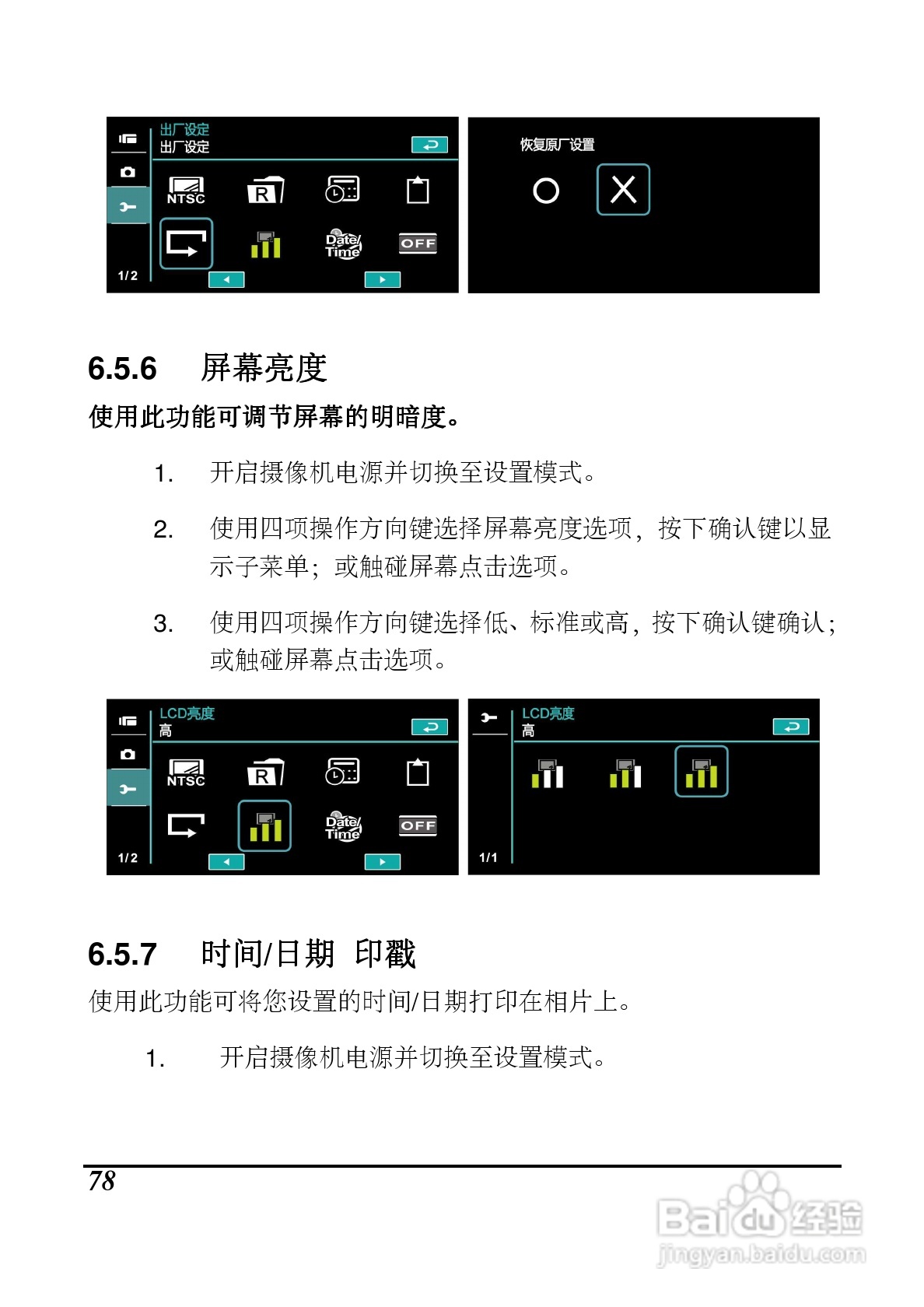 出厂设定
出厂设定
NTSC
R
Date/Time
OFF
1/2

恢复原厂设置

6.5.6 屏幕亮度

使用此功能可调节屏幕的明暗度。

1. 开启摄像机电源并切换至设置模式。

2. 使用四项操作方向键选择屏幕亮度选项，按下确认键以显示子菜单；或触碰屏幕点击选项。

3. 使用四项操作方向键选择低、标准或高，按下确认键确认；或触碰屏幕点击选项。

LCD亮度
高
NTSC
R
Date/Time
OFF
1/2

LCD亮度
高
1/1

6.5.7 时间/日期 印戳

使用此功能可将您设置的时间/日期打印在相片上。

1. 开启摄像机电源并切换至设置模式。

78

Baidu经验
jingyan.baidu.com