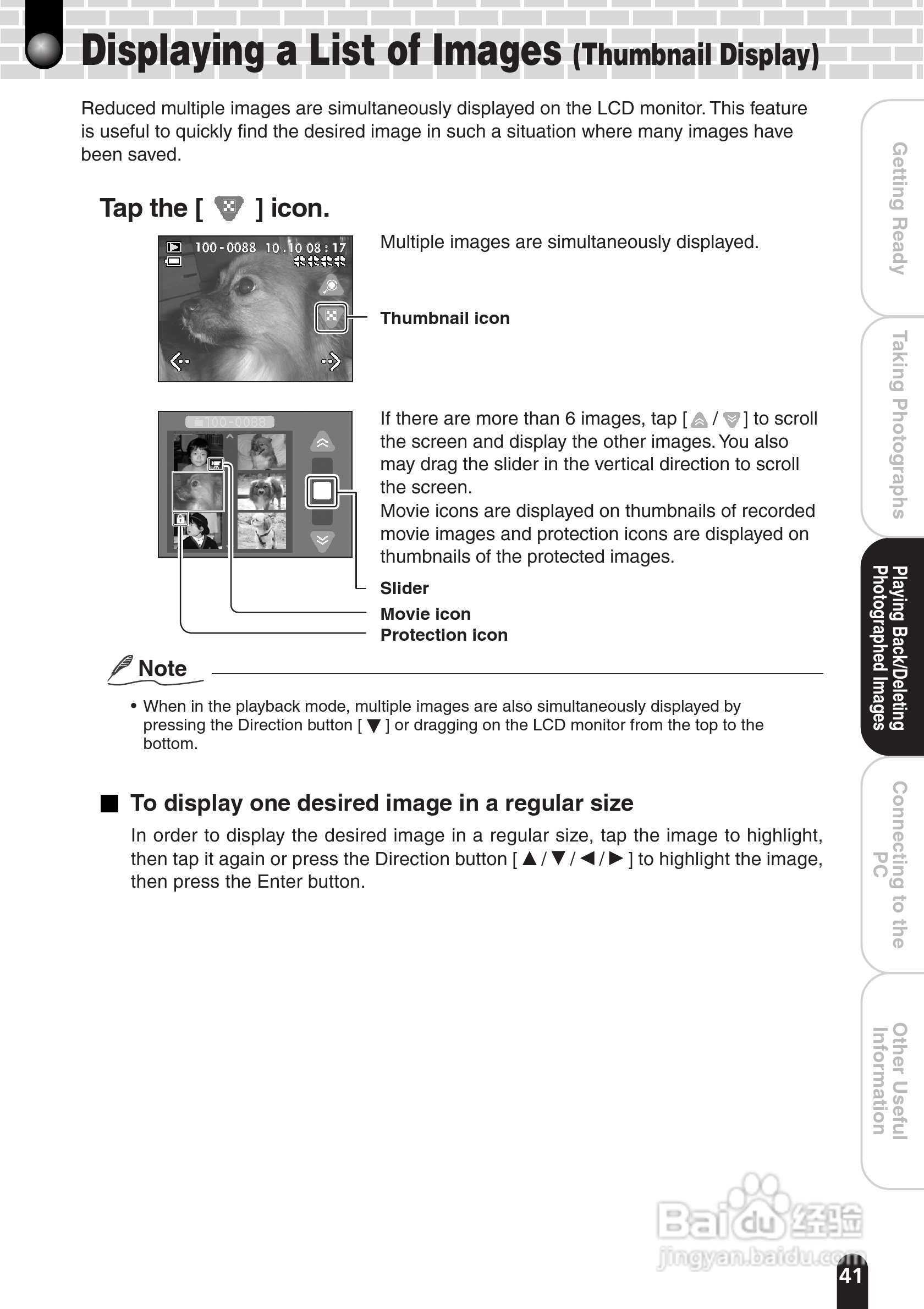 Displaying a List of Images (Thumbnail Display)

Reduced multiple images are simultaneously displayed on the LCD monitor. This feature is useful to quickly find the desired image in such a situation where many images have been saved.

Tap the [ ] icon.

100-0088 10.10 08:17

Multiple images are simultaneously displayed.

Thumbnail icon

100-0088

If there are more than 6 images, tap [ / ] to scroll the screen and display the other images. You also may drag the slider in the vertical direction to scroll the screen.
Movie icons are displayed on thumbnails of recorded movie images and protection icons are displayed on thumbnails of the protected images.

Slider
Movie icon
Protection icon

Note

• When in the playback mode, multiple images are also simultaneously displayed by pressing the Direction button [ ▼ ] or dragging on the LCD monitor from the top to the bottom.

■ To display one desired image in a regular size

In order to display the desired image in a regular size, tap the image to highlight, then tap it again or press the Direction button [ ▲ / ▼ / ◀ / ▶ ] to highlight the image, then press the Enter button.

Getting Ready
Taking Photographs
Playing Back/Deleting Photographed Images
Connecting to the PC
Other Useful Information

Baidu 经验
jingyan.baidu.com

41