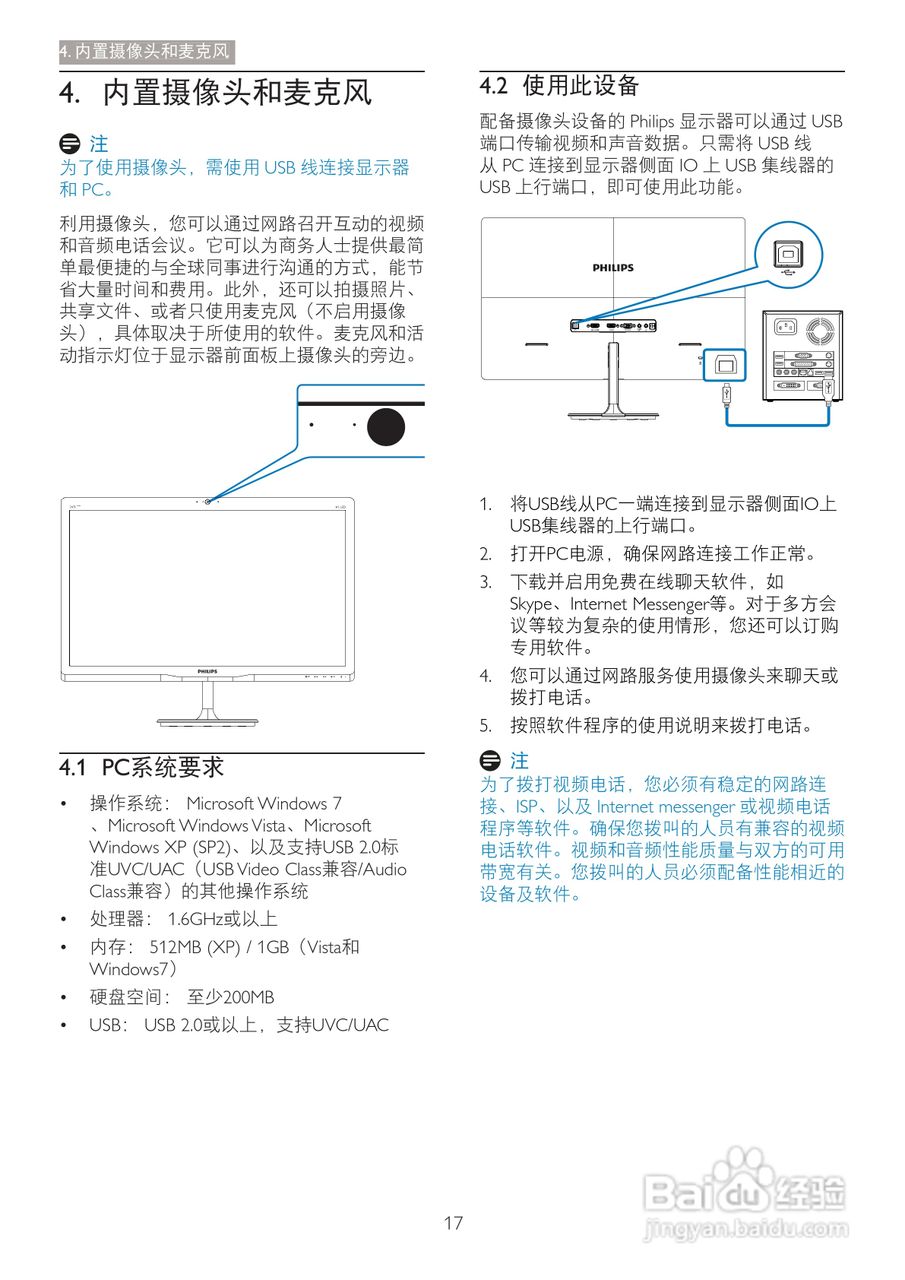 4. 内置摄像头和麦克风

4. 内置摄像头和麦克风

注
为了使用摄像头，需使用 USB 线连接显示器和 PC。

利用摄像头，您可以通过网路召开互动的视频和音频电话会议。它可以为商务人士提供最简单最便捷的与全球同事进行沟通的方式，能节省大量时间和费用。此外，还可以拍摄照片、共享文件、或者只使用麦克风（不启用摄像头），具体取决于所使用的软件。麦克风和活动指示灯位于显示器前面板上摄像头的旁边。

PHILIPS

4.1 PC系统要求

• 操作系统： Microsoft Windows 7 、Microsoft Windows Vista、Microsoft Windows XP (SP2)、以及支持USB 2.0标准UVC/UAC（USB Video Class兼容/Audio Class兼容）的其他操作系统
• 处理器： 1.6GHz或以上
• 内存： 512MB (XP) / 1GB（Vista和Windows7）
• 硬盘空间： 至少200MB
• USB： USB 2.0或以上，支持UVC/UAC

4.2 使用此设备

配备摄像头设备的 Philips 显示器可以通过 USB 端口传输视频和声音数据。只需将 USB 线从 PC 连接到显示器侧面 IO 上 USB 集线器的 USB 上行端口，即可使用此功能。

PHILIPS

1. 将USB线从PC一端连接到显示器侧面IO上USB集线器的上行端口。
2. 打开PC电源，确保网路连接工作正常。
3. 下载并启用免费在线聊天软件，如Skype、Internet Messenger等。对于多方会议等较为复杂的使用情形，您还可以订购专用软件。
4. 您可以通过网路服务使用摄像头来聊天或拨打电话。
5. 按照软件程序的使用说明来拨打电话。

注
为了拨打视频电话，您必须有稳定的网路连接、ISP、以及 Internet messenger 或视频电话程序等软件。确保您拨叫的人员有兼容的视频电话软件。视频和音频性能质量与双方的可用带宽有关。您拨叫的人员必须配备性能相近的设备及软件。

17

Baidu 经验
jingyan.baidu.com