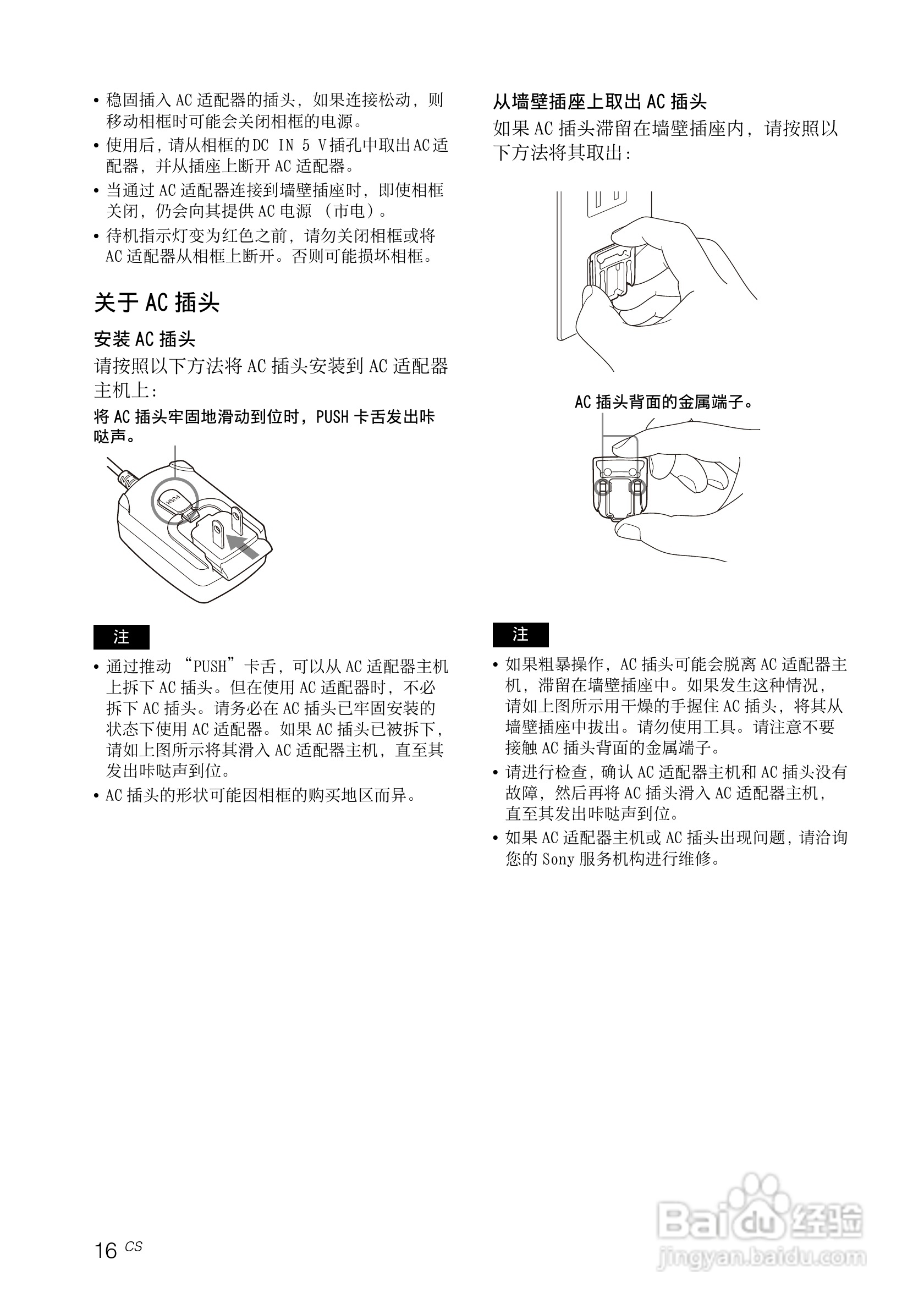 • 稳固插入 AC 适配器的插头，如果连接松动，则移动相框时可能会关闭相框的电源。
• 使用后，请从相框的DC IN 5 V插孔中取出AC适配器，并从插座上断开 AC 适配器。
• 当通过 AC 适配器连接到墙壁插座时，即使相框关闭，仍会向其提供 AC 电源 （市电）。
• 待机指示灯变为红色之前，请勿关闭相框或将 AC 适配器从相框上断开。否则可能损坏相框。

关于 AC 插头

安装 AC 插头

请按照以下方法将 AC 插头安装到 AC 适配器主机上：

将 AC 插头牢固地滑动到位时，PUSH 卡舌发出咔哒声。

PUSH

注

• 通过推动 “PUSH”卡舌，可以从 AC 适配器主机上拆下 AC 插头。但在使用 AC 适配器时，不必拆下 AC 插头。请务必在 AC 插头已牢固安装的状态下使用 AC 适配器。如果 AC 插头已被拆下，请如上图所示将其滑入 AC 适配器主机，直至其发出咔哒声到位。
• AC 插头的形状可能因相框的购买地区而异。

从墙壁插座上取出 AC 插头

如果 AC 插头滞留在墙壁插座内，请按照以下方法将其取出：

AC 插头背面的金属端子。

注

• 如果粗暴操作，AC 插头可能会脱离 AC 适配器主机，滞留在墙壁插座中。如果发生这种情况，请如上图所示用干燥的手握住 AC 插头，将其从墙壁插座中拔出。请勿使用工具。请注意不要接触 AC 插头背面的金属端子。
• 请进行检查，确认 AC 适配器主机和 AC 插头没有故障，然后再将 AC 插头滑入 AC 适配器主机，直至其发出咔哒声到位。
• 如果 AC 适配器主机或 AC 插头出现问题，请洽询您的 Sony 服务机构进行维修。

16 CS

Baidu 经验
jingyan.baidu.com