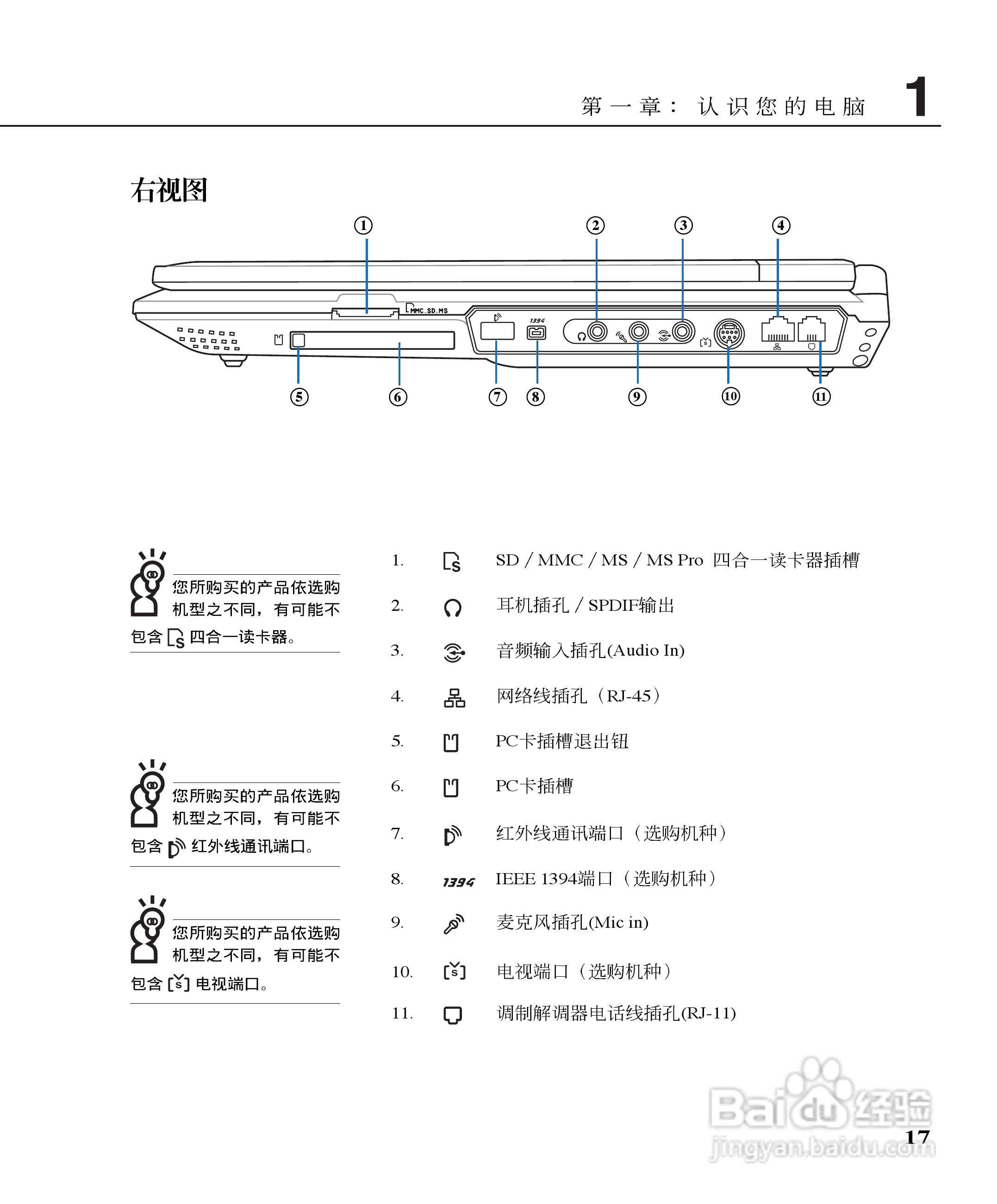 第一章：认识您的电脑 1

右视图

①
②
③
④
MMC.SD.MS
1394
⑤
⑥
⑦
⑧
⑨
⑩
⑪

您所购买的产品依选购机型之不同，有可能不包含 四合一读卡器。

您所购买的产品依选购机型之不同，有可能不包含 红外线通讯端口。

您所购买的产品依选购机型之不同，有可能不包含 电视端口。

1. SD / MMC / MS / MS Pro 四合一读卡器插槽

2. 耳机插孔 / SPDIF输出

3. 音频输入插孔(Audio In)

4. 网络线插孔（RJ-45）

5. PC卡插槽退出钮

6. PC卡插槽

7. 红外线通讯端口（选购机种）

8. 1394 IEEE 1394端口（选购机种）

9. 麦克风插孔(Mic in)

10. 电视端口（选购机种）

11. 调制解调器电话线插孔(RJ-11)

Baidu经验
jingyan.baidu.com

17