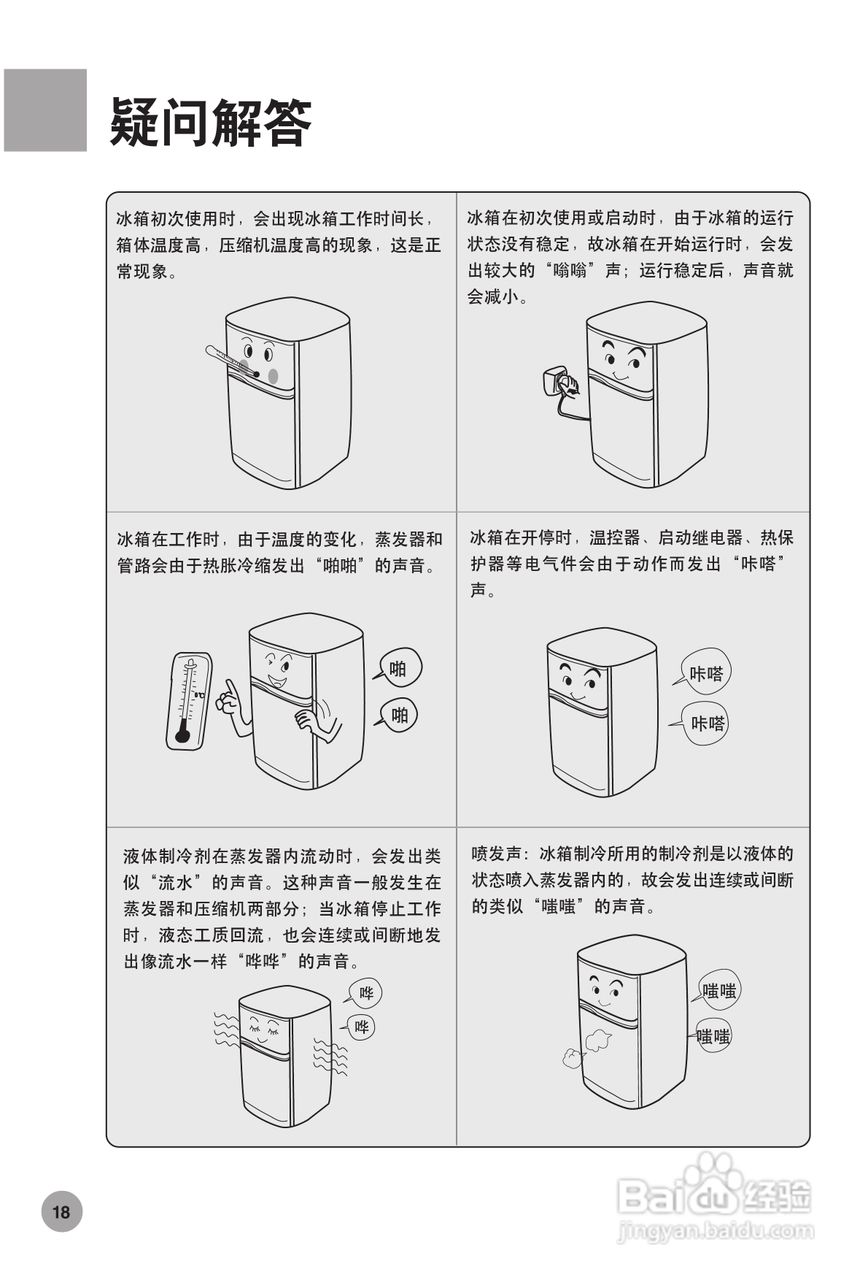 疑问解答

冰箱初次使用时，会出现冰箱工作时间长，箱体温度高，压缩机温度高的现象，这是正常现象。

冰箱在初次使用或启动时，由于冰箱的运行状态没有稳定，故冰箱在开始运行时，会发出较大的“嗡嗡”声；运行稳定后，声音就会减小。

冰箱在工作时，由于温度的变化，蒸发器和管路会由于热胀冷缩发出“啪啪”的声音。

啪

啪

冰箱在开停时，温控器、启动继电器、热保护器等电气件会由于动作而发出“咔嗒”声。

咔嗒

咔嗒

液体制冷剂在蒸发器内流动时，会发出类似“流水”的声音。这种声音一般发生在蒸发器和压缩机两部分；当冰箱停止工作时，液态工质回流，也会连续或间断地发出像流水一样“哗哗”的声音。

哗

哗

喷发声：冰箱制冷所用的制冷剂是以液体的状态喷入蒸发器内的，故会发出连续或间断的类似“嗤嗤”的声音。

嗤嗤

嗤嗤

18

Baidu经验
jingyan.baidu.com