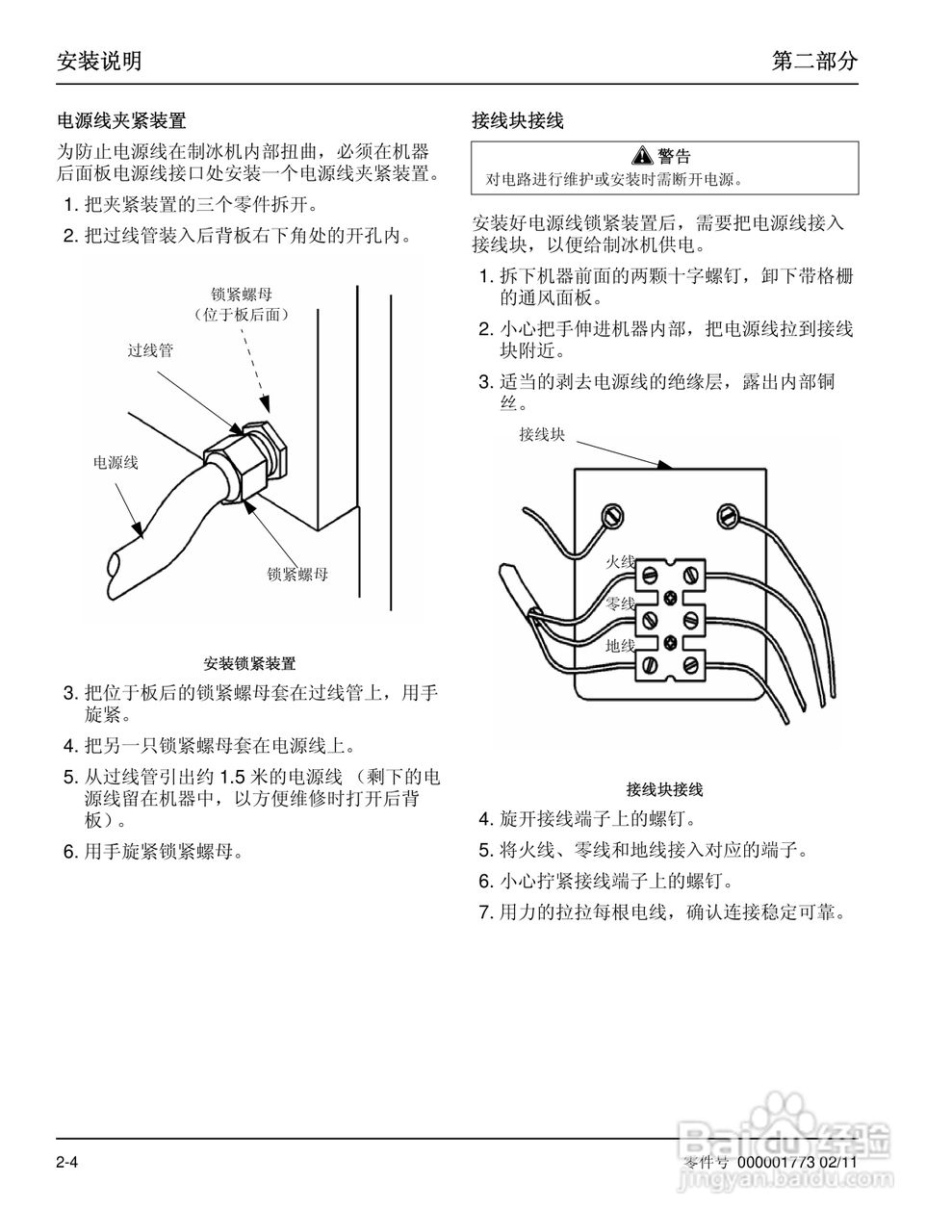 安装说明

第二部分

电源线夹紧装置

为防止电源线在制冰机内部扭曲，必须在机器后面板电源线接口处安装一个电源线夹紧装置。

1. 把夹紧装置的三个零件拆开。

2. 把过线管装入后背板右下角处的开孔内。

锁紧螺母
（位于板后面）

过线管

电源线

锁紧螺母

安装锁紧装置

3. 把位于板后的锁紧螺母套在过线管上，用手旋紧。

4. 把另一只锁紧螺母套在电源线上。

5. 从过线管引出约 1.5 米的电源线 （剩下的电源线留在机器中，以方便维修时打开后背板）。

6. 用手旋紧锁紧螺母。

接线块接线

警告
对电路进行维护或安装时需断开电源。

安装好电源线锁紧装置后，需要把电源线接入接线块，以便给制冰机供电。

1. 拆下机器前面的两颗十字螺钉，卸下带格栅的通风面板。

2. 小心把手伸进机器内部，把电源线拉到接线块附近。

3. 适当的剥去电源线的绝缘层，露出内部铜丝。

接线块

火线

零线

地线

接线块接线

4. 旋开接线端子上的螺钉。

5. 将火线、零线和地线接入对应的端子。

6. 小心拧紧接线端子上的螺钉。

7. 用力的拉拉每根电线，确认连接稳定可靠。

2-4

零件号 000001773 02/11

Baidu经验
jingyan.baidu.com