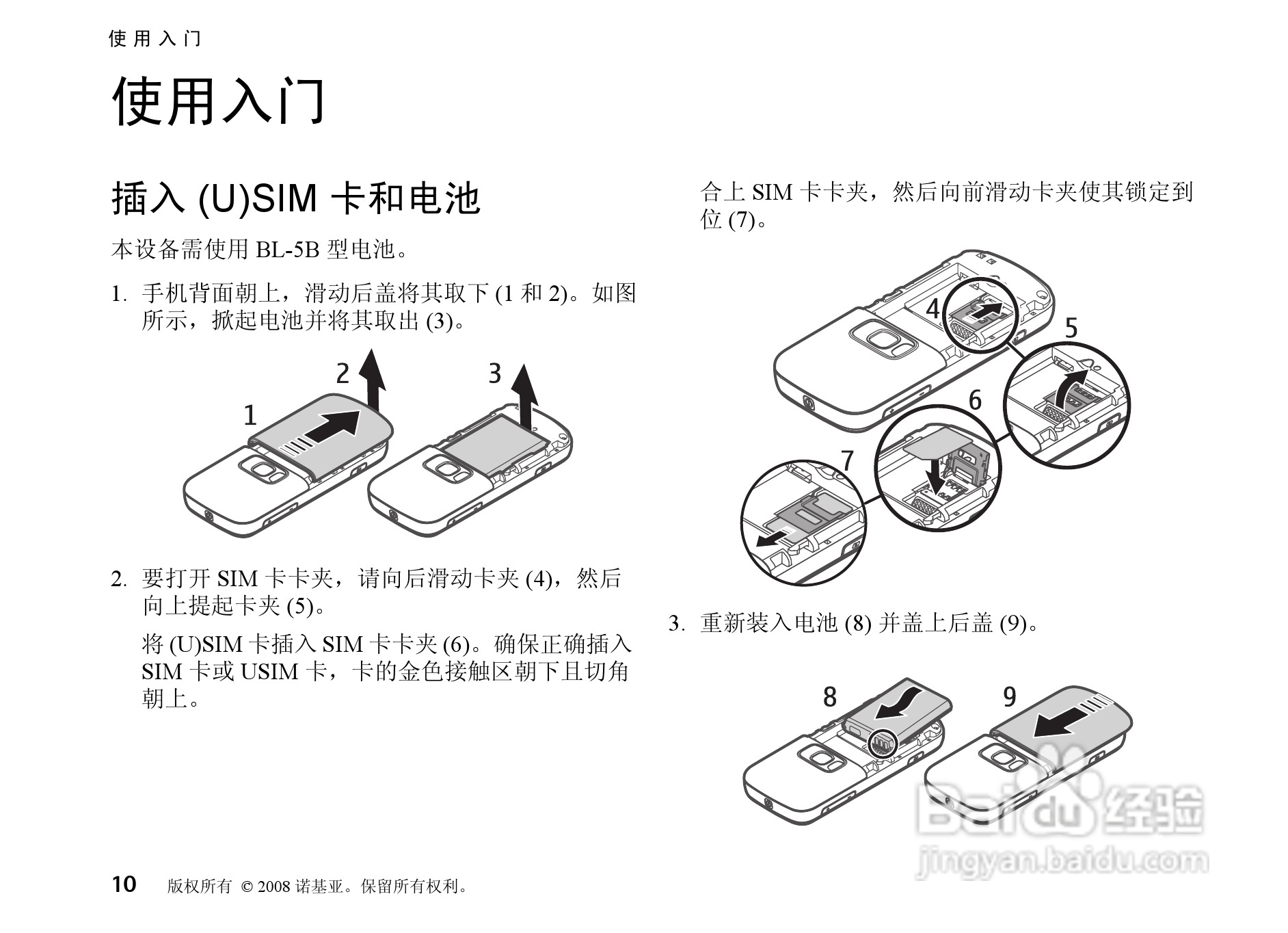 使用入门

使用入门

插入 (U)SIM 卡和电池

本设备需使用 BL-5B 型电池。

1. 手机背面朝上，滑动后盖将其取下 (1 和 2)。如图所示，掀起电池并将其取出 (3)。

2 3
1

2. 要打开 SIM 卡卡夹，请向后滑动卡夹 (4)，然后向上提起卡夹 (5)。

将 (U)SIM 卡插入 SIM 卡卡夹 (6)。确保正确插入 SIM 卡或 USIM 卡，卡的金色接触区朝下且切角朝上。

合上 SIM 卡卡夹，然后向前滑动卡夹使其锁定到位 (7)。

4
5
6
7

3. 重新装入电池 (8) 并盖上后盖 (9)。

8 9

Baidu 经验
jingyan.baidu.com

10 版权所有 © 2008 诺基亚。保留所有权利。