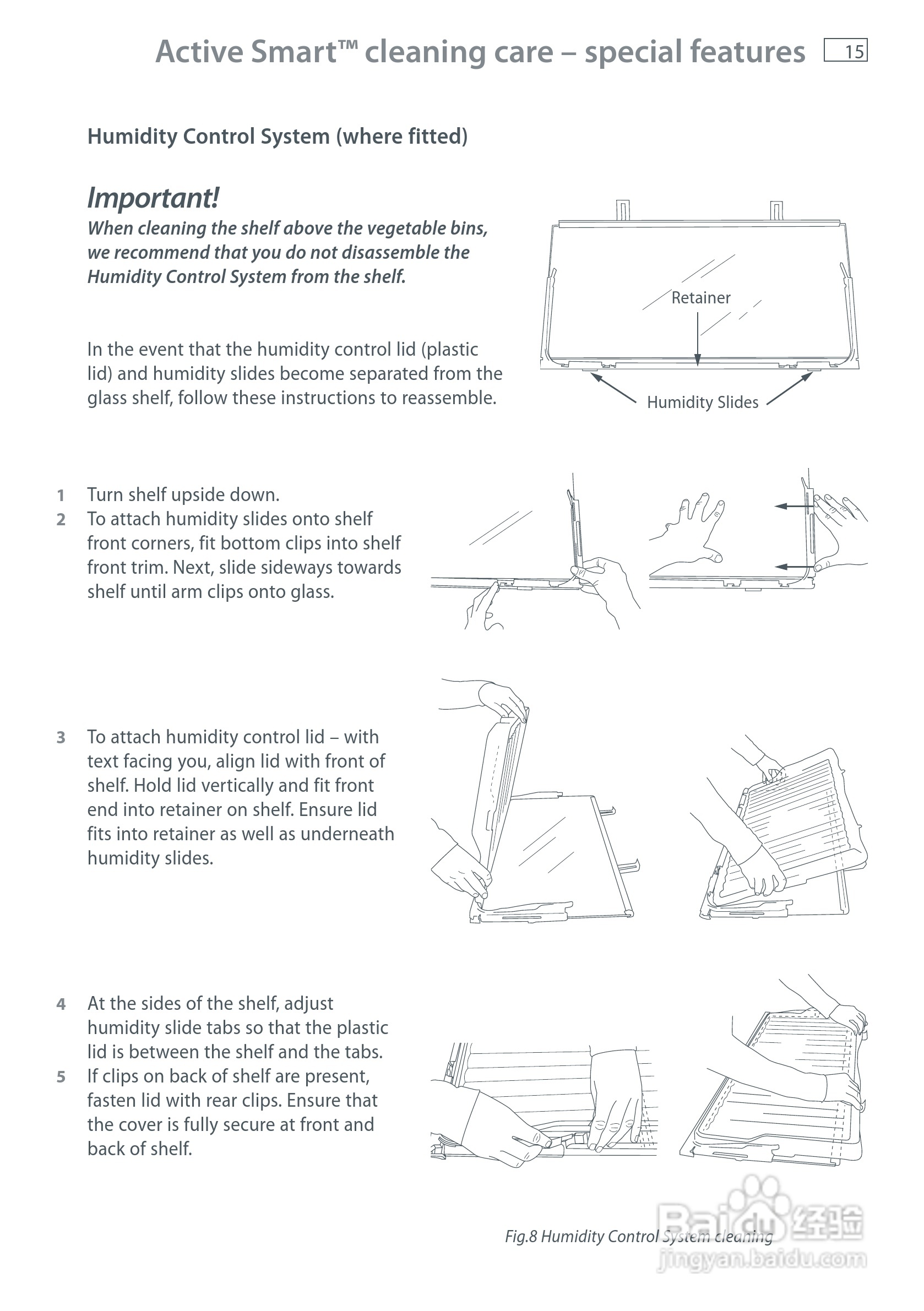 Active Smart™ cleaning care – special features 15

Humidity Control System (where fitted)

Important!
When cleaning the shelf above the vegetable bins, we recommend that you do not disassemble the Humidity Control System from the shelf.

In the event that the humidity control lid (plastic lid) and humidity slides become separated from the glass shelf, follow these instructions to reassemble.

Retainer

Humidity Slides

1 Turn shelf upside down.
2 To attach humidity slides onto shelf front corners, fit bottom clips into shelf front trim. Next, slide sideways towards shelf until arm clips onto glass.

3 To attach humidity control lid – with text facing you, align lid with front of shelf. Hold lid vertically and fit front end into retainer on shelf. Ensure lid fits into retainer as well as underneath humidity slides.

4 At the sides of the shelf, adjust humidity slide tabs so that the plastic lid is between the shelf and the tabs.
5 If clips on back of shelf are present, fasten lid with rear clips. Ensure that the cover is fully secure at front and back of shelf.

Fig.8 Humidity Control System cleaning

Baidu 经验
jingyan.baidu.com