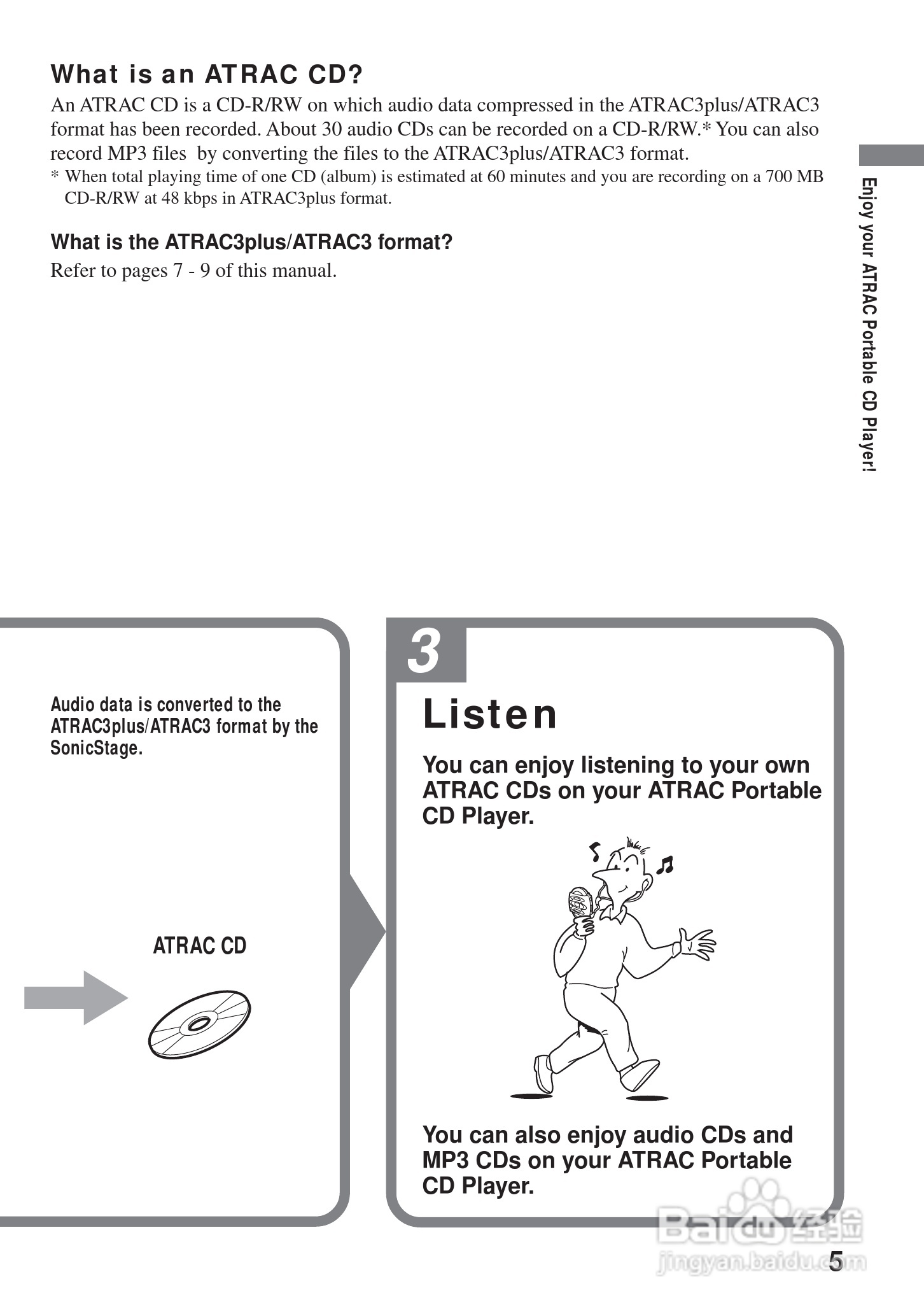 What is an ATRAC CD?

An ATRAC CD is a CD-R/RW on which audio data compressed in the ATRAC3plus/ATRAC3 format has been recorded. About 30 audio CDs can be recorded on a CD-R/RW.* You can also record MP3 files by converting the files to the ATRAC3plus/ATRAC3 format.

* When total playing time of one CD (album) is estimated at 60 minutes and you are recording on a 700 MB CD-R/RW at 48 kbps in ATRAC3plus format.

What is the ATRAC3plus/ATRAC3 format?

Refer to pages 7 - 9 of this manual.

Enjoy your ATRAC Portable CD Player!

Audio data is converted to the ATRAC3plus/ATRAC3 format by the SonicStage.

ATRAC CD

3

Listen

You can enjoy listening to your own ATRAC CDs on your ATRAC Portable CD Player.

You can also enjoy audio CDs and MP3 CDs on your ATRAC Portable CD Player.

Baidu经验
jingyan.baidu.com

5