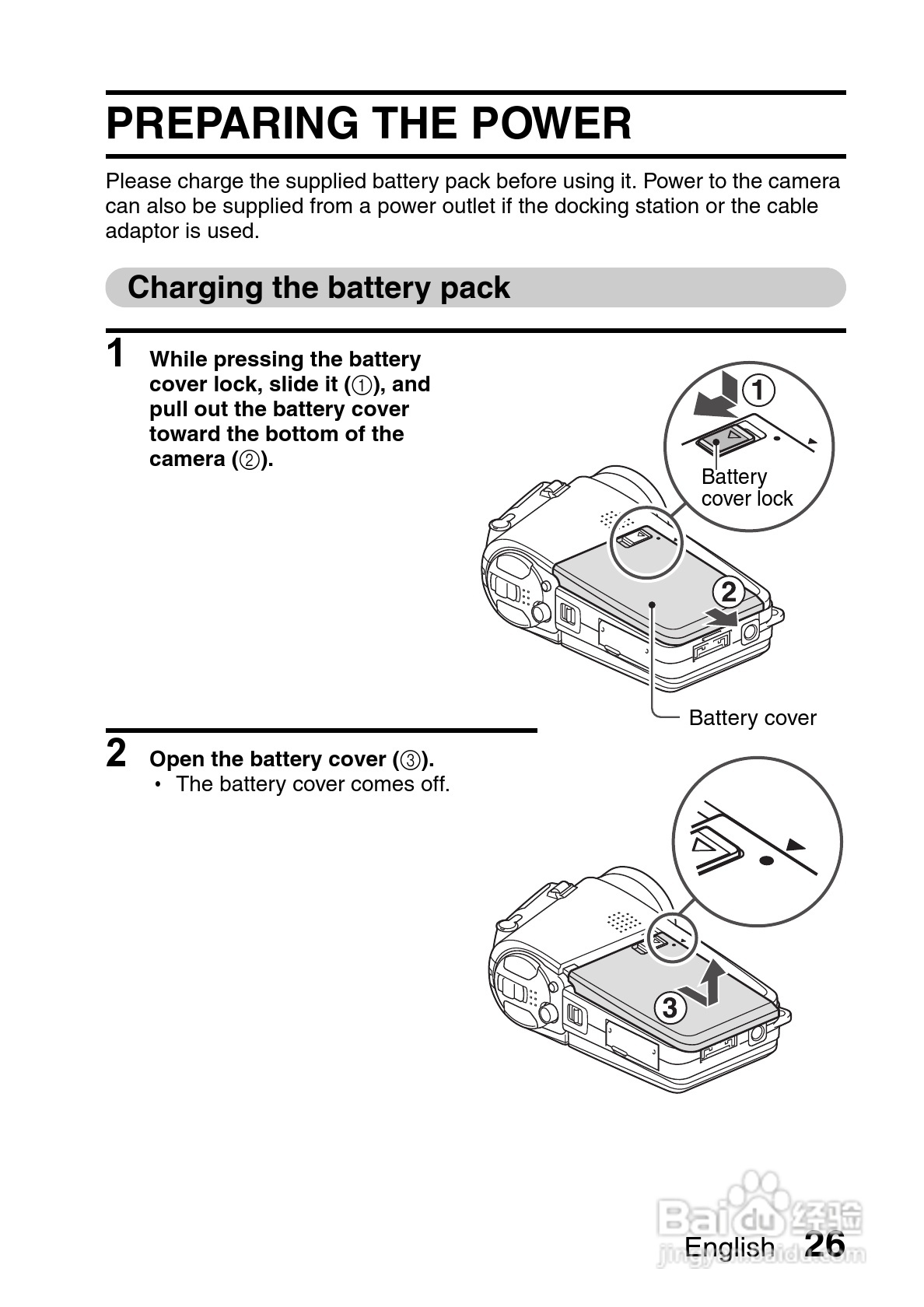 PREPARING THE POWER

Please charge the supplied battery pack before using it. Power to the camera can also be supplied from a power outlet if the docking station or the cable adaptor is used.

Charging the battery pack

1 While pressing the battery cover lock, slide it (①), and pull out the battery cover toward the bottom of the camera (②).

①

Battery cover lock

②

Battery cover

2 Open the battery cover (③).
• The battery cover comes off.

③

Baidu 经验
jingyan.baidu.com

English 26