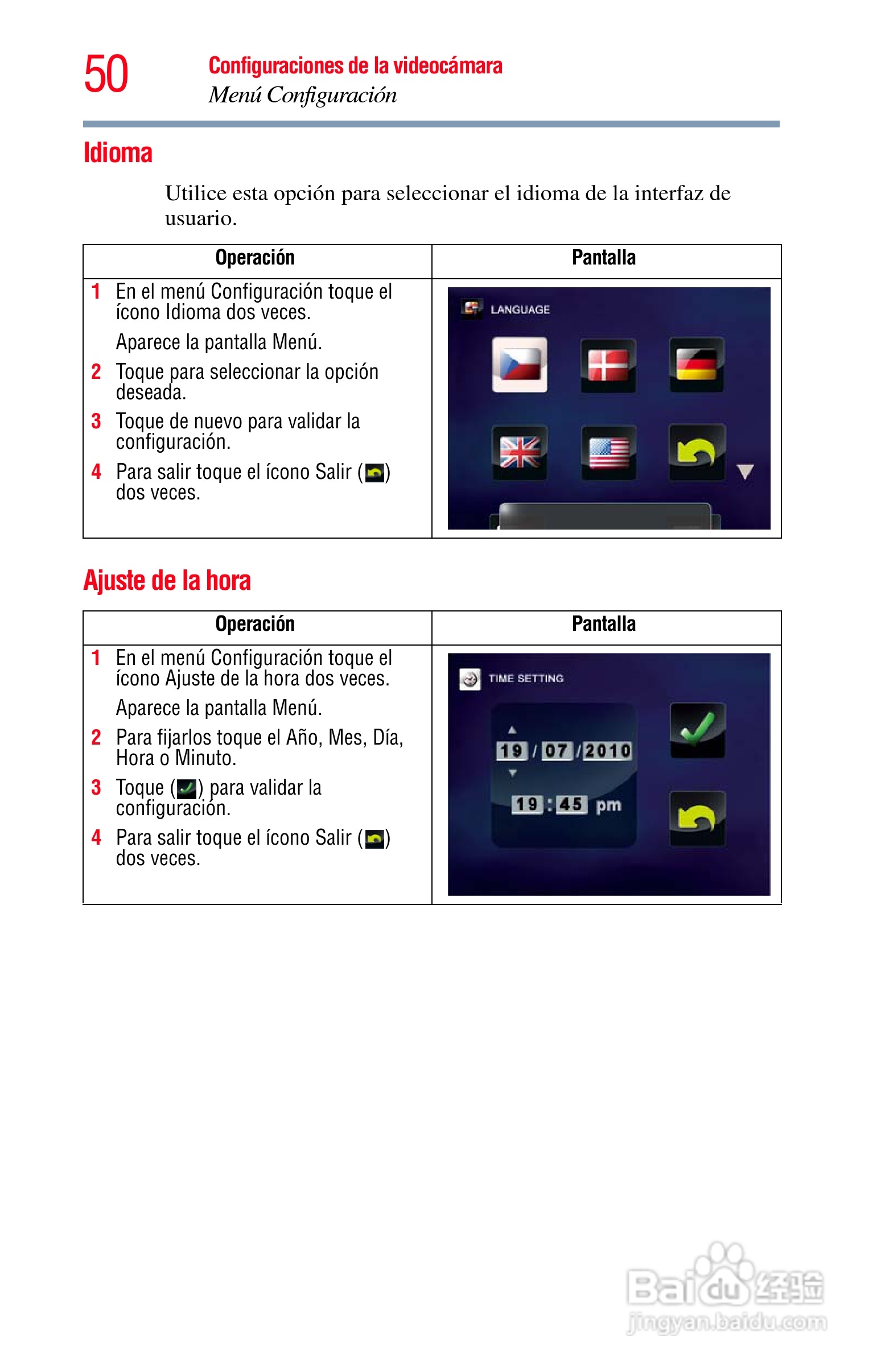 50 Configuraciones de la videocámara
Menú Configuración

Idioma

Utilice esta opción para seleccionar el idioma de la interfaz de usuario.

| Operación | Pantalla |
|---|---|
| 1 En el menú Configuración toque el ícono Idioma dos veces. Aparece la pantalla Menú. 2 Toque para seleccionar la opción deseada. 3 Toque de nuevo para validar la configuración. 4 Para salir toque el ícono Salir ( ) dos veces. | LANGUAGE |

Ajuste de la hora

| Operación | Pantalla |
|---|---|
| 1 En el menú Configuración toque el ícono Ajuste de la hora dos veces. Aparece la pantalla Menú. 2 Para fijarlos toque el Año, Mes, Día, Hora o Minuto. 3 Toque ( ) para validar la configuración. 4 Para salir toque el ícono Salir ( ) dos veces. | TIME SETTING 19 / 07 / 2010 19 : 45 pm |

Baidu 经验
jingyan.baidu.com