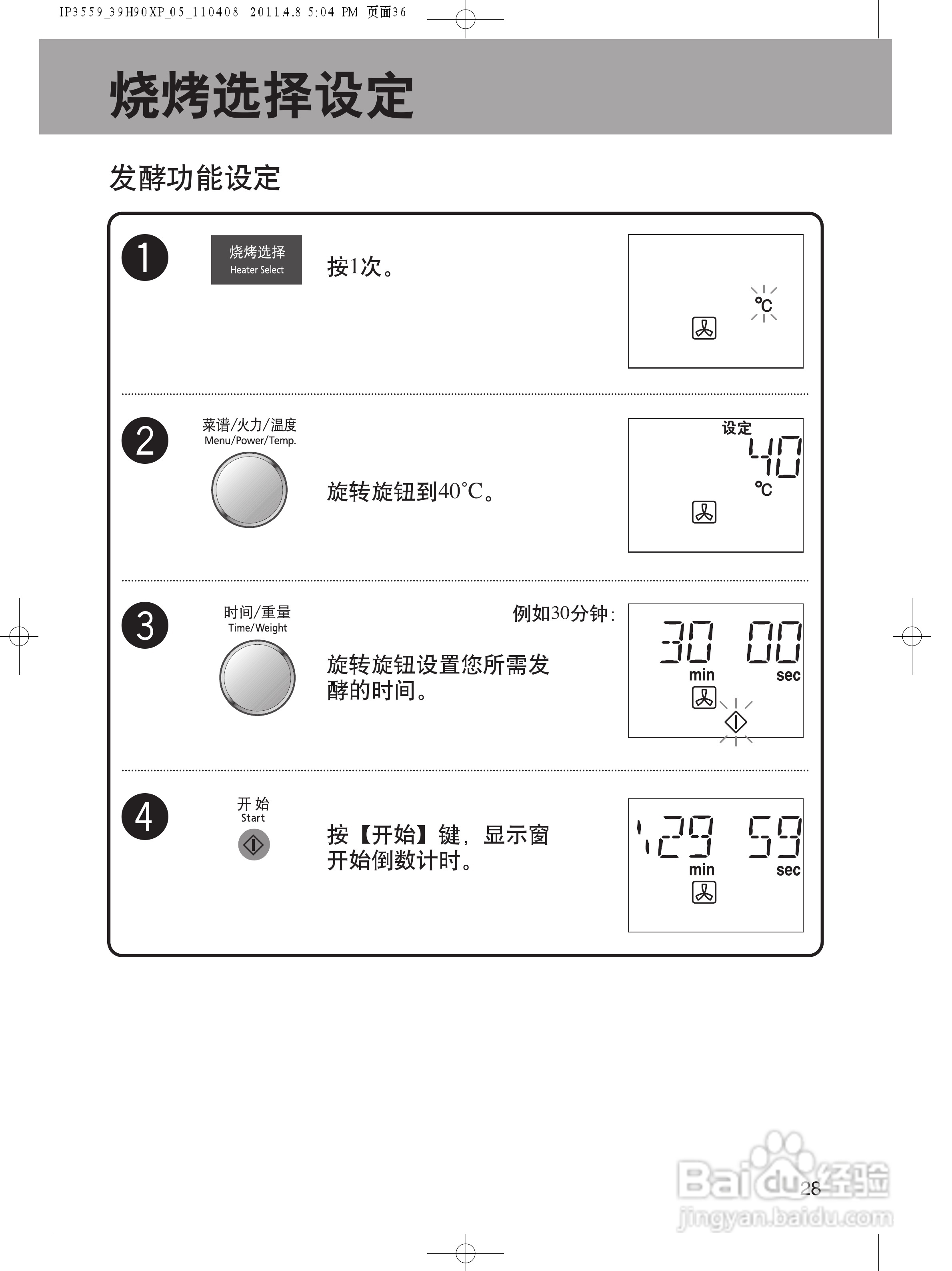 IP3559_39H90XP_05_110408 2011.4.8 5:04 PM 页面36

烧烤选择设定

发酵功能设定

1

烧烤选择
Heater Select

按1次。

℃

2

菜谱/火力/温度
Menu/Power/Temp.

旋转旋钮到40°C。

设定
40
℃

3

时间/重量
Time/Weight

例如30分钟:

旋转旋钮设置您所需发酵的时间。

30 00
min sec

4

开 始
Start

按【开始】键，显示窗开始倒数计时。

29 59
min sec

28

Baidu经验
jingyan.baidu.com