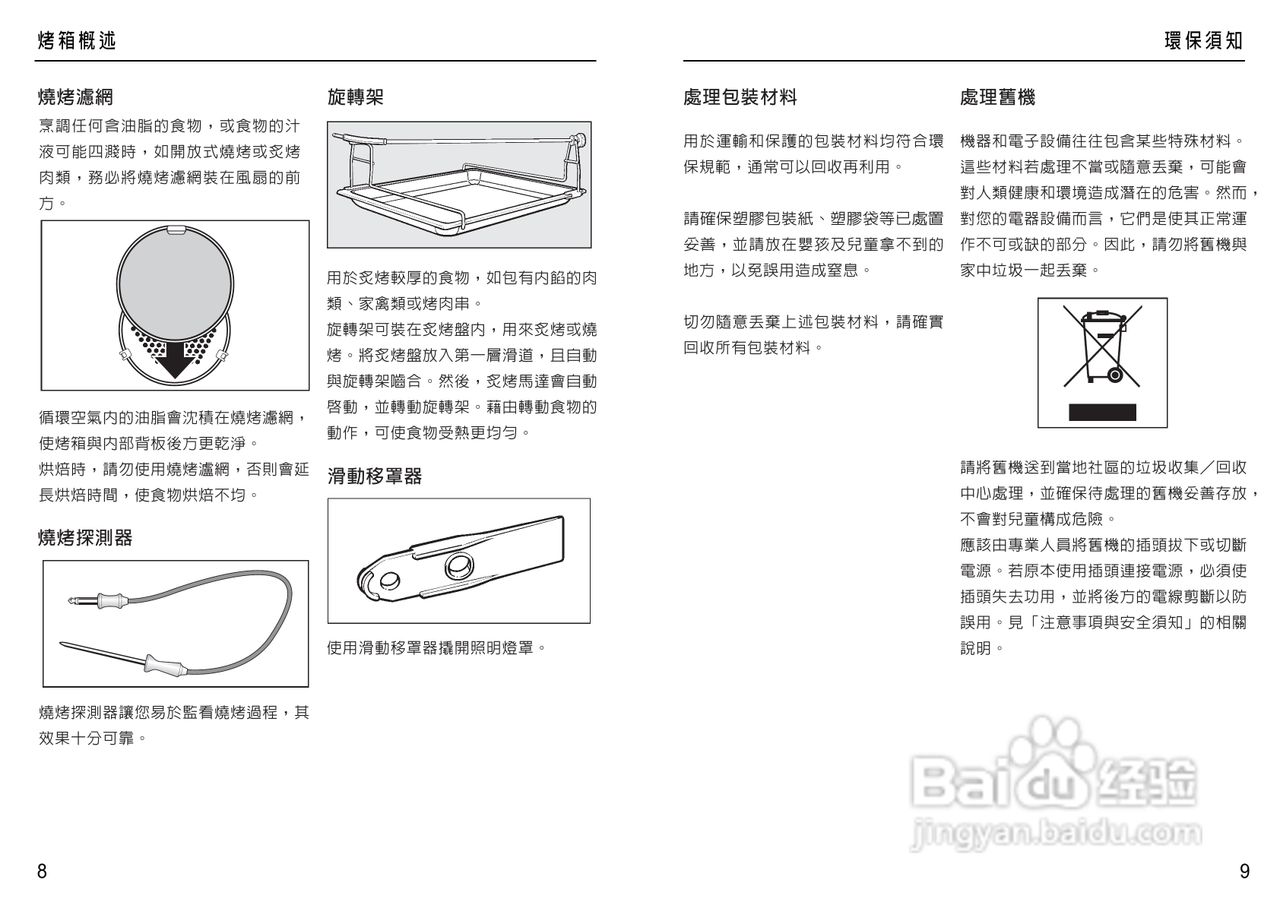 烤箱概述

燒烤濾網

烹調任何含油脂的食物，或食物的汁液可能四濺時，如開放式燒烤或炙烤肉類，務必將燒烤濾網裝在風扇的前方。

循環空氣內的油脂會沈積在燒烤濾網，使烤箱與內部背板後方更乾淨。
烘焙時，請勿使用燒烤濾網，否則會延長烘焙時間，使食物烘焙不均。

燒烤探測器

燒烤探測器讓您易於監看燒烤過程，其效果十分可靠。

旋轉架

用於炙烤較厚的食物，如包有內餡的肉類、家禽類或烤肉串。
旋轉架可裝在炙烤盤內，用來炙烤或燒烤。將炙烤盤放入第一層滑道，且自動與旋轉架嚙合。然後，炙烤馬達會自動啓動，並轉動旋轉架。藉由轉動食物的動作，可使食物受熱更均勻。

滑動移罩器

使用滑動移罩器撬開照明燈罩。

8

環保須知

處理包裝材料

用於運輸和保護的包裝材料均符合環保規範，通常可以回收再利用。

請確保塑膠包裝紙、塑膠袋等已處置妥善，並請放在嬰孩及兒童拿不到的地方，以免誤用造成窒息。

切勿隨意丟棄上述包裝材料，請確實回收所有包裝材料。

處理舊機

機器和電子設備往往包含某些特殊材料。這些材料若處理不當或隨意丟棄，可能會對人類健康和環境造成潛在的危害。然而，對您的電器設備而言，它們是使其正常運作不可或缺的部分。因此，請勿將舊機與家中垃圾一起丟棄。

請將舊機送到當地社區的垃圾收集／回收中心處理，並確保待處理的舊機妥善存放，不會對兒童構成危險。
應該由專業人員將舊機的插頭拔下或切斷電源。若原本使用插頭連接電源，必須使插頭失去功用，並將後方的電線剪斷以防誤用。見「注意事項與安全須知」的相關說明。

Baidu 经验
jingyan.baidu.com

9