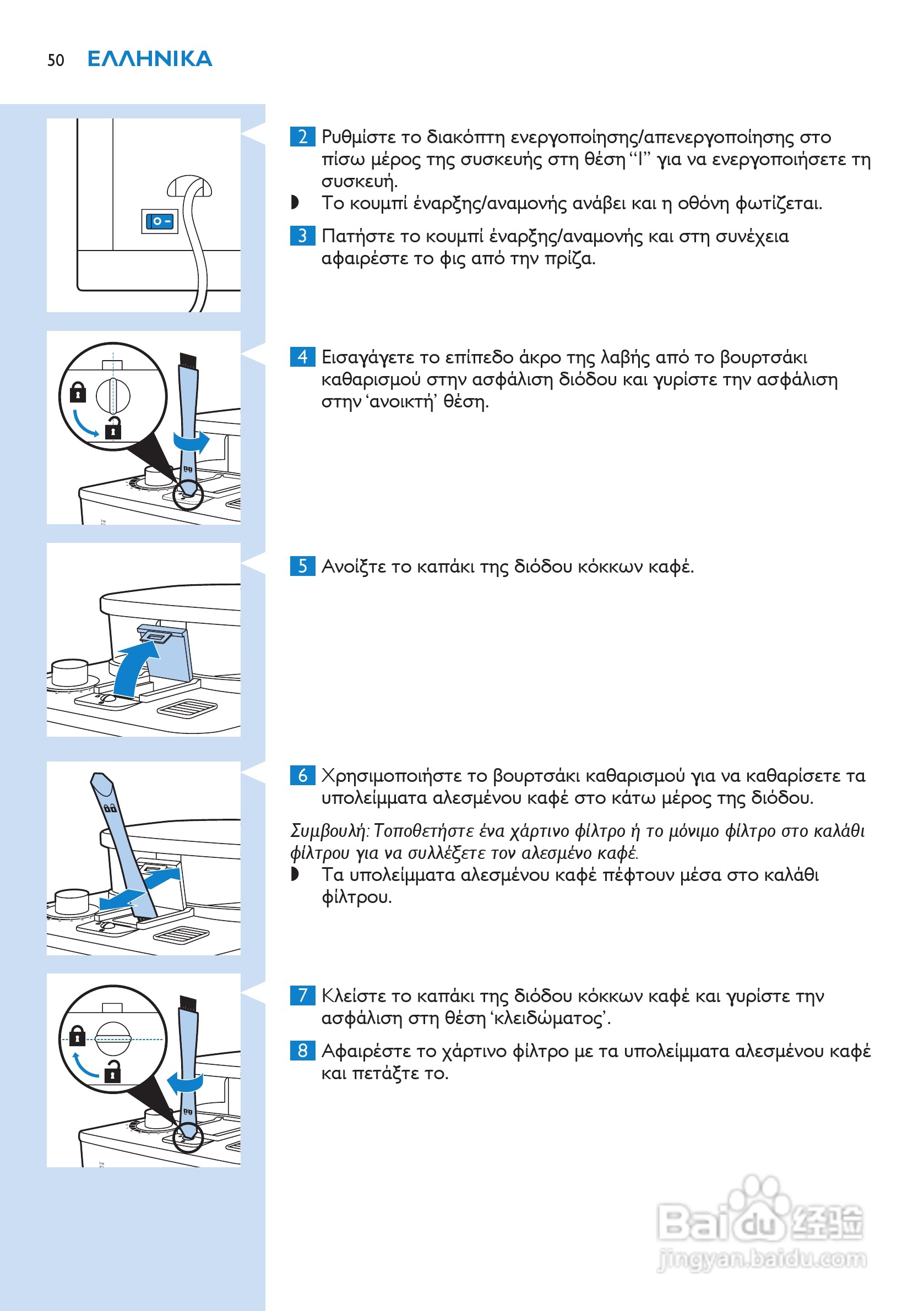 50 ΕΛΛΗΝΙΚΑ

2 Ρυθμίστε το διακόπτη ενεργοποίησης/απενεργοποίησης στο πίσω μέρος της συσκευής στη θέση “I” για να ενεργοποιήσετε τη συσκευή.
◗ Το κουμπί έναρξης/αναμονής ανάβει και η οθόνη φωτίζεται.

3 Πατήστε το κουμπί έναρξης/αναμονής και στη συνέχεια αφαιρέστε το φις από την πρίζα.

4 Εισαγάγετε το επίπεδο άκρο της λαβής από το βουρτσάκι καθαρισμού στην ασφάλιση διόδου και γυρίστε την ασφάλιση στην ‘ανοικτή’ θέση.

5 Ανοίξτε το καπάκι της διόδου κόκκων καφέ.

6 Χρησιμοποιήστε το βουρτσάκι καθαρισμού για να καθαρίσετε τα υπολείμματα αλεσμένου καφέ στο κάτω μέρος της διόδου.

Συμβουλή: Τοποθετήστε ένα χάρτινο φίλτρο ή το μόνιμο φίλτρο στο καλάθι φίλτρου για να συλλέξετε τον αλεσμένο καφέ.
◗ Τα υπολείμματα αλεσμένου καφέ πέφτουν μέσα στο καλάθι φίλτρου.

7 Κλείστε το καπάκι της διόδου κόκκων καφέ και γυρίστε την ασφάλιση στη θέση ‘κλειδώματος’.

8 Αφαιρέστε το χάρτινο φίλτρο με τα υπολείμματα αλεσμένου καφέ και πετάξτε το.

Baidu 经验
jingyan.baidu.com