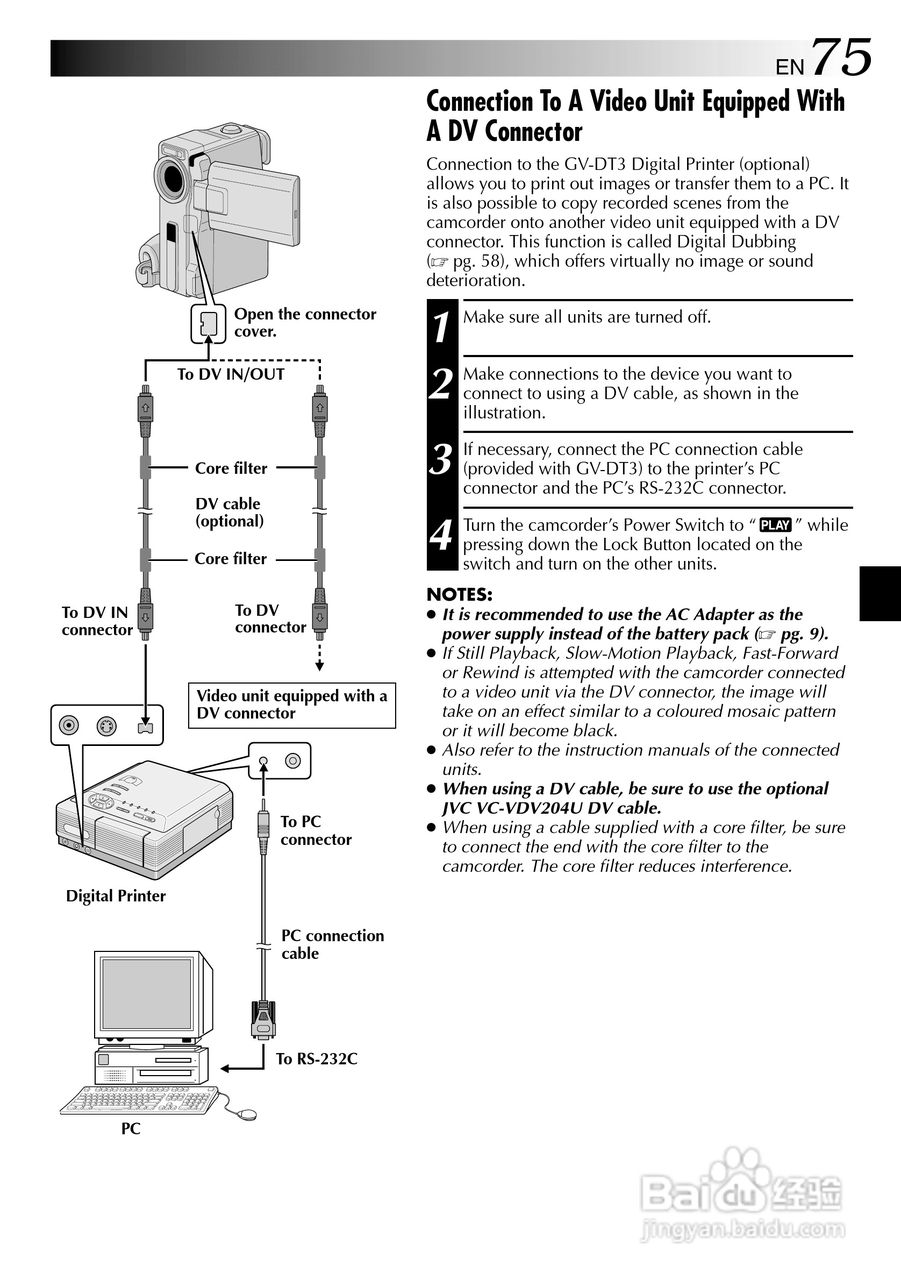 EN 75

Open the connector cover.

To DV IN/OUT

Core filter

DV cable (optional)

Core filter

To DV IN connector

To DV connector

Video unit equipped with a DV connector

To PC connector

Digital Printer

PC connection cable

To RS-232C

PC

Connection To A Video Unit Equipped With A DV Connector

Connection to the GV-DT3 Digital Printer (optional) allows you to print out images or transfer them to a PC. It is also possible to copy recorded scenes from the camcorder onto another video unit equipped with a DV connector. This function is called Digital Dubbing (☞ pg. 58), which offers virtually no image or sound deterioration.

1 Make sure all units are turned off.

2 Make connections to the device you want to connect to using a DV cable, as shown in the illustration.

3 If necessary, connect the PC connection cable (provided with GV-DT3) to the printer's PC connector and the PC's RS-232C connector.

4 Turn the camcorder's Power Switch to " PLAY " while pressing down the Lock Button located on the switch and turn on the other units.

NOTES:
● It is recommended to use the AC Adapter as the power supply instead of the battery pack (☞ pg. 9).
● If Still Playback, Slow-Motion Playback, Fast-Forward or Rewind is attempted with the camcorder connected to a video unit via the DV connector, the image will take on an effect similar to a coloured mosaic pattern or it will become black.
● Also refer to the instruction manuals of the connected units.
● When using a DV cable, be sure to use the optional JVC VC-VDV204U DV cable.
● When using a cable supplied with a core filter, be sure to connect the end with the core filter to the camcorder. The core filter reduces interference.

Baidu 经验
jingyan.baidu.com