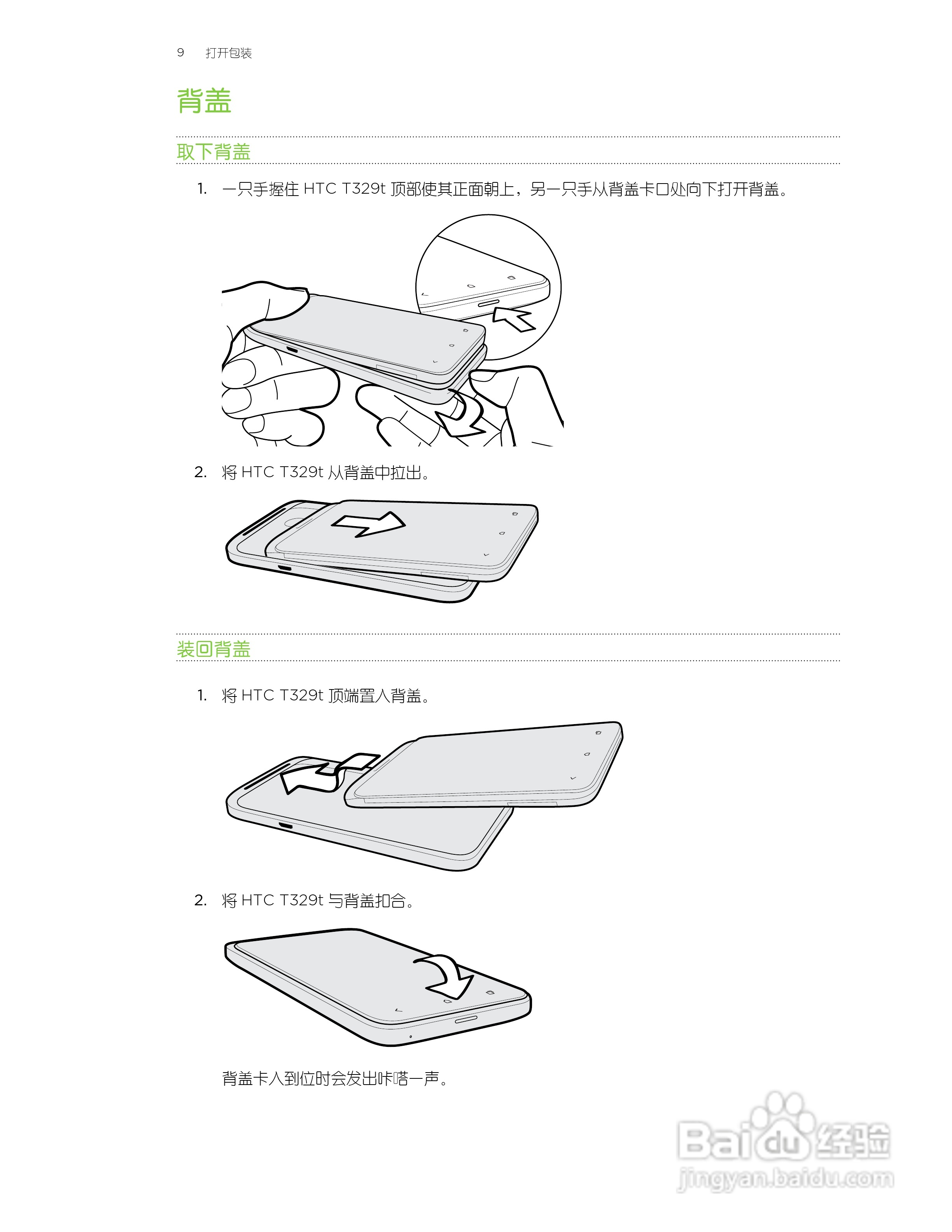 9 打开包装

背盖

取下背盖

1. 一只手握住 HTC T329t 顶部使其正面朝上，另一只手从背盖卡口处向下打开背盖。

2. 将 HTC T329t 从背盖中拉出。

装回背盖

1. 将 HTC T329t 顶端置入背盖。

2. 将 HTC T329t 与背盖扣合。

背盖卡入到位时会发出咔嗒一声。

Baidu 经验
jingyan.baidu.com