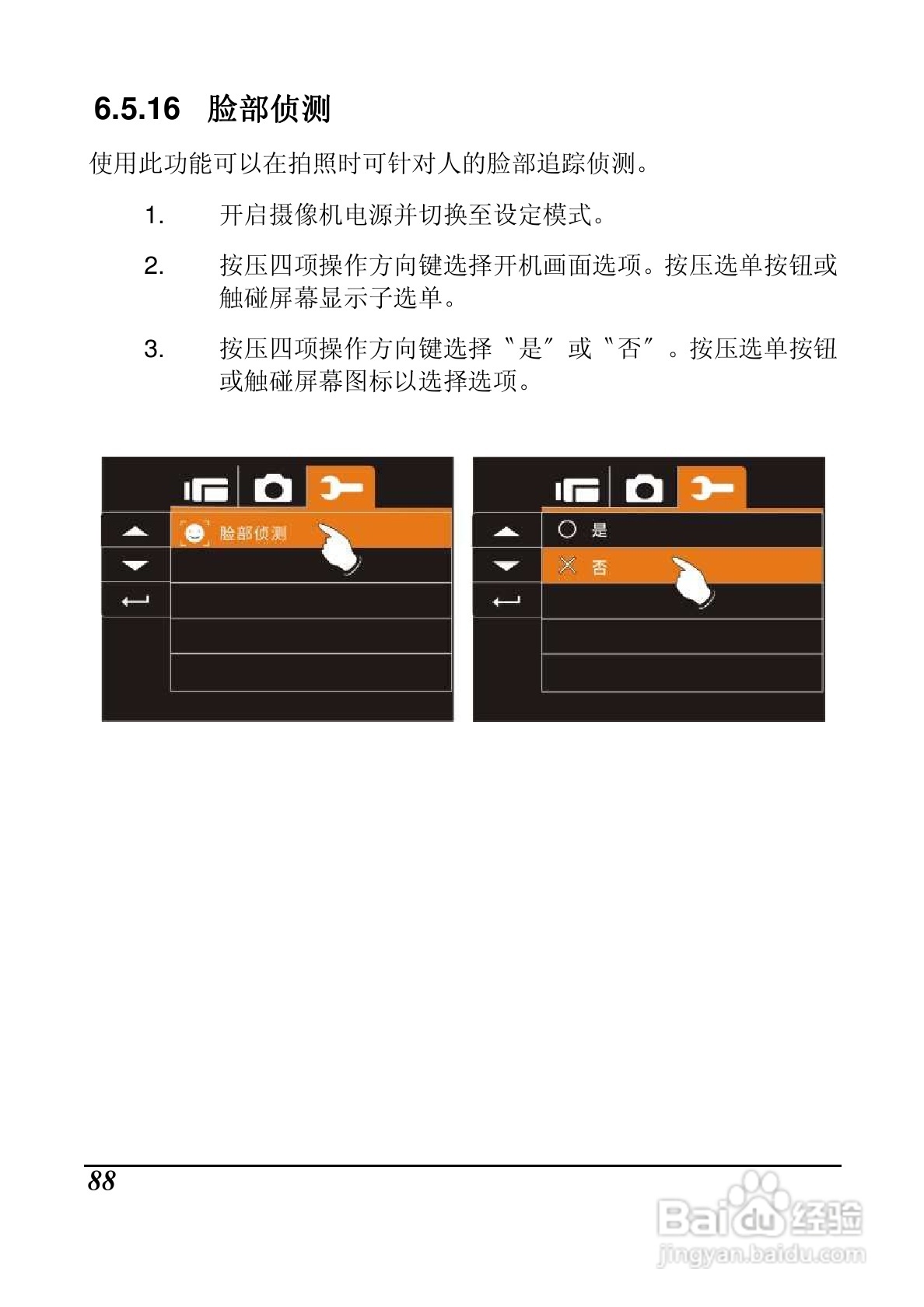 6.5.16 脸部侦测

使用此功能可以在拍照时可针对人的脸部追踪侦测。

1. 开启摄像机电源并切换至设定模式。

2. 按压四项操作方向键选择开机画面选项。按压选单按钮或触碰屏幕显示子选单。

3. 按压四项操作方向键选择〝是〞或〝否〞。按压选单按钮或触碰屏幕图标以选择选项。

脸部侦测

是

否

88

Baidu 经验
jingyan.baidu.com