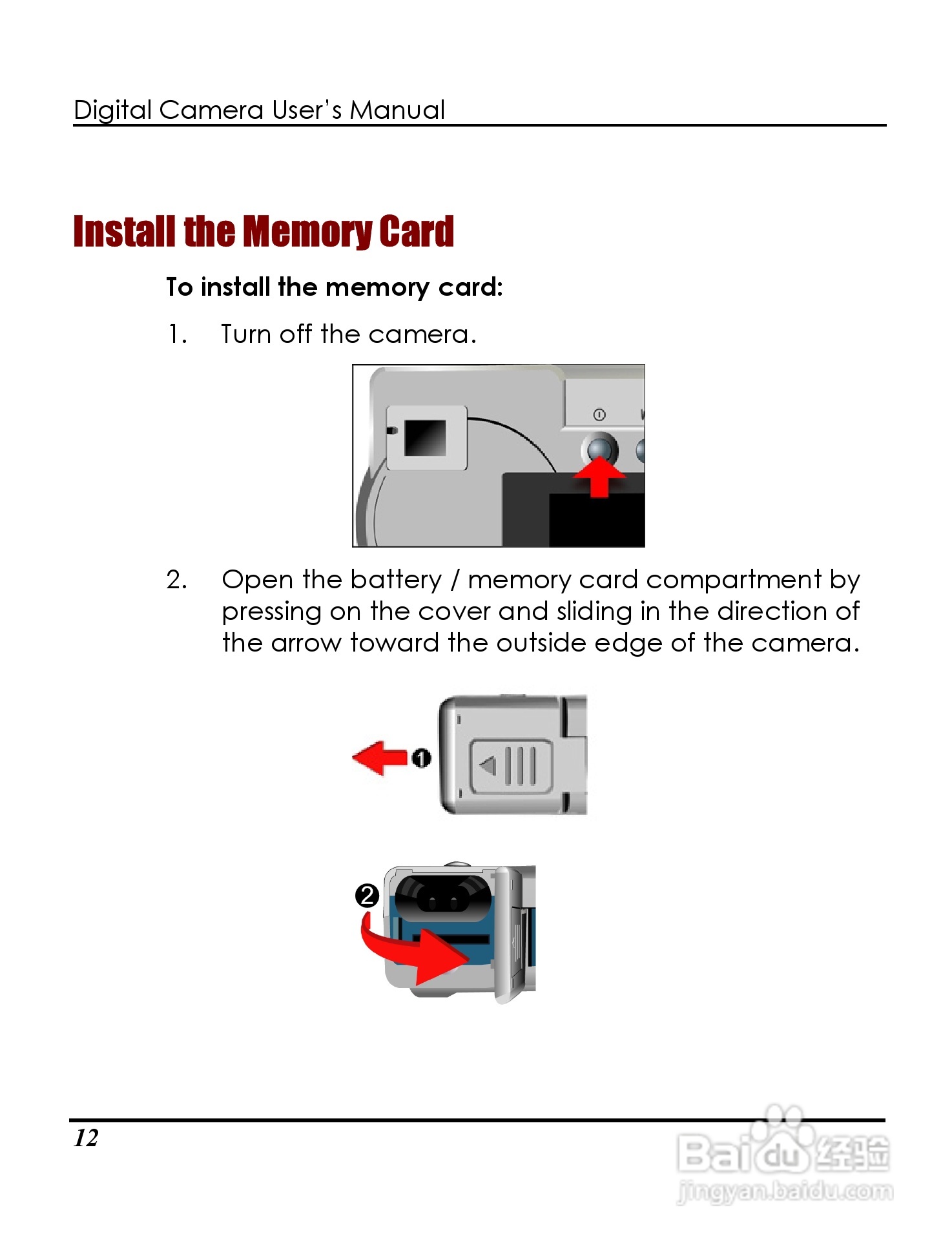 Digital Camera User's Manual

Install the Memory Card

To install the memory card:

1. Turn off the camera.

2. Open the battery / memory card compartment by pressing on the cover and sliding in the direction of the arrow toward the outside edge of the camera.

❶

❷

12

Baidu经验
jingyan.baidu.com