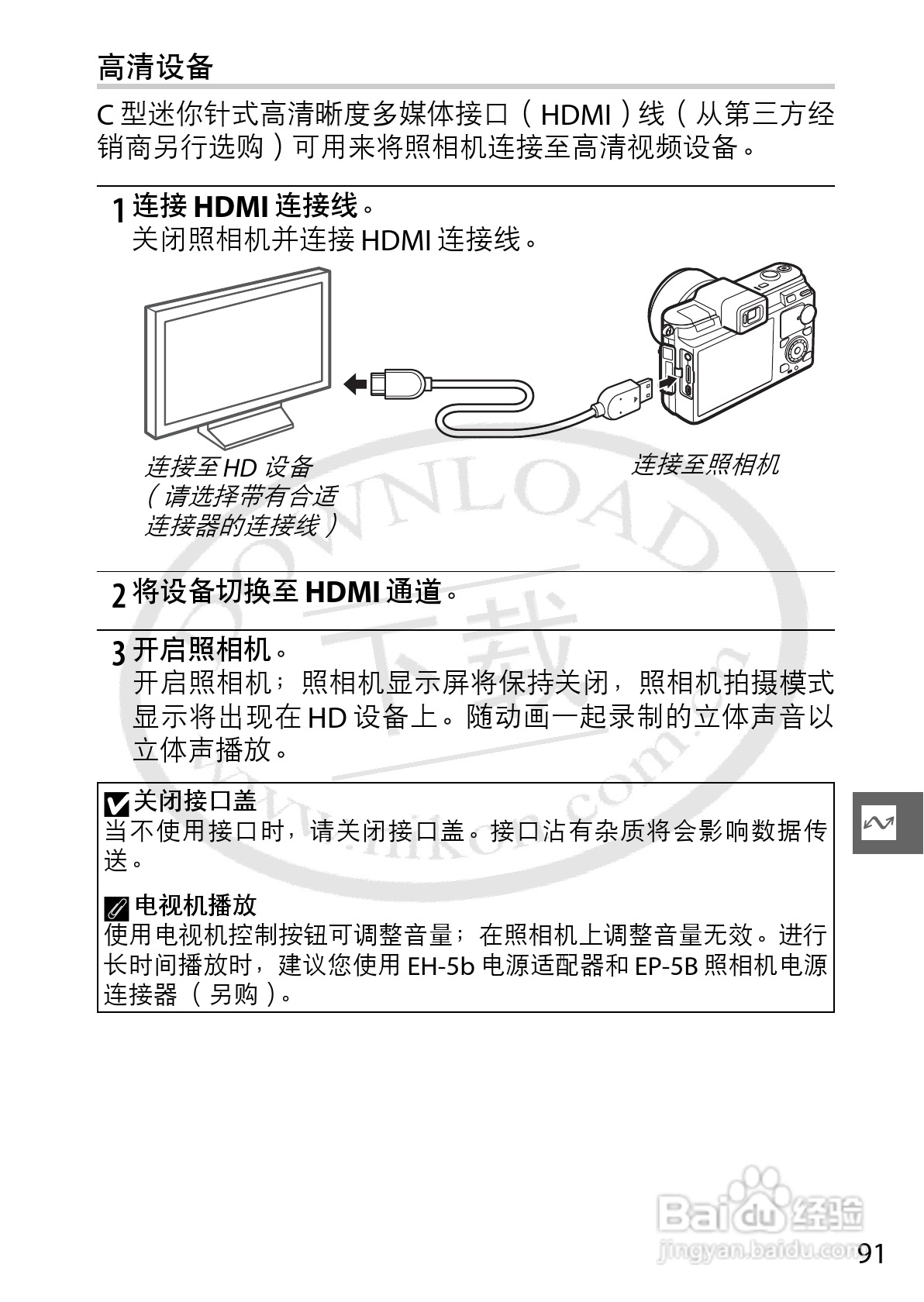 高清设备

C 型迷你针式高清晰度多媒体接口（HDMI）线（从第三方经销商另行选购）可用来将照相机连接至高清视频设备。

1 连接 HDMI 连接线。
关闭照相机并连接 HDMI 连接线。

连接至 HD 设备（请选择带有合适连接器的连接线）

连接至照相机

2 将设备切换至 HDMI 通道。

3 开启照相机。
开启照相机；照相机显示屏将保持关闭，照相机拍摄模式显示将出现在 HD 设备上。随动画一起录制的立体声音以立体声播放。

关闭接口盖
当不使用接口时，请关闭接口盖。接口沾有杂质将会影响数据传送。

电视机播放
使用电视机控制按钮可调整音量；在照相机上调整音量无效。进行长时间播放时，建议您使用 EH-5b 电源适配器和 EP-5B 照相机电源连接器（另购）。

DOWNLOAD 下载 www.nikon.com.cn

Baidu 经验
jingyan.baidu.com

91