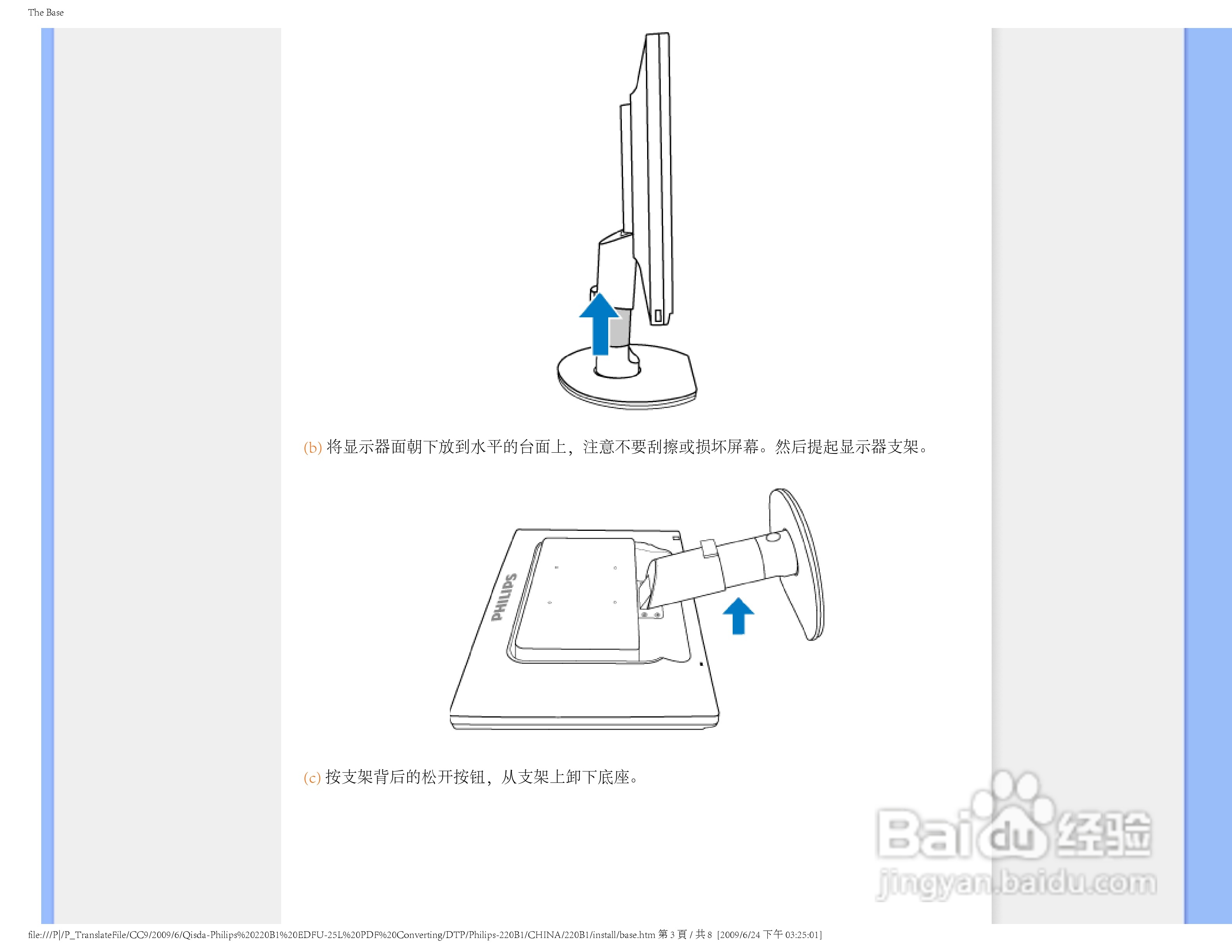 The Base

(b) 将显示器面朝下放到水平的台面上，注意不要刮擦或损坏屏幕。然后提起显示器支架。

PHILIPS

(c) 按支架背后的松开按钮，从支架上卸下底座。

Baidu 经验
jingyan.baidu.com

file:///P|/P_TranslateFile/CC9/2009/6/Qisda-Philips%20220B1%20EDFU-25L%20PDF%20Converting/DTP/Philips-220B1/CHINA/220B1/install/base.htm 第 3 頁 / 共 8 [2009/6/24 下午 03:25:01]