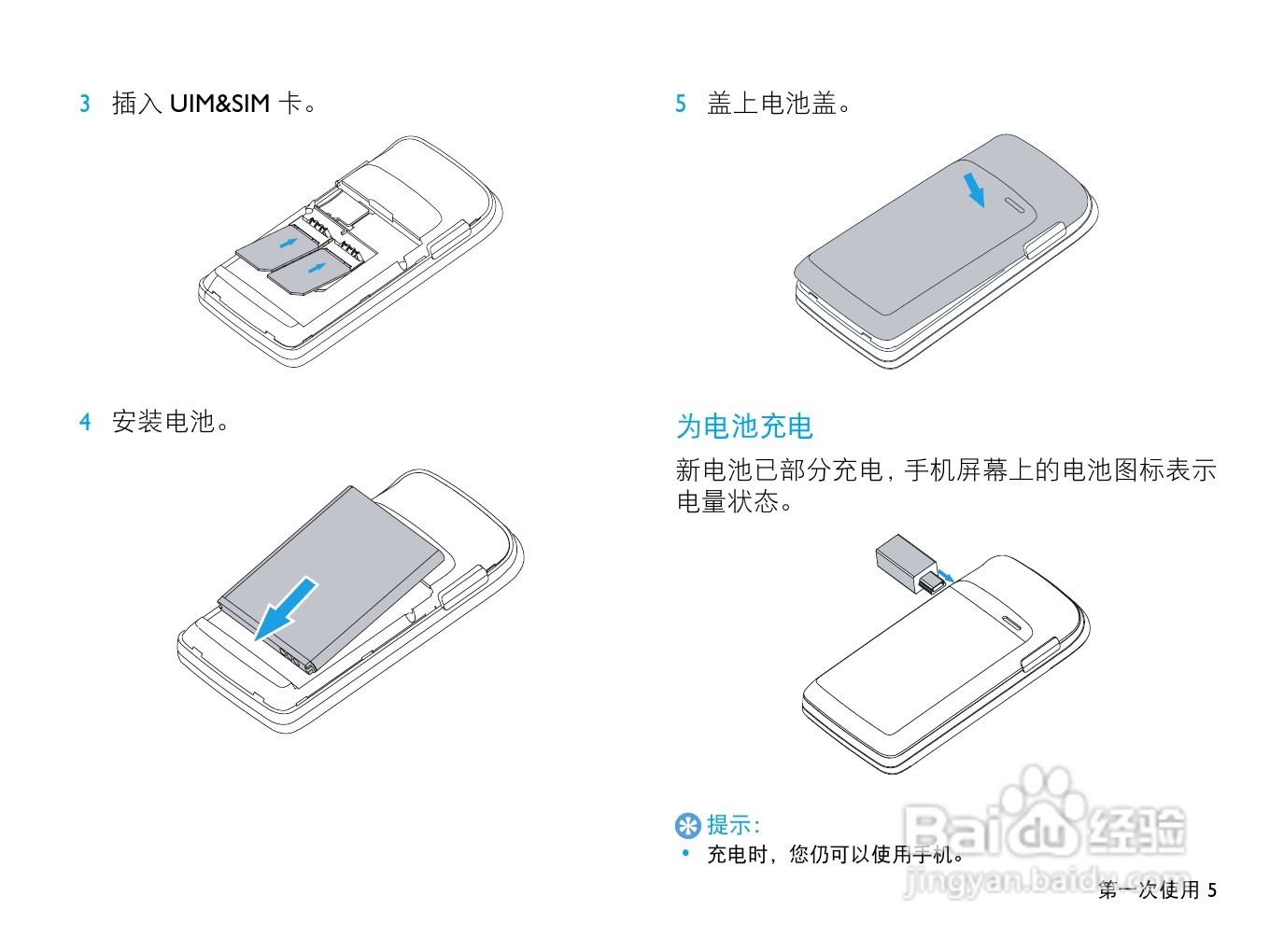 3 插入 UIM&SIM 卡。

4 安装电池。

5 盖上电池盖。

为电池充电

新电池已部分充电，手机屏幕上的电池图标表示电量状态。

提示：

• 充电时，您仍可以使用手机。

Baidu 经验
jingyan.baidu.com

第一次使用 5