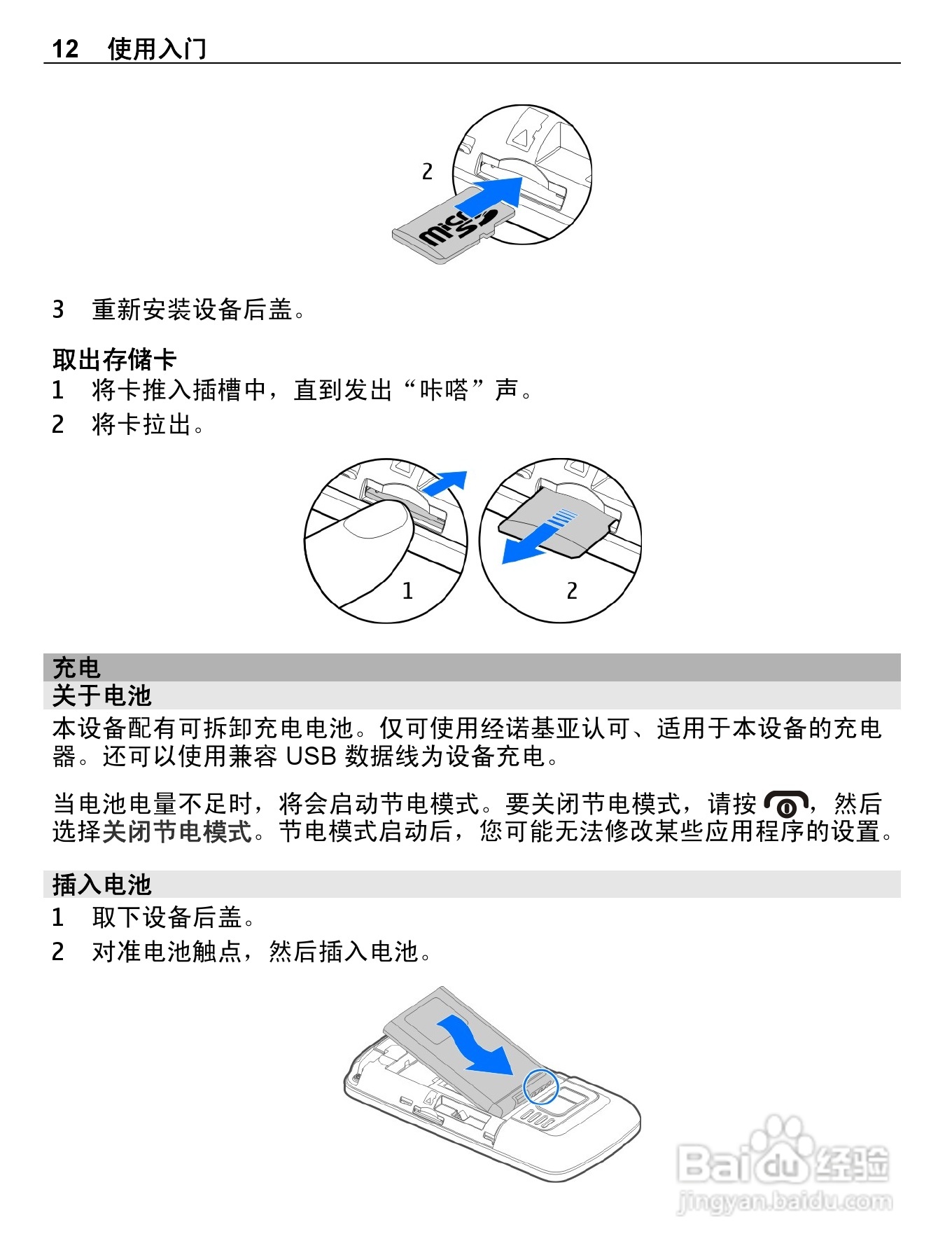 12 使用入门

2

micro SD

3 重新安装设备后盖。

取出存储卡
1 将卡推入插槽中，直到发出“咔嗒”声。
2 将卡拉出。

1

2

充电
关于电池
本设备配有可拆卸充电电池。仅可使用经诺基亚认可、适用于本设备的充电器。还可以使用兼容 USB 数据线为设备充电。

当电池电量不足时，将会启动节电模式。要关闭节电模式，请按 ，然后选择关闭节电模式。节电模式启动后，您可能无法修改某些应用程序的设置。

插入电池
1 取下设备后盖。
2 对准电池触点，然后插入电池。

Baidu 经验
jingyan.baidu.com