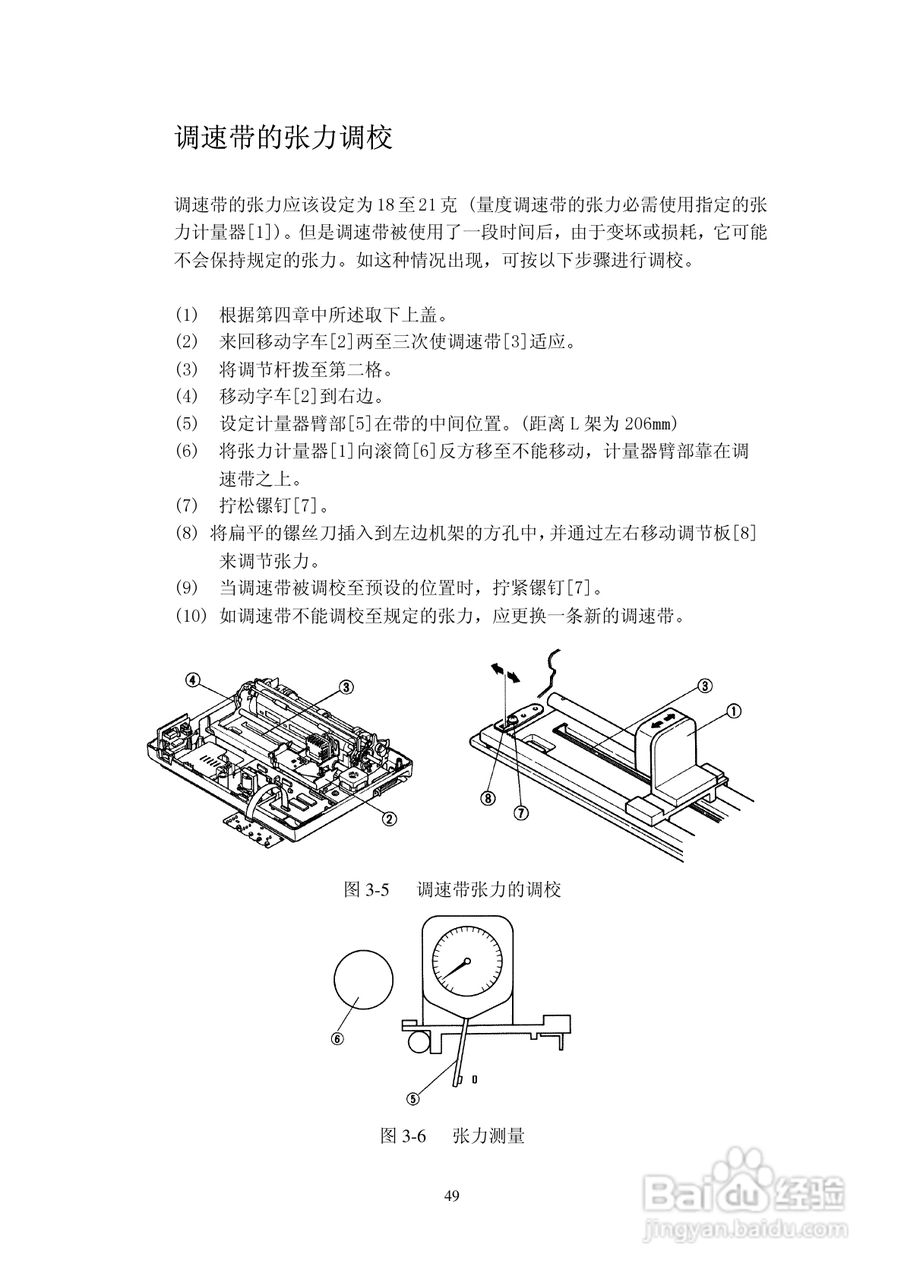 调速带的张力调校

调速带的张力应该设定为18至21克（量度调速带的张力必需使用指定的张力计量器[1]）。但是调速带被使用了一段时间后，由于变坏或损耗，它可能不会保持规定的张力。如这种情况出现，可按以下步骤进行调校。

(1) 根据第四章中所述取下上盖。
(2) 来回移动字车[2]两至三次使调速带[3]适应。
(3) 将调节杆拨至第二格。
(4) 移动字车[2]到右边。
(5) 设定计量器臂部[5]在带的中间位置。(距离L架为206mm)
(6) 将张力计量器[1]向滚筒[6]反方移至不能移动，计量器臂部靠在调速带之上。
(7) 拧松镙钉[7]。
(8) 将扁平的镙丝刀插入到左边机架的方孔中，并通过左右移动调节板[8]来调节张力。
(9) 当调速带被调校至预设的位置时，拧紧镙钉[7]。
(10) 如调速带不能调校至规定的张力，应更换一条新的调速带。

④ ③ ② ③ ① ⑧ ⑦

图 3-5 调速带张力的调校

⑥ ⑤

图 3-6 张力测量

49

Baidu经验
jingyan.baidu.com