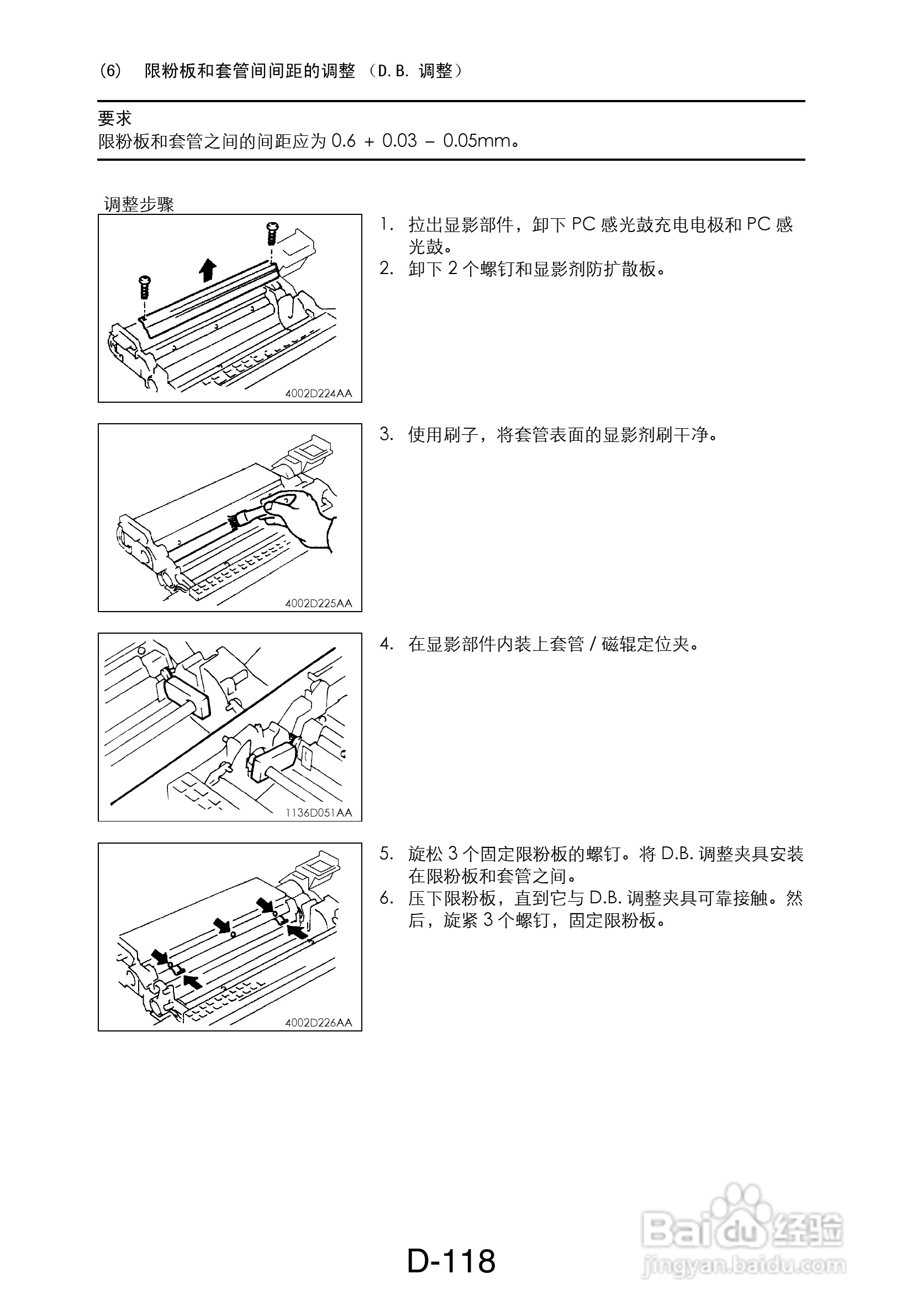 (6) 限粉板和套管间间距的调整 （D.B. 调整）

要求
限粉板和套管之间的间距应为 0.6 + 0.03 – 0.05mm。

调整步骤

4002D224AA

1. 拉出显影部件，卸下 PC 感光鼓充电电极和 PC 感光鼓。
2. 卸下 2 个螺钉和显影剂防扩散板。

4002D225AA

3. 使用刷子，将套管表面的显影剂刷干净。

1136D051AA

4. 在显影部件内装上套管 / 磁辊定位夹。

4002D226AA

5. 旋松 3 个固定限粉板的螺钉。将 D.B. 调整夹具安装在限粉板和套管之间。
6. 压下限粉板，直到它与 D.B. 调整夹具可靠接触。然后，旋紧 3 个螺钉，固定限粉板。

D-118

Baidu 经验
jingyan.baidu.com