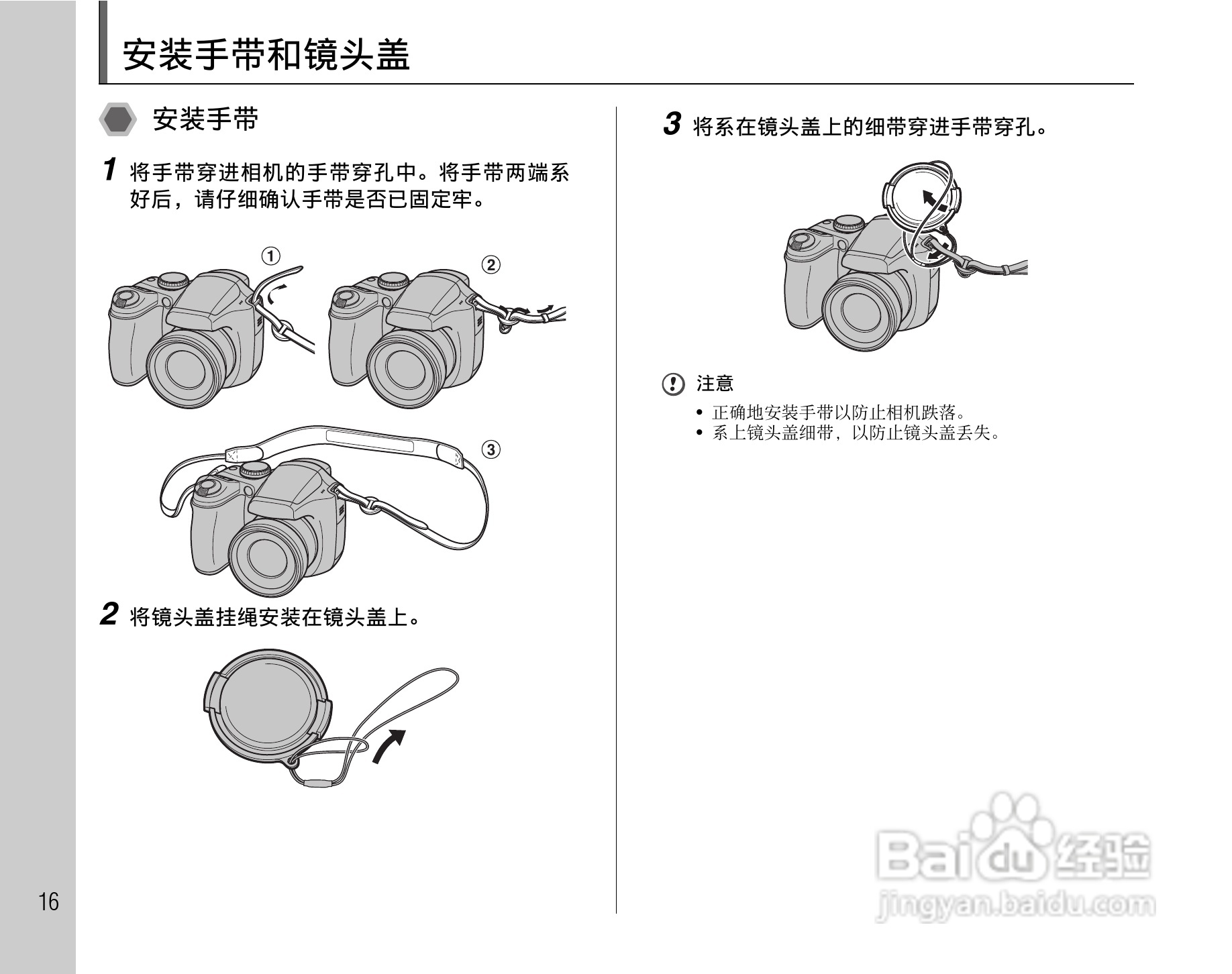 安装手带和镜头盖

安装手带

1 将手带穿进相机的手带穿孔中。将手带两端系好后，请仔细确认手带是否已固定牢。

①

②

③

2 将镜头盖挂绳安装在镜头盖上。

3 将系在镜头盖上的细带穿进手带穿孔。

注意

• 正确地安装手带以防止相机跌落。
• 系上镜头盖细带，以防止镜头盖丢失。

16

Baidu 经验
jingyan.baidu.com