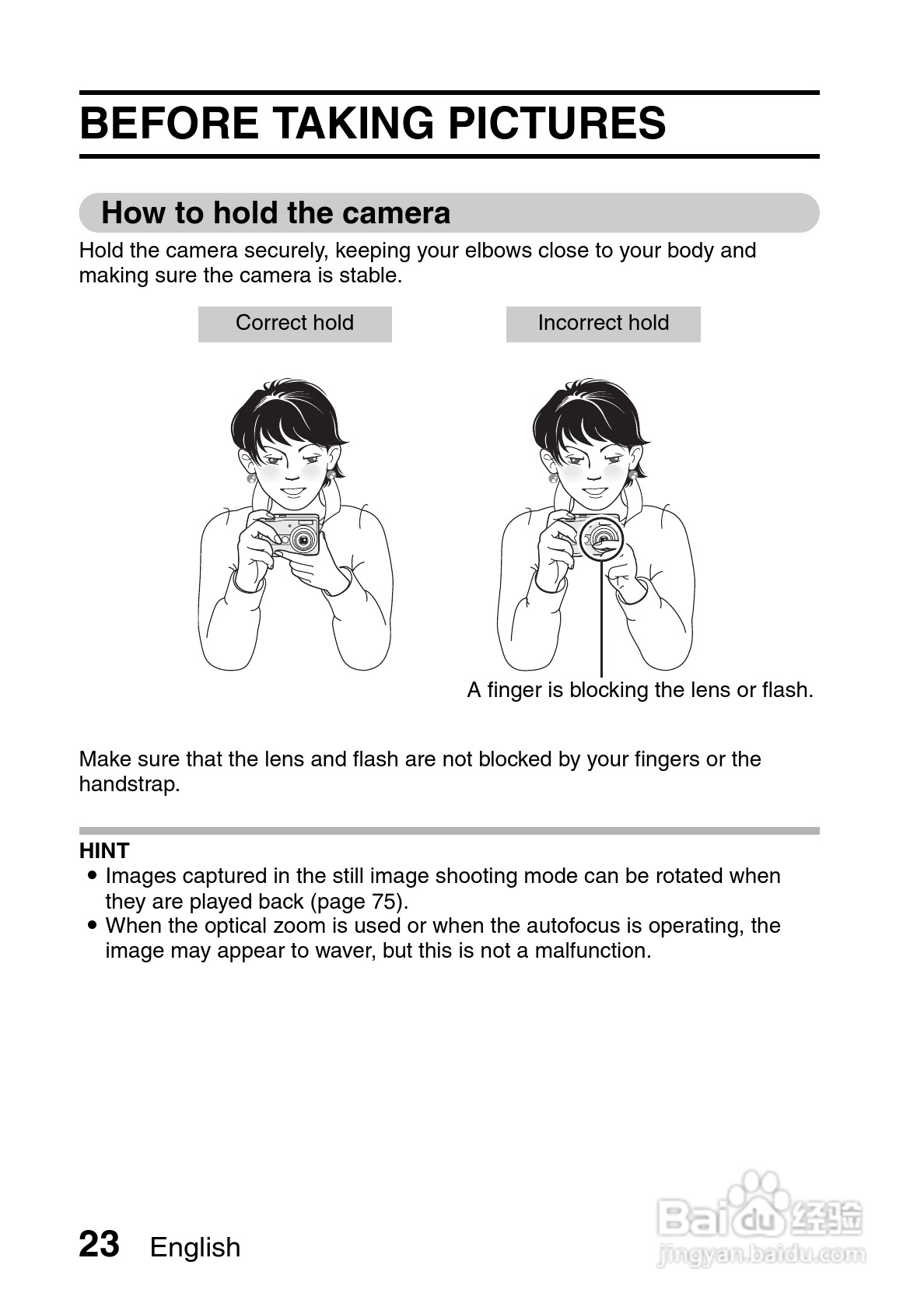 BEFORE TAKING PICTURES

How to hold the camera

Hold the camera securely, keeping your elbows close to your body and making sure the camera is stable.

Correct hold

Incorrect hold

A finger is blocking the lens or flash.

Make sure that the lens and flash are not blocked by your fingers or the handstrap.

HINT
• Images captured in the still image shooting mode can be rotated when they are played back (page 75).
• When the optical zoom is used or when the autofocus is operating, the image may appear to waver, but this is not a malfunction.

23 English

Baidu 经验
jingyan.baidu.com