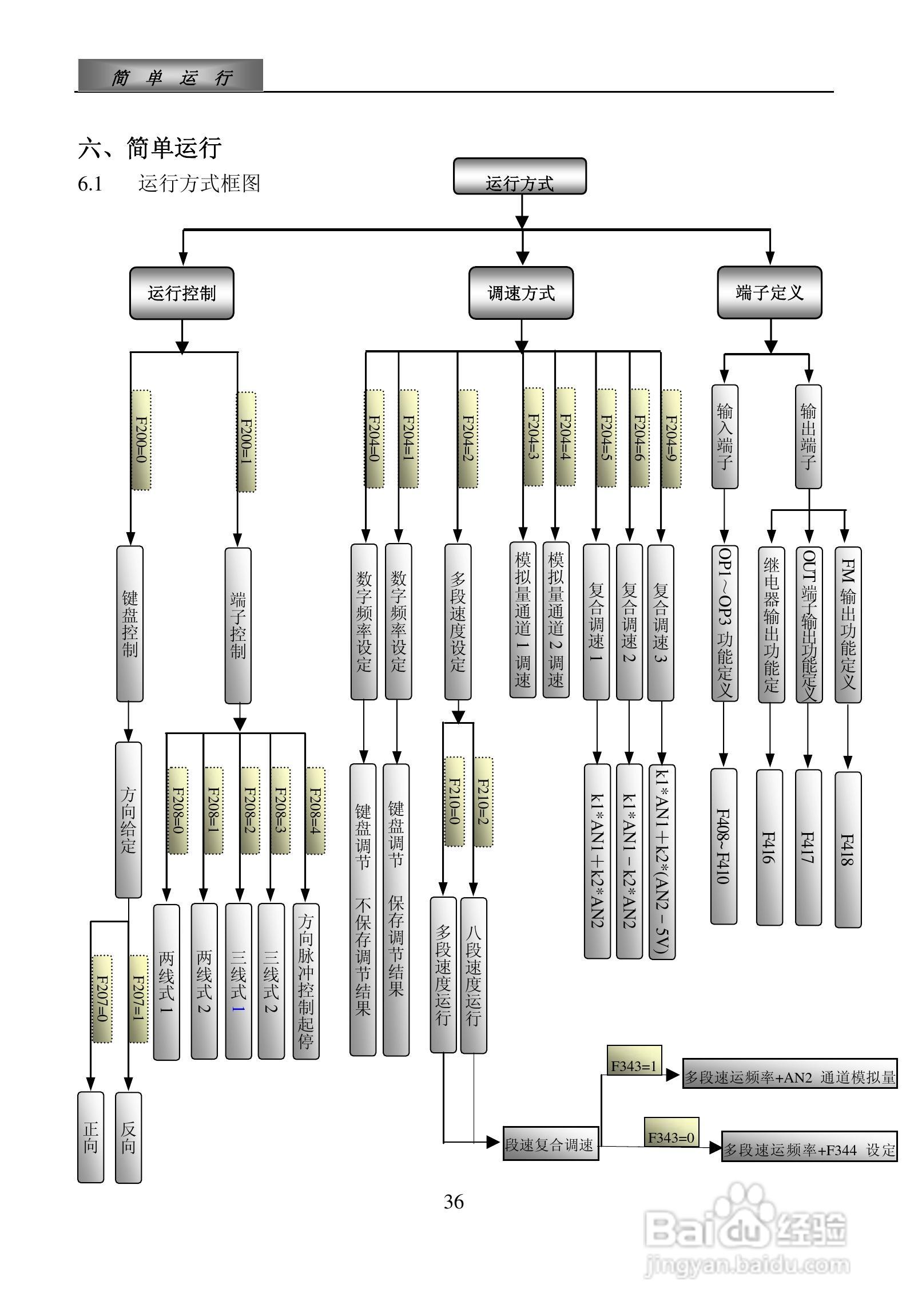 简 单 运 行

六、简单运行

6.1 运行方式框图

运行方式

运行控制

调速方式

端子定义

F200=0

F200=1

键盘控制

端子控制

方向给定

F207=0

F207=1

正向

反向

F208=0

F208=1

F208=2

F208=3

F208=4

两线式 1

两线式 2

三线式 1

三线式 2

方向脉冲控制起停

F204=0

F204=1

F204=2

F204=3

F204=4

F204=5

F204=6

F204=9

数字频率设定

数字频率设定

多段速度设定

模拟量通道 1 调速

模拟量通道 2 调速

复合调速 1

复合调速 2

复合调速 3

键盘调节 不保存调节结果

键盘调节 保存调节结果

F210=0

F210=2

多段速度运行

八段速度运行

k1*AN1+k2*AN2

k1*AN1－k2*AN2

k1*AN1+k2*(AN2－5V)

段速复合调速

F343=1

多段速运频率+AN2 通道模拟量

F343=0

多段速运频率+F344 设定

输入端子

输出端子

OP1～OP3 功能定义

继电器输出功能定

OUT 端子输出功能定义

FM 输出功能定义

F408~F410

F416

F417

F418

36

Baidu 经验
jingyan.baidu.com