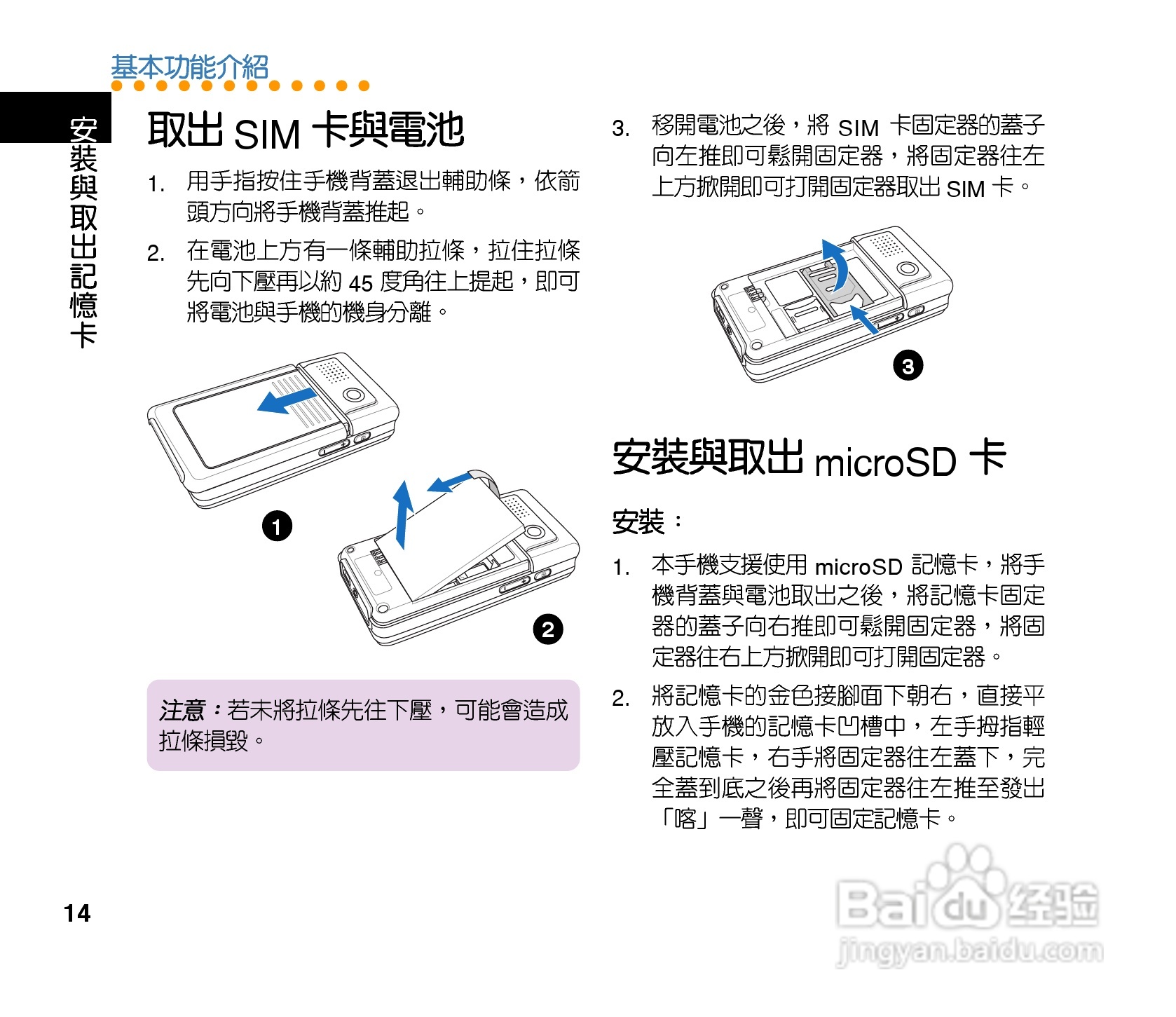 基本功能介紹

安裝與取出記憶卡

取出 SIM 卡與電池

1. 用手指按住手機背蓋退出輔助條，依箭頭方向將手機背蓋推起。

2. 在電池上方有一條輔助拉條，拉住拉條先向下壓再以約 45 度角往上提起，即可將電池與手機的機身分離。

1

2

注意：若未將拉條先往下壓，可能會造成拉條損毀。

3. 移開電池之後，將 SIM 卡固定器的蓋子向左推即可鬆開固定器，將固定器往左上方掀開即可打開固定器取出 SIM 卡。

3

安裝與取出 microSD 卡

安裝：

1. 本手機支援使用 microSD 記憶卡，將手機背蓋與電池取出之後，將記憶卡固定器的蓋子向右推即可鬆開固定器，將固定器往右上方掀開即可打開固定器。

2. 將記憶卡的金色接腳面下朝右，直接平放入手機的記憶卡凹槽中，左手拇指輕壓記憶卡，右手將固定器往左蓋下，完全蓋到底之後再將固定器往左推至發出「喀」一聲，即可固定記憶卡。

14

Baidu 经验
jingyan.baidu.com