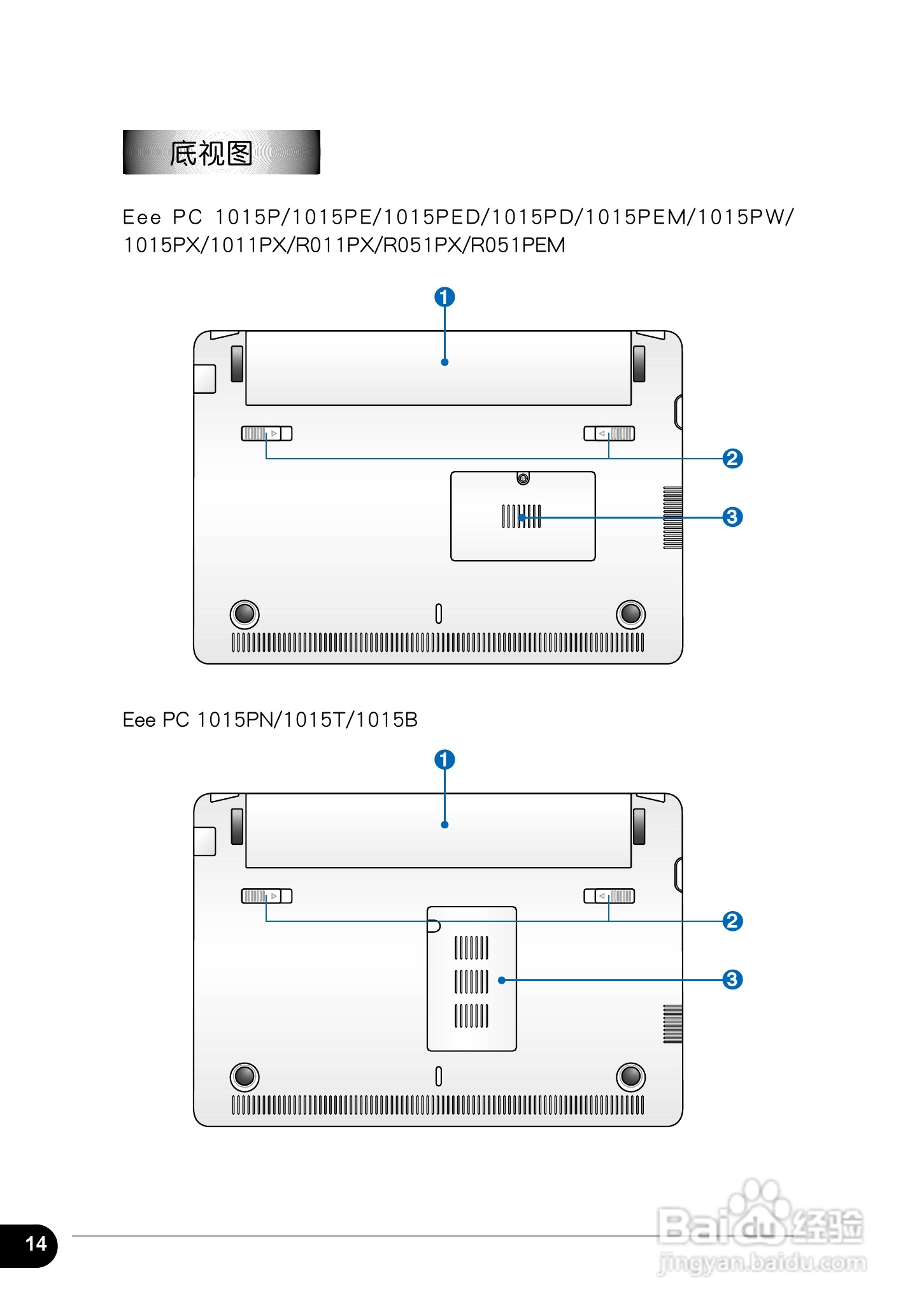 底视图

Eee PC 1015P/1015PE/1015PED/1015PD/1015PEM/1015PW/1015PX/1011PX/R011PX/R051PX/R051PEM

1

2

3

Eee PC 1015PN/1015T/1015B

1

2

3

14

Baidu经验
jingyan.baidu.com