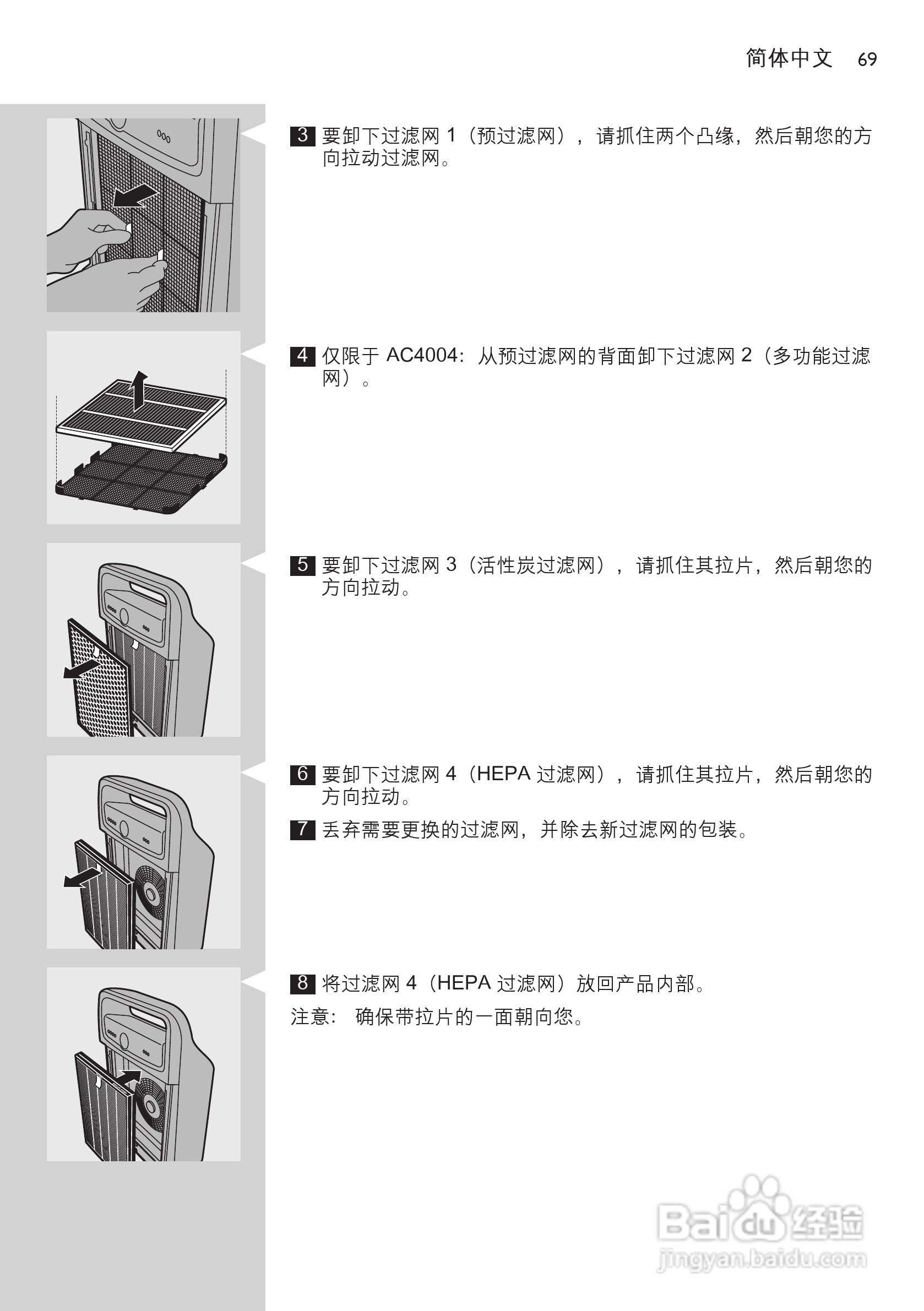 简体中文 69

3 要卸下过滤网 1（预过滤网），请抓住两个凸缘，然后朝您的方向拉动过滤网。

4 仅限于 AC4004：从预过滤网的背面卸下过滤网 2（多功能过滤网）。

5 要卸下过滤网 3（活性炭过滤网），请抓住其拉片，然后朝您的方向拉动。

6 要卸下过滤网 4（HEPA 过滤网），请抓住其拉片，然后朝您的方向拉动。

7 丢弃需要更换的过滤网，并除去新过滤网的包装。

8 将过滤网 4（HEPA 过滤网）放回产品内部。

注意： 确保带拉片的一面朝向您。

Baidu 经验
jingyan.baidu.com