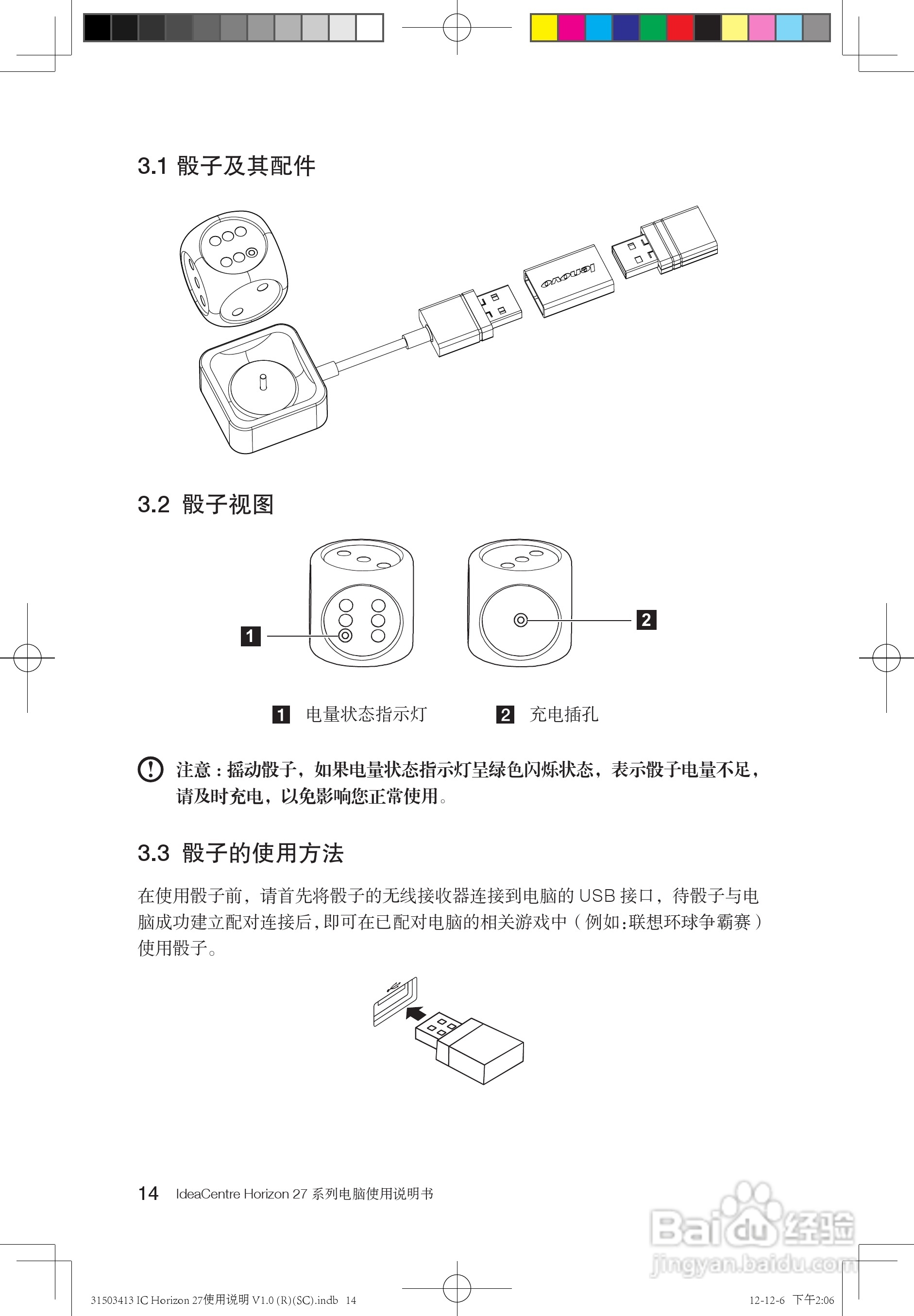 3.1 骰子及其配件

lenovo

3.2 骰子视图

1

2

1 电量状态指示灯 2 充电插孔

注意：摇动骰子，如果电量状态指示灯呈绿色闪烁状态，表示骰子电量不足，请及时充电，以免影响您正常使用。

3.3 骰子的使用方法

在使用骰子前，请首先将骰子的无线接收器连接到电脑的 USB 接口，待骰子与电脑成功建立配对连接后，即可在已配对电脑的相关游戏中（例如：联想环球争霸赛）使用骰子。

14 IdeaCentre Horizon 27 系列电脑使用说明书

Baidu 经验
jingyan.baidu.com

31503413 IC Horizon 27使用说明 V1.0 (R)(SC).indb 14

12-12-6 下午2:06