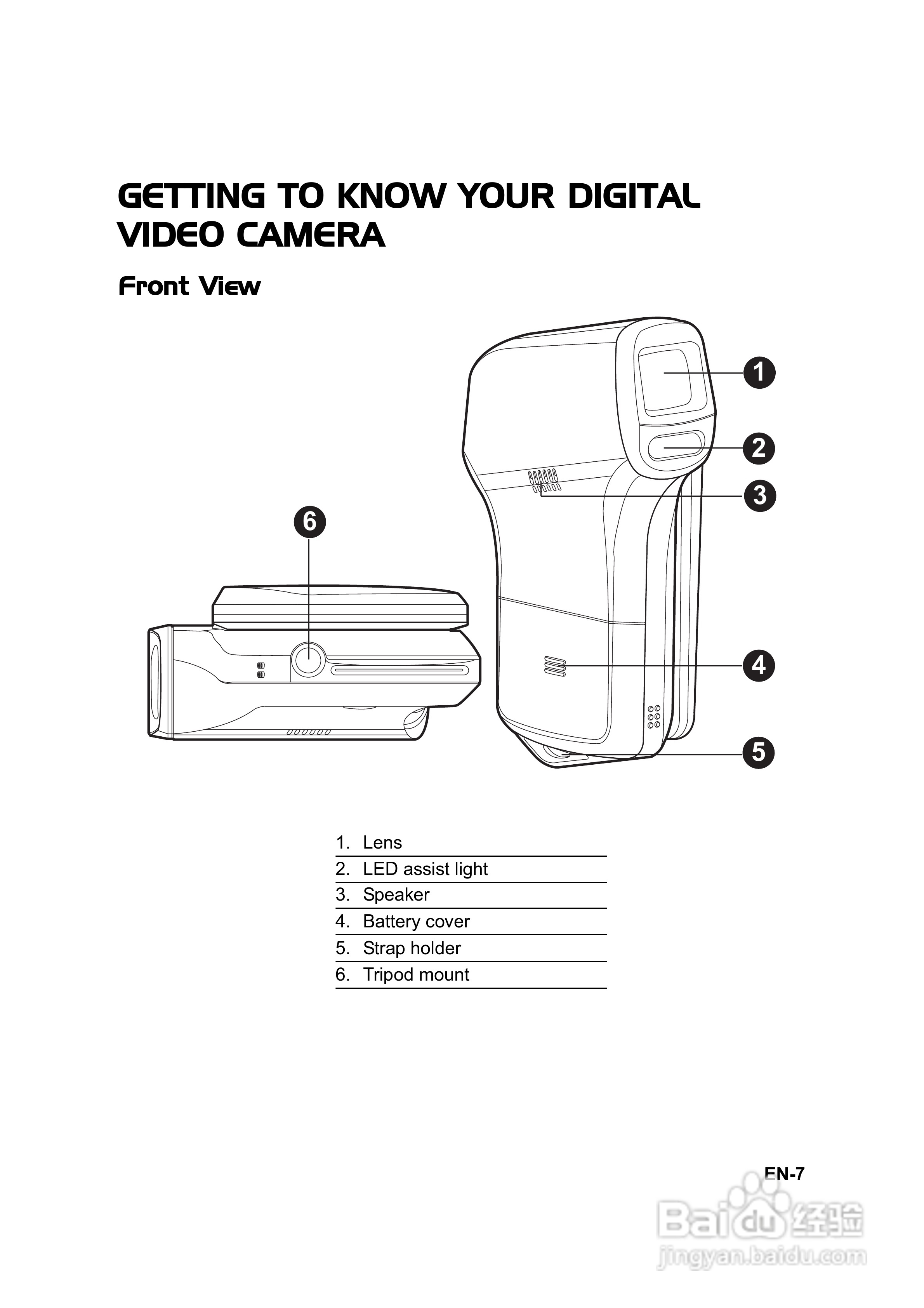 GETTING TO KNOW YOUR DIGITAL VIDEO CAMERA

Front View

1
2
3
6
4
5

1. Lens
2. LED assist light
3. Speaker
4. Battery cover
5. Strap holder
6. Tripod mount

EN-7

Baidu 经验
jingyan.baidu.com