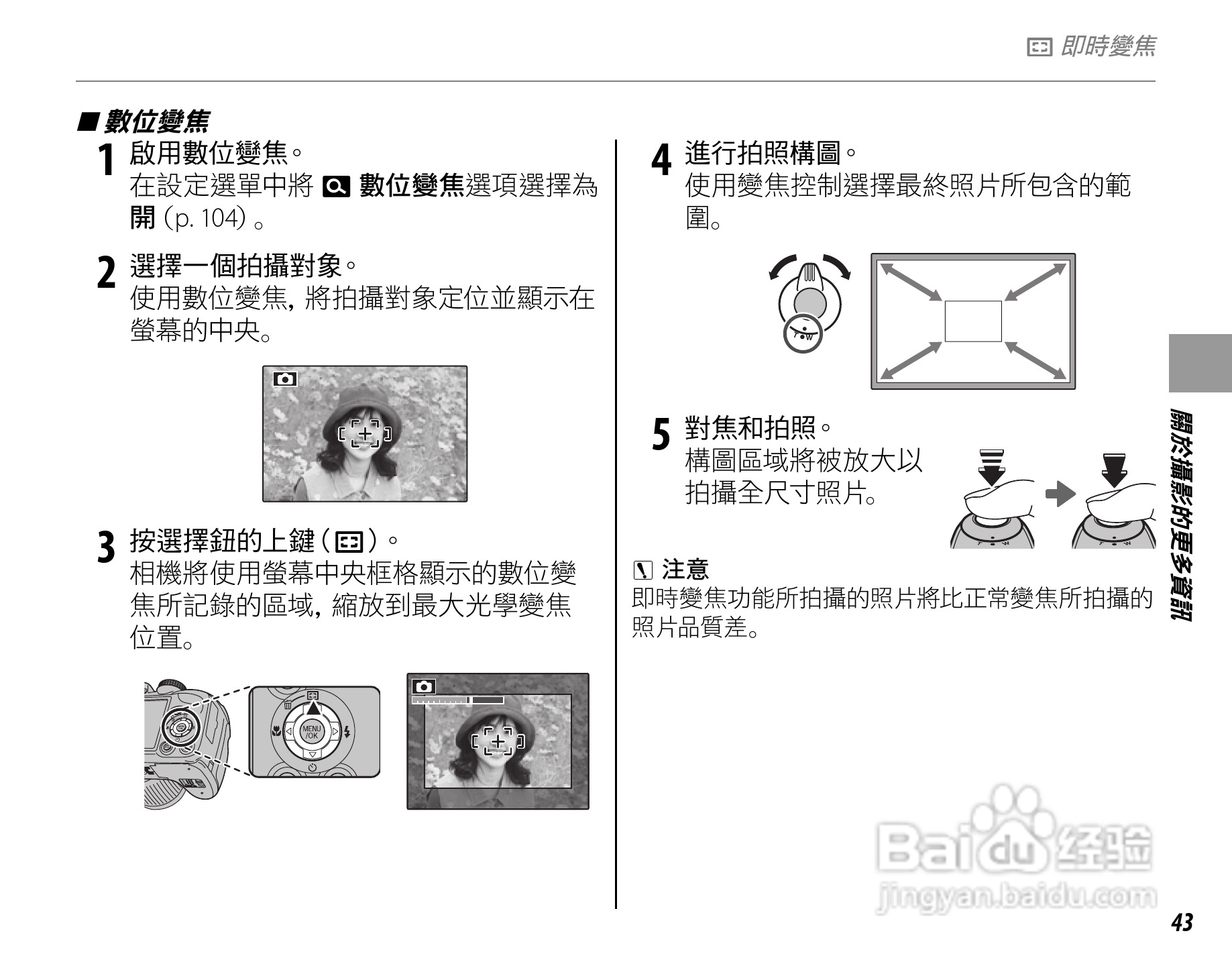 即時變焦

■ 數位變焦

1 啟用數位變焦。
在設定選單中將 數位變焦選項選擇為開 (p. 104) 。

2 選擇一個拍攝對象。
使用數位變焦, 將拍攝對象定位並顯示在螢幕的中央。

3 按選擇鈕的上鍵( )。
相機將使用螢幕中央框格顯示的數位變焦所記錄的區域, 縮放到最大光學變焦位置。

MENU /OK

4 進行拍照構圖。
使用變焦控制選擇最終照片所包含的範圍。

T W

5 對焦和拍照。
構圖區域將被放大以拍攝全尺寸照片。

注意
即時變焦功能所拍攝的照片將比正常變焦所拍攝的照片品質差。

關於攝影的更多資訊

Baidu 经验
jingyan.baidu.com

43