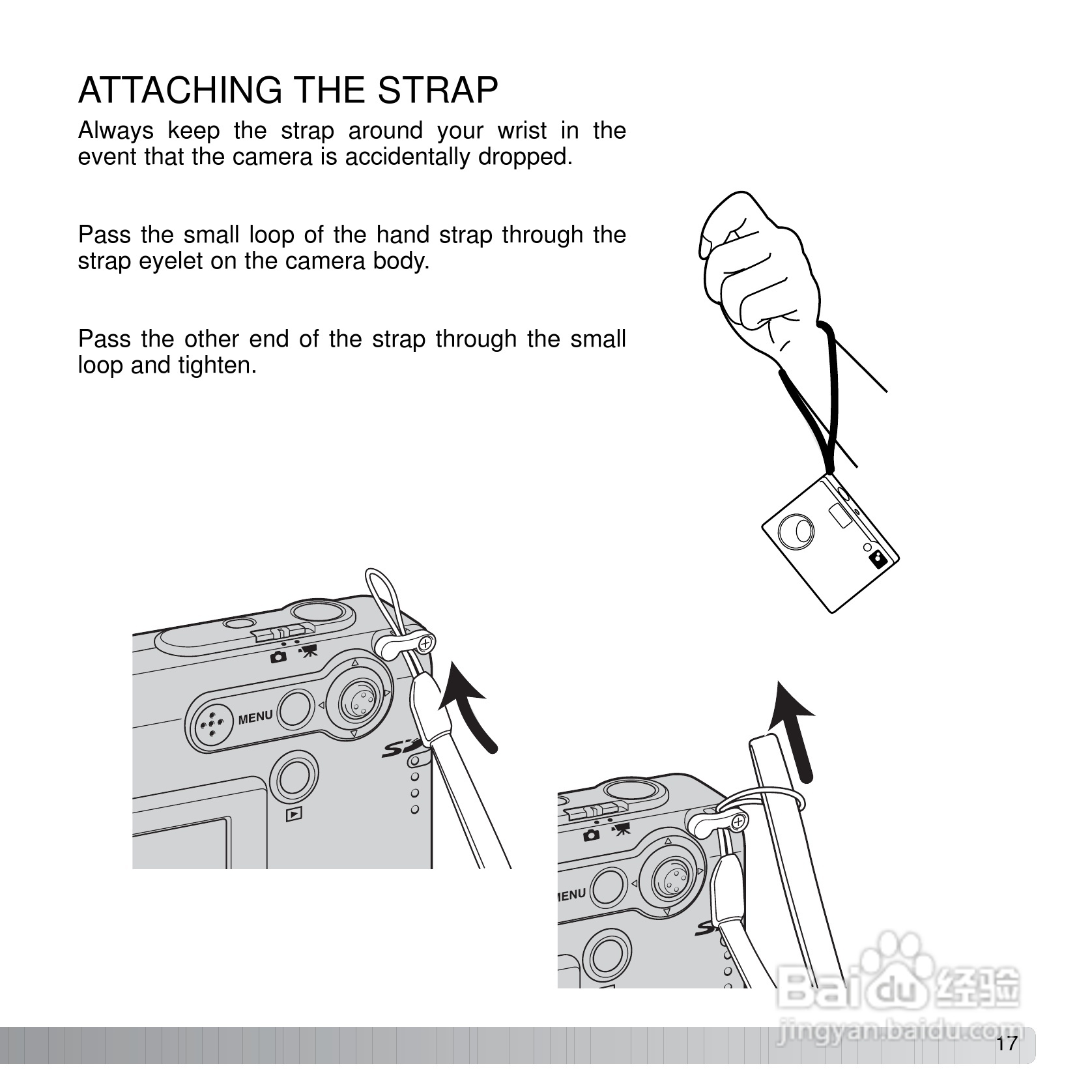 ATTACHING THE STRAP

Always keep the strap around your wrist in the event that the camera is accidentally dropped.

Pass the small loop of the hand strap through the strap eyelet on the camera body.

Pass the other end of the strap through the small loop and tighten.

MENU

MENU

Baidu 经验
jingyan.baidu.com

17