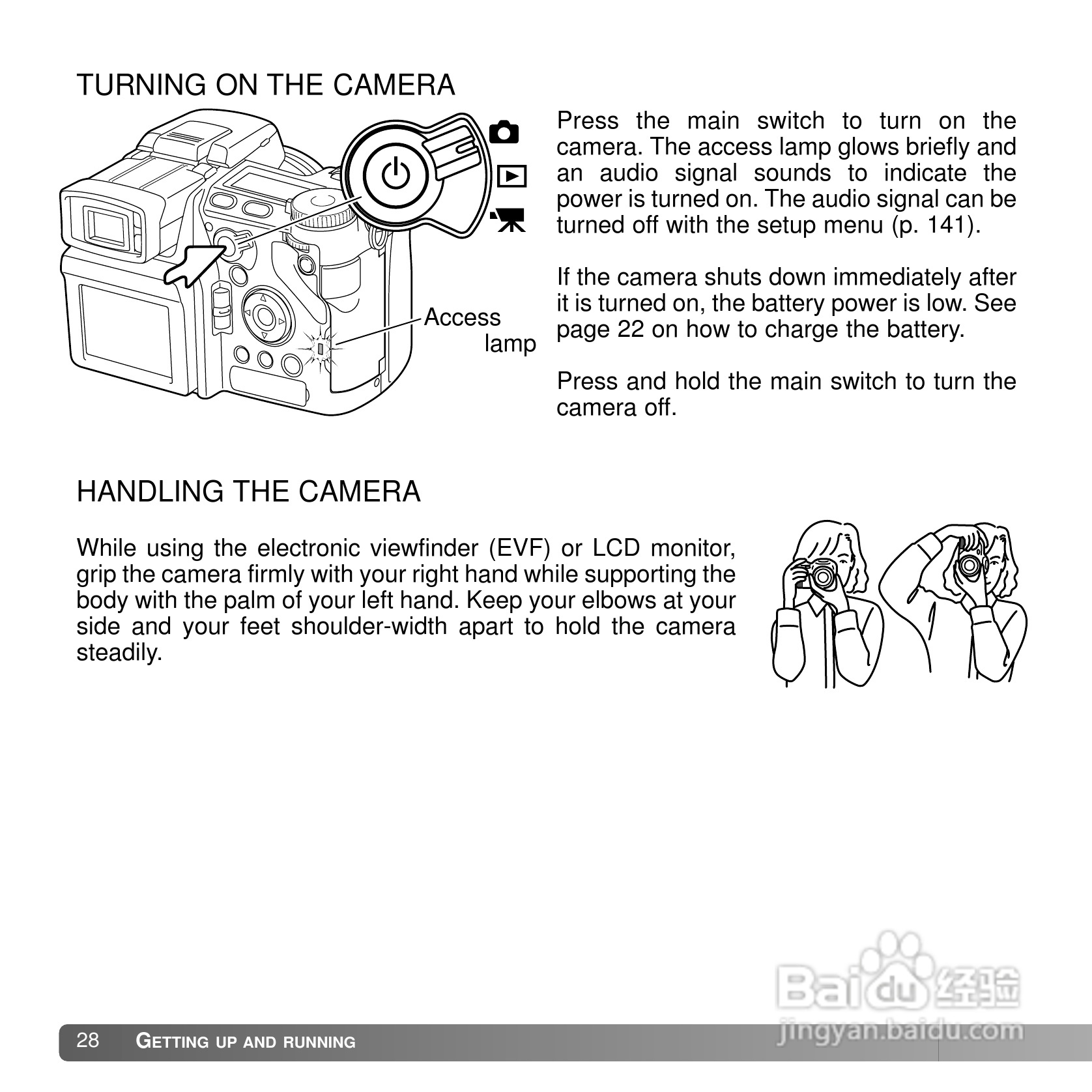 TURNING ON THE CAMERA

Access lamp

Press the main switch to turn on the camera. The access lamp glows briefly and an audio signal sounds to indicate the power is turned on. The audio signal can be turned off with the setup menu (p. 141).

If the camera shuts down immediately after it is turned on, the battery power is low. See page 22 on how to charge the battery.

Press and hold the main switch to turn the camera off.

HANDLING THE CAMERA

While using the electronic viewfinder (EVF) or LCD monitor, grip the camera firmly with your right hand while supporting the body with the palm of your left hand. Keep your elbows at your side and your feet shoulder-width apart to hold the camera steadily.

Baidu 经验
jingyan.baidu.com

28 GETTING UP AND RUNNING