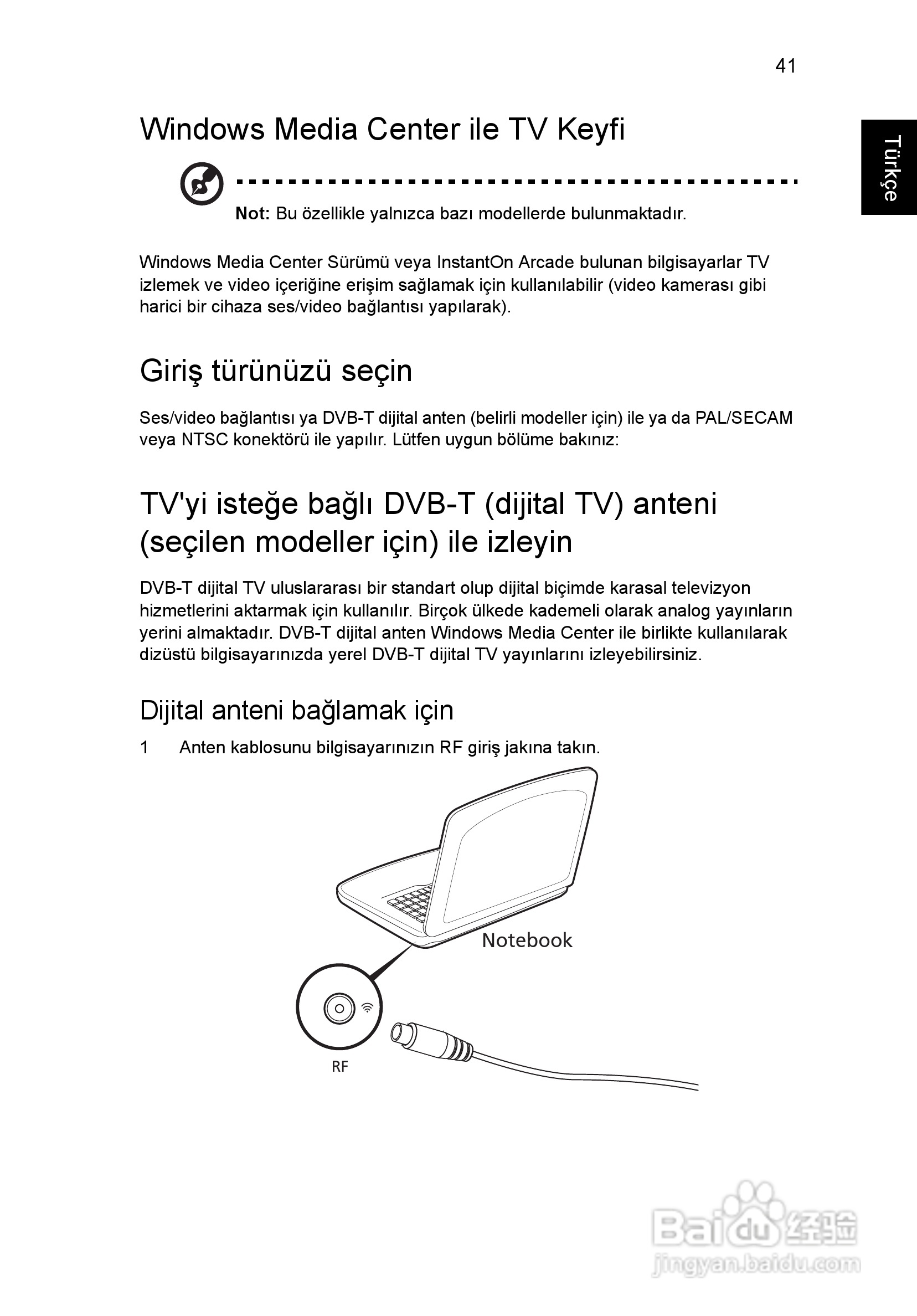 41

Türkçe

Windows Media Center ile TV Keyfi

Not: Bu özellikle yalnızca bazı modellerde bulunmaktadır.

Windows Media Center Sürümü veya InstantOn Arcade bulunan bilgisayarlar TV izlemek ve video içeriğine erişim sağlamak için kullanılabilir (video kamerası gibi harici bir cihaza ses/video bağlantısı yapılarak).

Giriş türünüzü seçin

Ses/video bağlantısı ya DVB-T dijital anten (belirli modeller için) ile ya da PAL/SECAM veya NTSC konektörü ile yapılır. Lütfen uygun bölüme bakınız:

TV'yi isteğe bağlı DVB-T (dijital TV) anteni (seçilen modeller için) ile izleyin

DVB-T dijital TV uluslararası bir standart olup dijital biçimde karasal televizyon hizmetlerini aktarmak için kullanılır. Birçok ülkede kademeli olarak analog yayınların yerini almaktadır. DVB-T dijital anten Windows Media Center ile birlikte kullanılarak dizüstü bilgisayarınızda yerel DVB-T dijital TV yayınlarını izleyebilirsiniz.

Dijital anteni bağlamak için

1 Anten kablosunu bilgisayarınızın RF giriş jakına takın.

Notebook

RF

Baidu 经验
jingyan.baidu.com