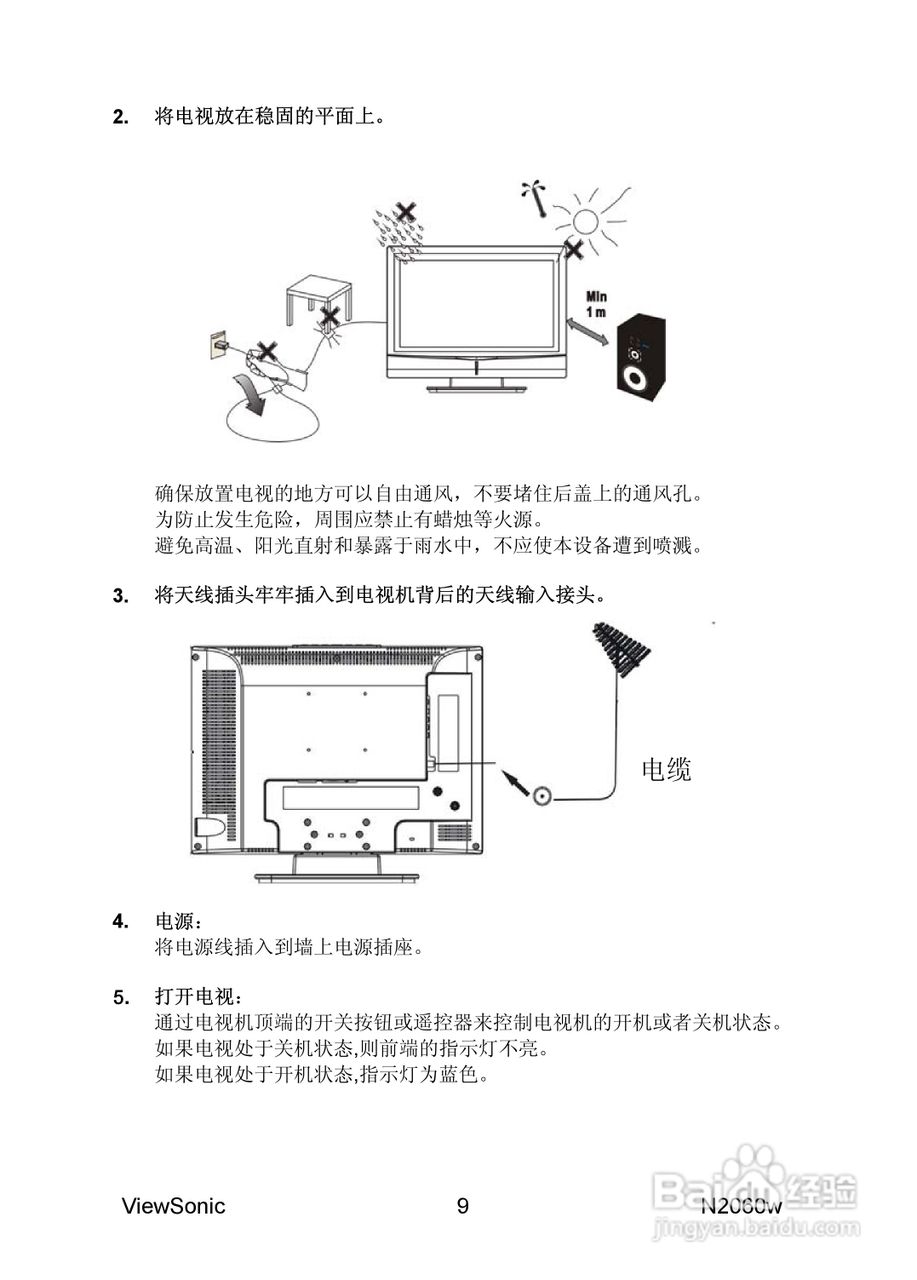 2. 将电视放在稳固的平面上。

Min
1 m

确保放置电视的地方可以自由通风，不要堵住后盖上的通风孔。
为防止发生危险，周围应禁止有蜡烛等火源。
避免高温、阳光直射和暴露于雨水中，不应使本设备遭到喷溅。

3. 将天线插头牢牢插入到电视机背后的天线输入接头。

电缆

4. 电源：
将电源线插入到墙上电源插座。

5. 打开电视：
通过电视机顶端的开关按钮或遥控器来控制电视机的开机或者关机状态。
如果电视处于关机状态,则前端的指示灯不亮。
如果电视处于开机状态,指示灯为蓝色。

ViewSonic 9 N2060w

Baidu经验
jingyan.baidu.com