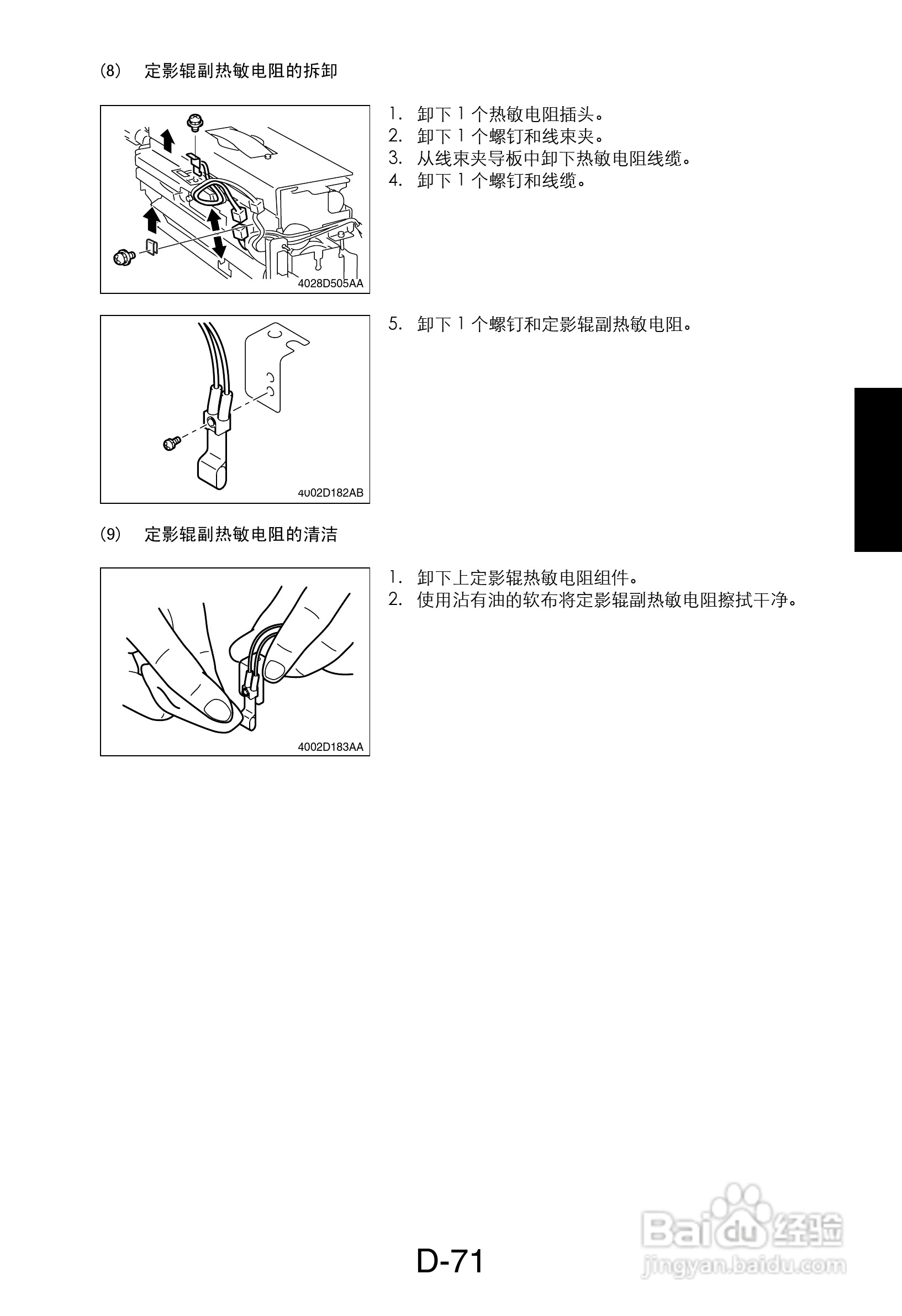 (8) 定影辊副热敏电阻的拆卸

4028D505AA

1. 卸下 1 个热敏电阻插头。
2. 卸下 1 个螺钉和线束夹。
3. 从线束夹导板中卸下热敏电阻线缆。
4. 卸下 1 个螺钉和线缆。

4002D182AB

5. 卸下 1 个螺钉和定影辊副热敏电阻。

(9) 定影辊副热敏电阻的清洁

4002D183AA

1. 卸下上定影辊热敏电阻组件。
2. 使用沾有油的软布将定影辊副热敏电阻擦拭干净。

D-71

Baidu 经验
jingyan.baidu.com