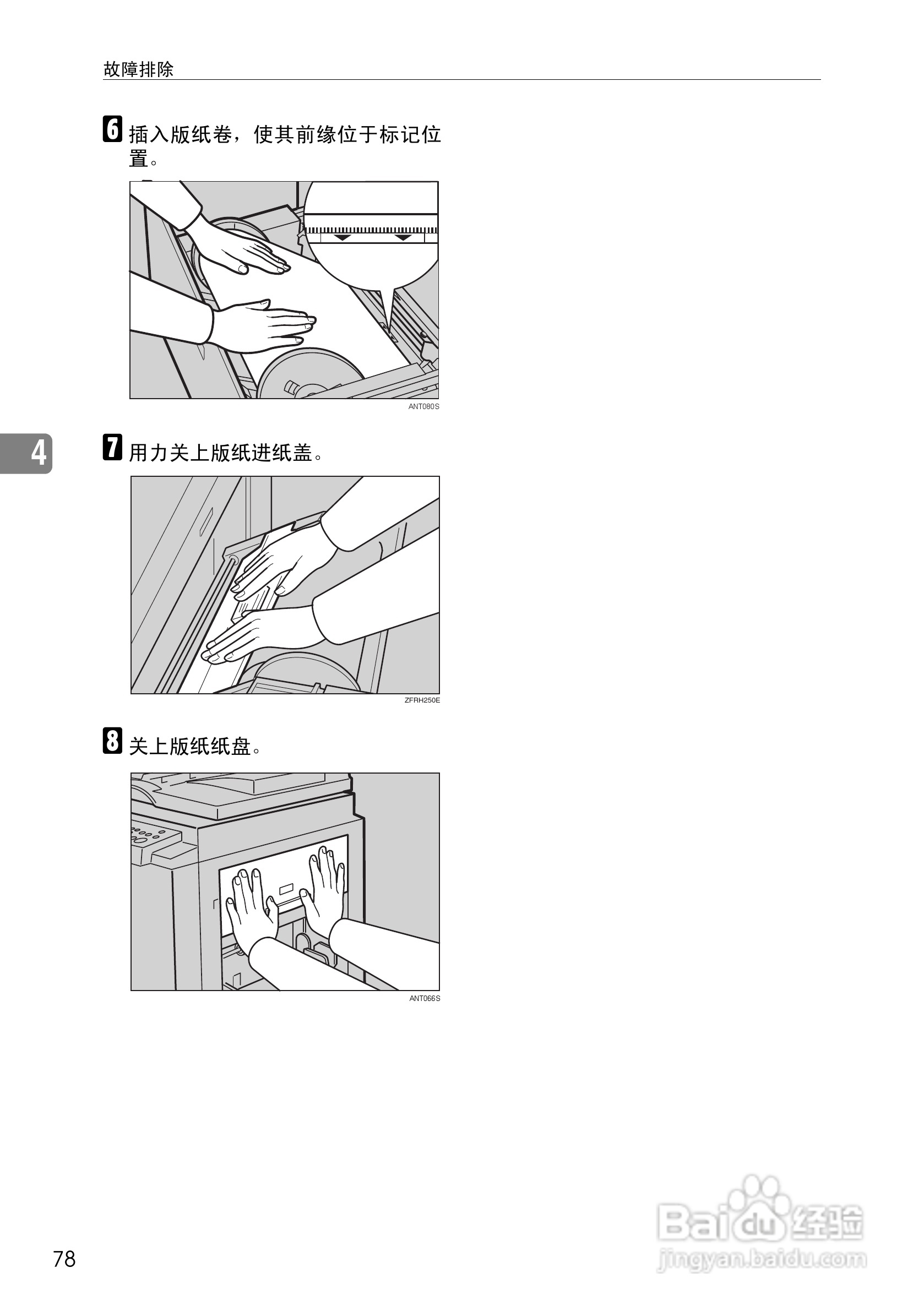 故障排除

6 插入版纸卷，使其前缘位于标记位置。

ANT080S

4

7 用力关上版纸进纸盖。

ZFRH250E

8 关上版纸纸盘。

ANT066S

78

Baidu经验
jingyan.baidu.com