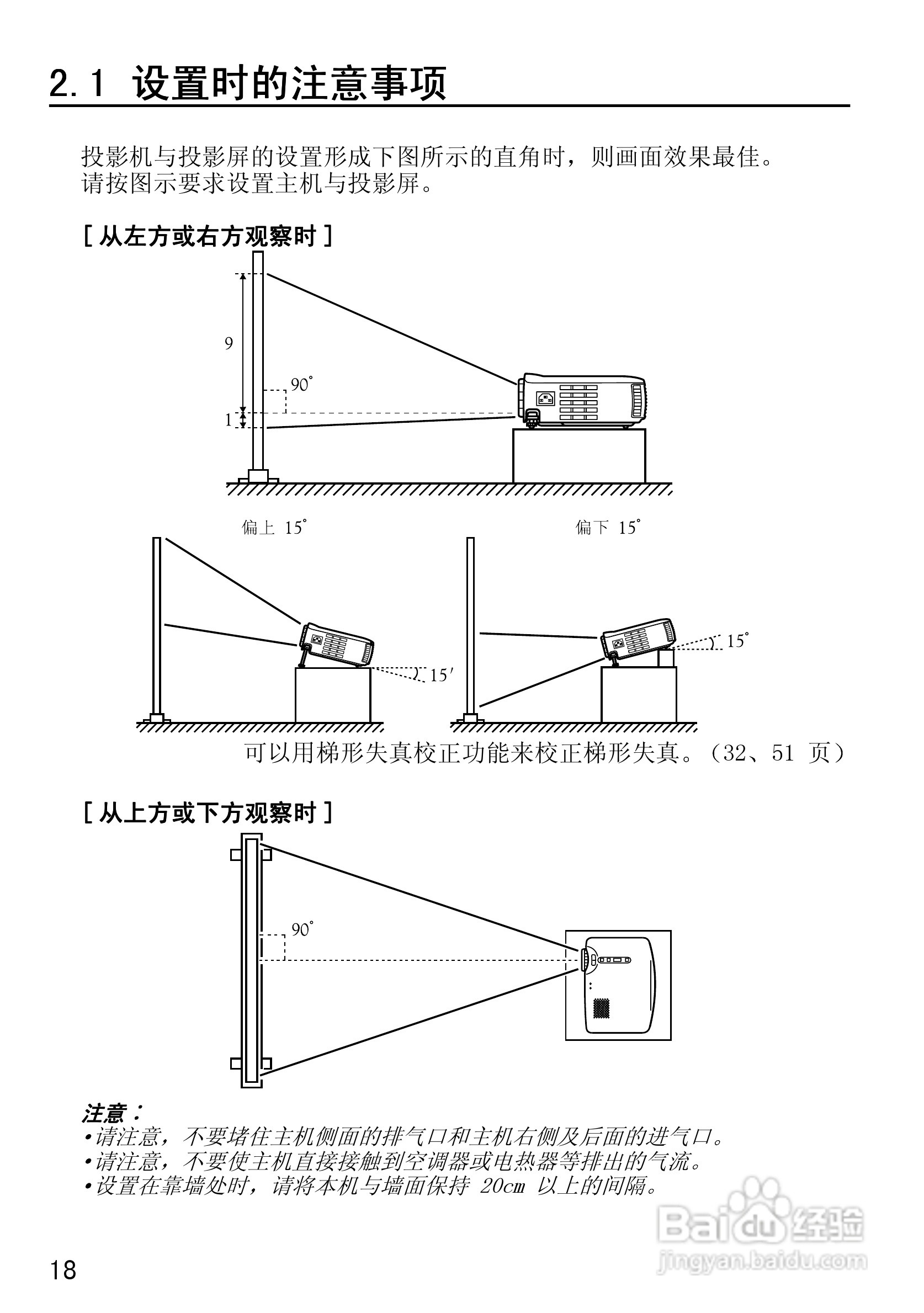 2.1 设置时的注意事项

投影机与投影屏的设置形成下图所示的直角时，则画面效果最佳。
请按图示要求设置主机与投影屏。

[ 从左方或右方观察时 ]

9

90°

1

偏上 15°

偏下 15°

15′

15°

可以用梯形失真校正功能来校正梯形失真。（32、51 页）

[ 从上方或下方观察时 ]

90°

注意：
•请注意，不要堵住主机侧面的排气口和主机右侧及后面的进气口。
•请注意，不要使主机直接接触到空调器或电热器等排出的气流。
•设置在靠墙处时，请将本机与墙面保持 20cm 以上的间隔。

Baidu 经验
jingyan.baidu.com

18